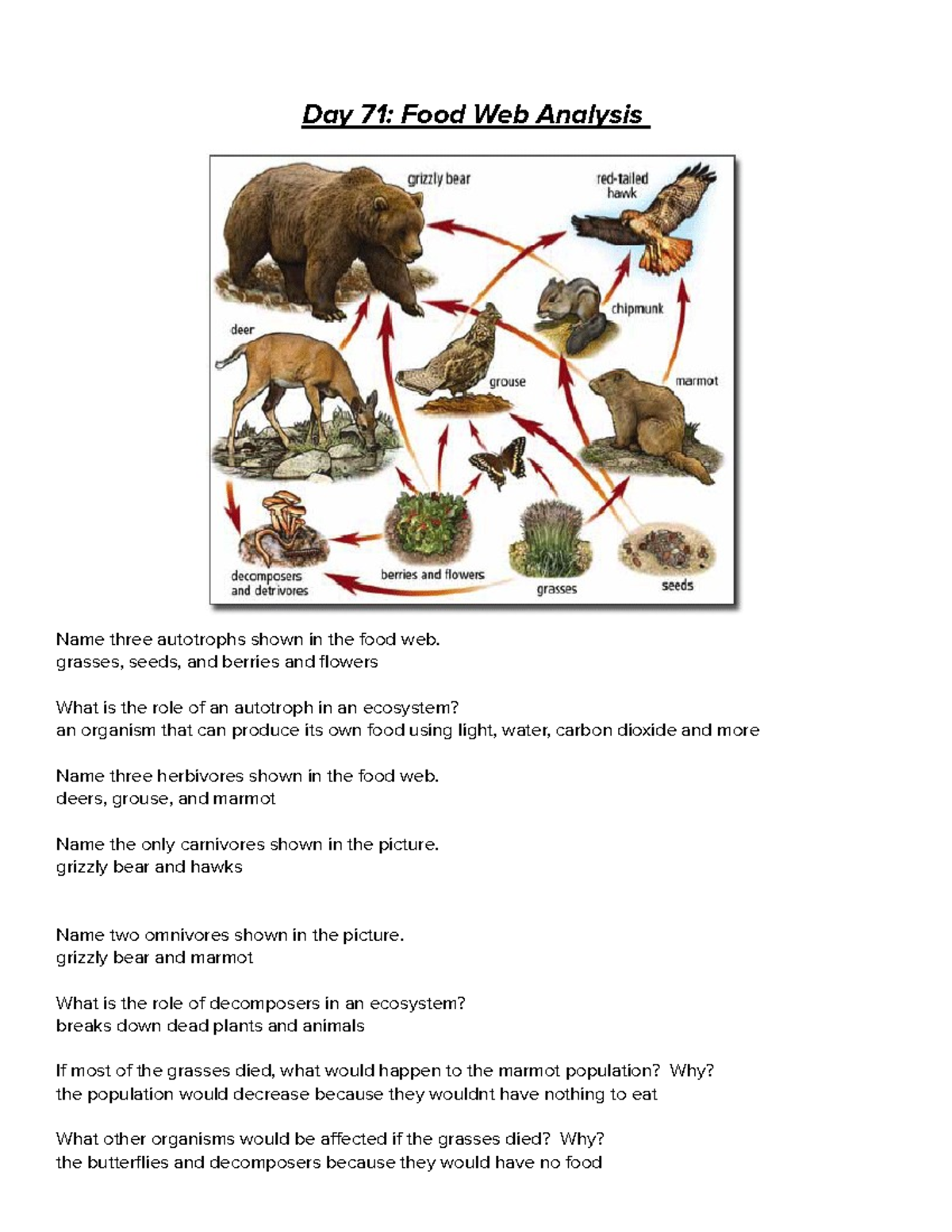 Day 71: Food Web Analysis

grizzly bear
red-tailed hawk
chipmunk
deer
grouse
marmot
decomposers and detrivores
berries and flowers
grasses
seeds

Name three autotrophs shown in the food web.
grasses, seeds, and berries and flowers

What is the role of an autotroph in an ecosystem?
an organism that can produce its own food using light, water, carbon dioxide and more

Name three herbivores shown in the food web.
deers, grouse, and marmot

Name the only carnivores shown in the picture.
grizzly bear and hawks

Name two omnivores shown in the picture.
grizzly bear and marmot

What is the role of decomposers in an ecosystem?
breaks down dead plants and animals

If most of the grasses died, what would happen to the marmot population? Why?
the population would decrease because they wouldnt have nothing to eat

What other organisms would be affected if the grasses died? Why?
the butterflies and decomposers because they would have no food