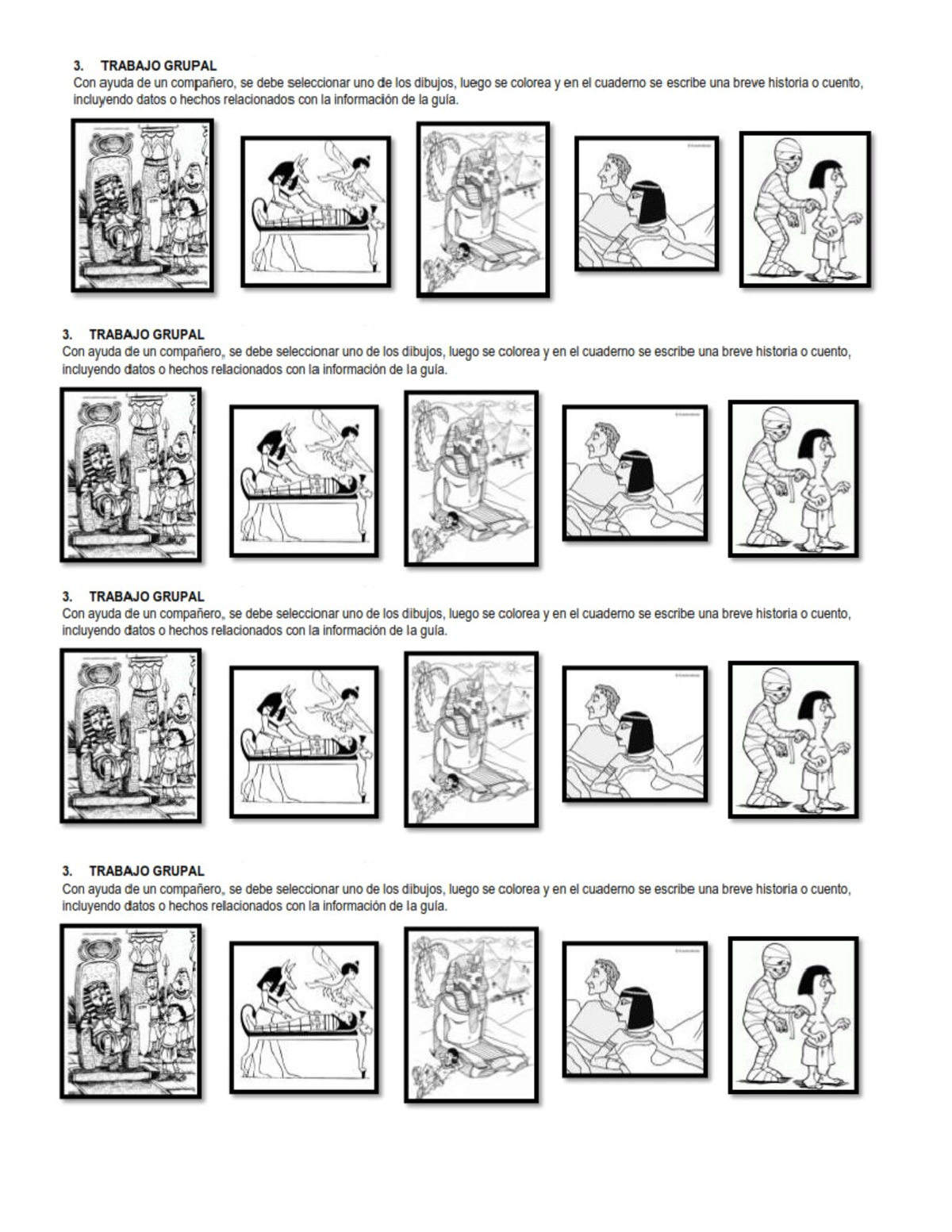 3. TRABAJO GRUPAL
Con ayuda de un compañero, se debe seleccionar uno de los dibujos, luego se colorea y en el cuaderno se escribe una breve historia o cuento, incluyendo datos o hechos relacionados con la información de la guía.

3. TRABAJO GRUPAL
Con ayuda de un compañero, se debe seleccionar uno de los dibujos, luego se colorea y en el cuaderno se escribe una breve historia o cuento, incluyendo datos o hechos relacionados con la información de la guía.

3. TRABAJO GRUPAL
Con ayuda de un compañero, se debe seleccionar uno de los dibujos, luego se colorea y en el cuaderno se escribe una breve historia o cuento, incluyendo datos o hechos relacionados con la información de la guía.

3. TRABAJO GRUPAL
Con ayuda de un compañero, se debe seleccionar uno de los dibujos, luego se colorea y en el cuaderno se escribe una breve historia o cuento, incluyendo datos o hechos relacionados con la información de la guía.