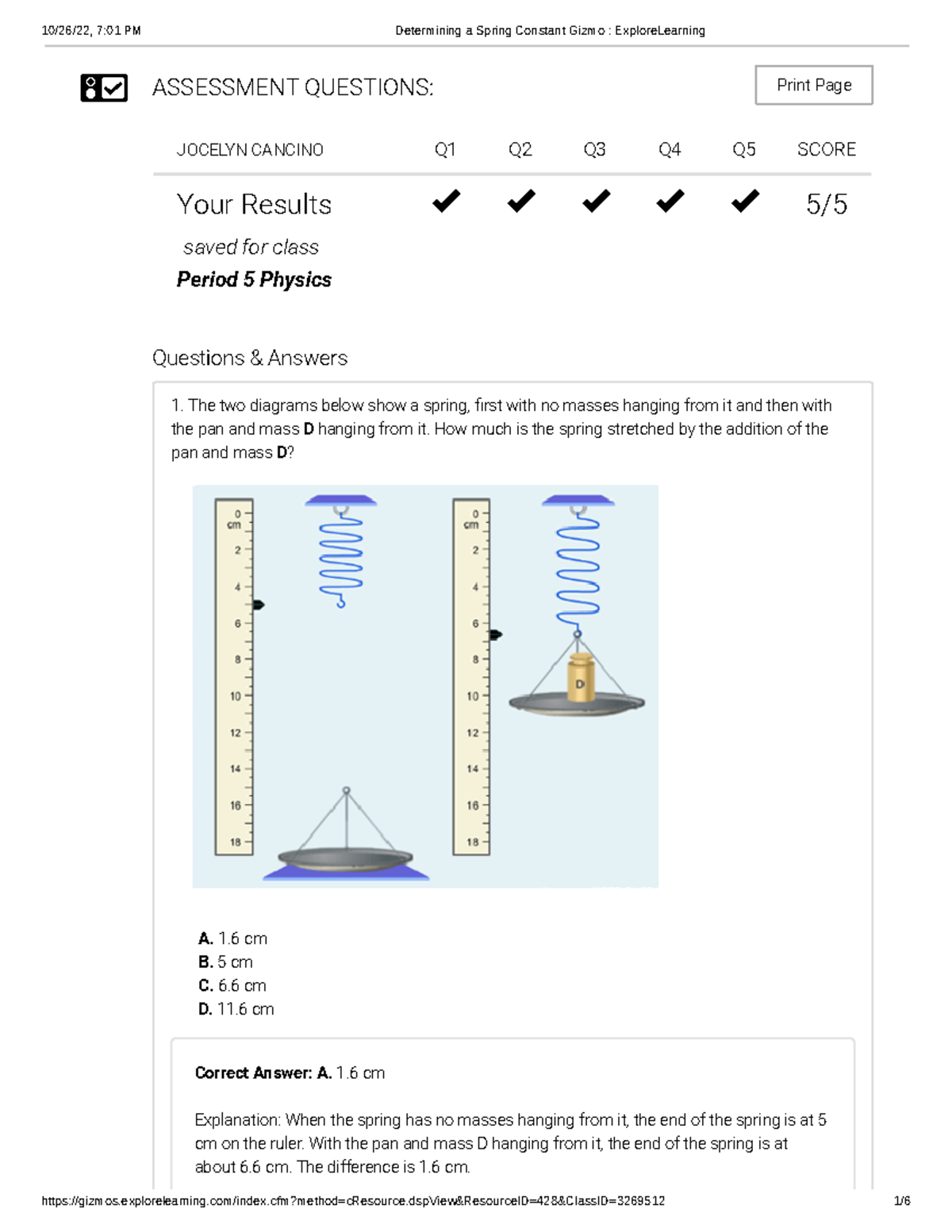 10/26/22, 7:01 PM Determining a Spring Constant Gizmo : ExploreLearning

ASSESSMENT QUESTIONS:

Print Page

| JOCELYN CANCINO | Q1 | Q2 | Q3 | Q4 | Q5 | SCORE |
|---|---|---|---|---|---|---|
| Your Results | ✔ | ✔ | ✔ | ✔ | ✔ | 5/5 |

saved for class
Period 5 Physics

Questions & Answers

1. The two diagrams below show a spring, first with no masses hanging from it and then with the pan and mass D hanging from it. How much is the spring stretched by the addition of the pan and mass D?

0 cm 2 4 6 8 10 12 14 16 18

0 cm 2 4 6 8 10 12 14 16 18

D

A. 1.6 cm
B. 5 cm
C. 6.6 cm
D. 11.6 cm

Correct Answer: A. 1.6 cm

Explanation: When the spring has no masses hanging from it, the end of the spring is at 5 cm on the ruler. With the pan and mass D hanging from it, the end of the spring is at about 6.6 cm. The difference is 1.6 cm.

https://gizmos.explorelearning.com/index.cfm?method=cResource.dspView&ResourceID=428&ClassID=3269512 1/6