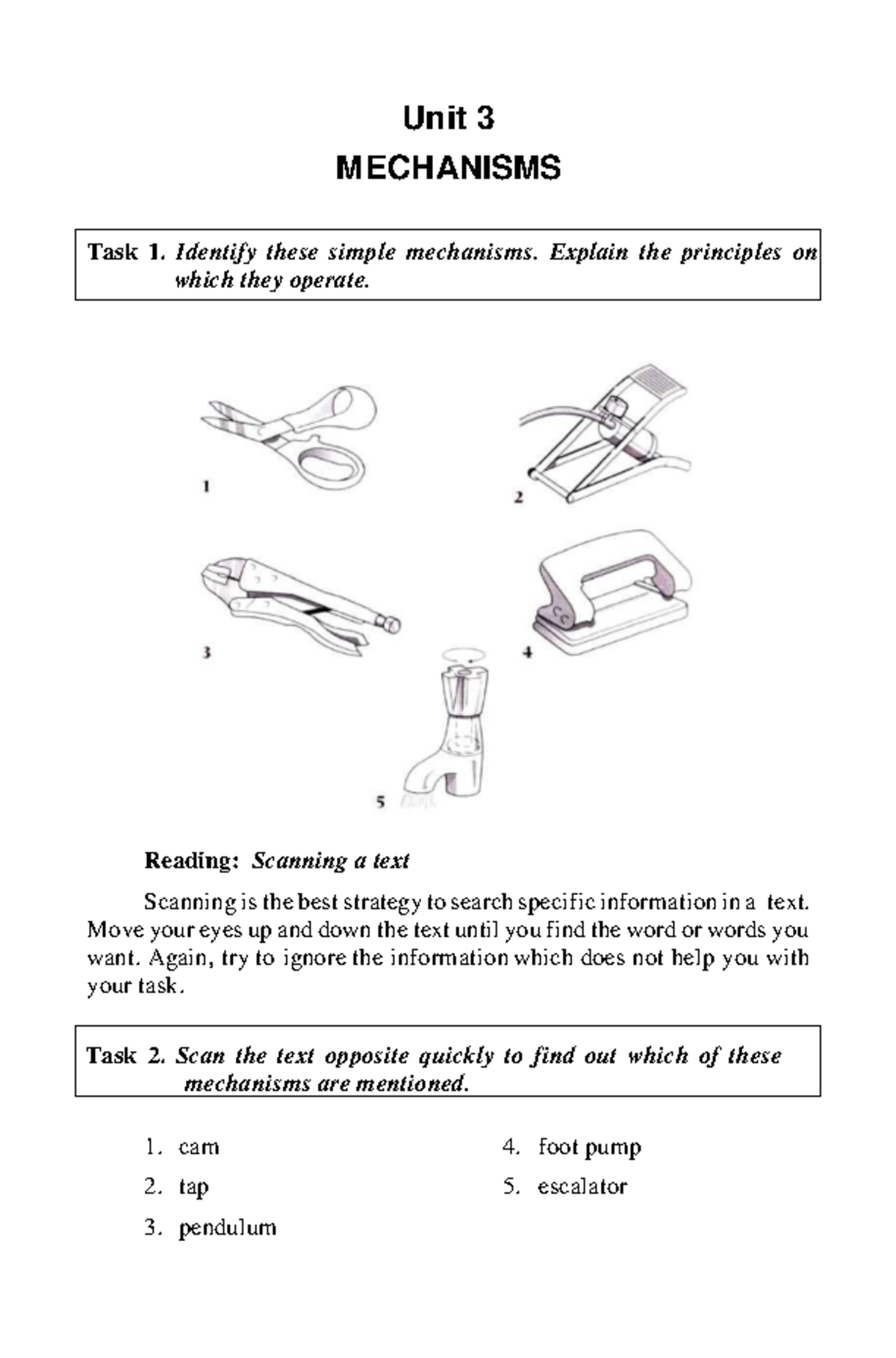 Unit 3

MECHANISMS

Task 1. Identify these simple mechanisms. Explain the principles on which they operate.

1

2

3

4

5

Reading: Scanning a text

Scanning is the best strategy to search specific information in a text. Move your eyes up and down the text until you find the word or words you want. Again, try to ignore the information which does not help you with your task.

Task 2. Scan the text opposite quickly to find out which of these mechanisms are mentioned.

1. cam
2. tap
3. pendulum
4. foot pump
5. escalator