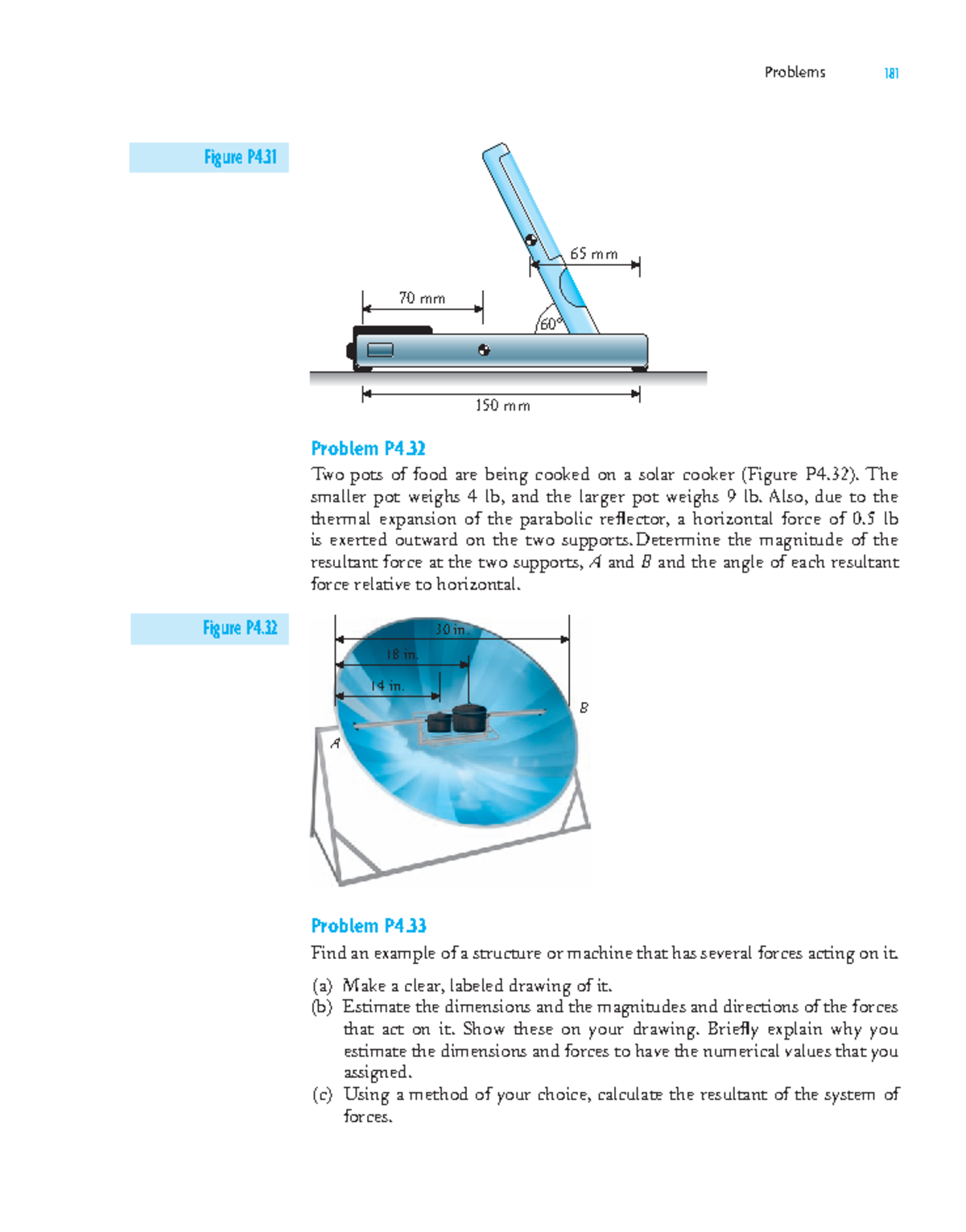 Problems 181

Figure P4.31

65 mm

70 mm

60°

150 mm

Problem P4.32

Two pots of food are being cooked on a solar cooker (Figure P4.32). The smaller pot weighs 4 lb, and the larger pot weighs 9 lb. Also, due to the thermal expansion of the parabolic reflector, a horizontal force of 0.5 lb is exerted outward on the two supports. Determine the magnitude of the resultant force at the two supports, $A$ and $B$ and the angle of each resultant force relative to horizontal.

Figure P4.32

30 in.

18 in.

14 in.

B

A

Problem P4.33

Find an example of a structure or machine that has several forces acting on it.

(a) Make a clear, labeled drawing of it.
(b) Estimate the dimensions and the magnitudes and directions of the forces that act on it. Show these on your drawing. Briefly explain why you estimate the dimensions and forces to have the numerical values that you assigned.
(c) Using a method of your choice, calculate the resultant of the system of forces.