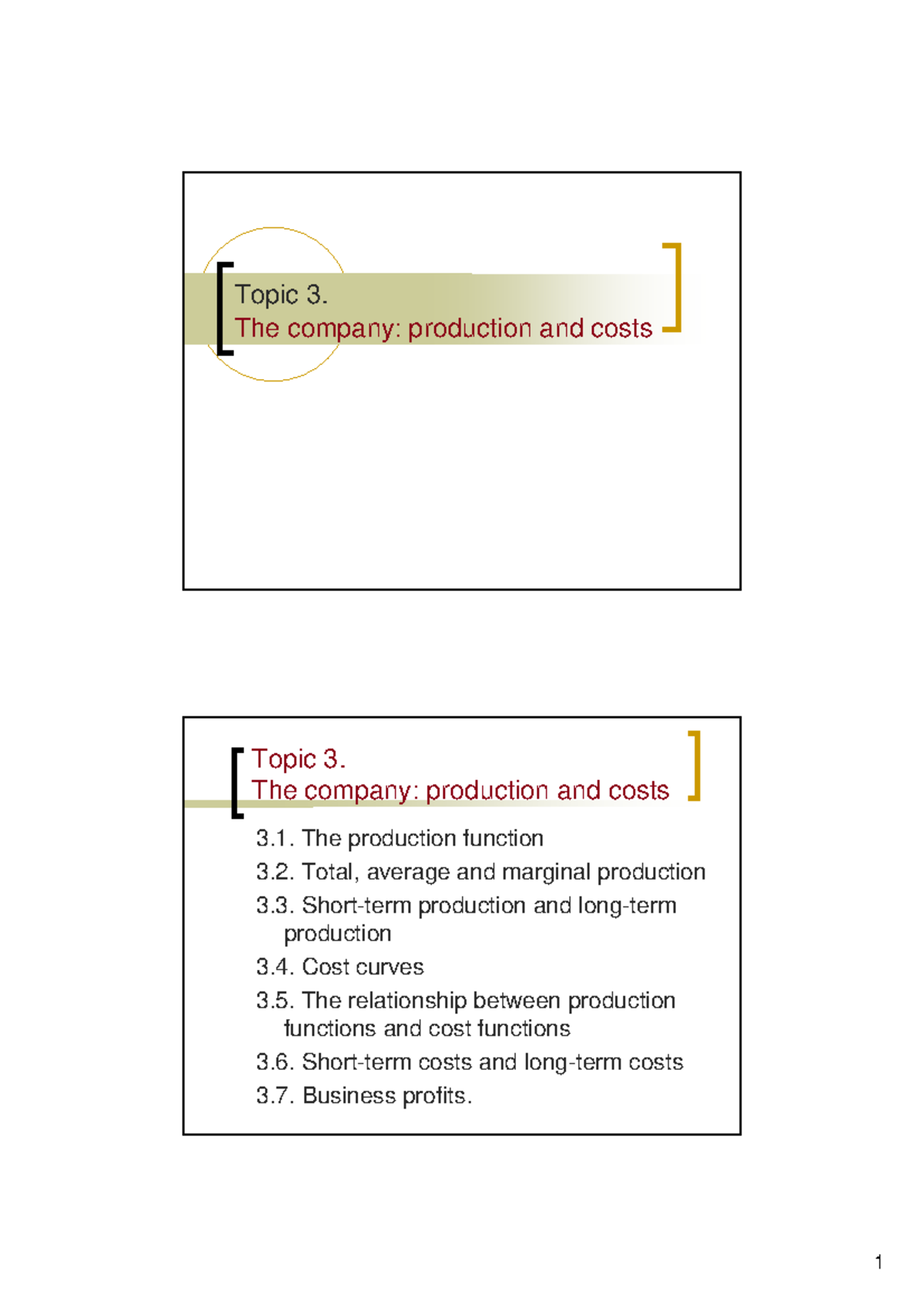 Topic 3.
The company: production and costs

Topic 3.
The company: production and costs

3.1. The production function
3.2. Total, average and marginal production
3.3. Short-term production and long-term production
3.4. Cost curves
3.5. The relationship between production functions and cost functions
3.6. Short-term costs and long-term costs
3.7. Business profits.

1