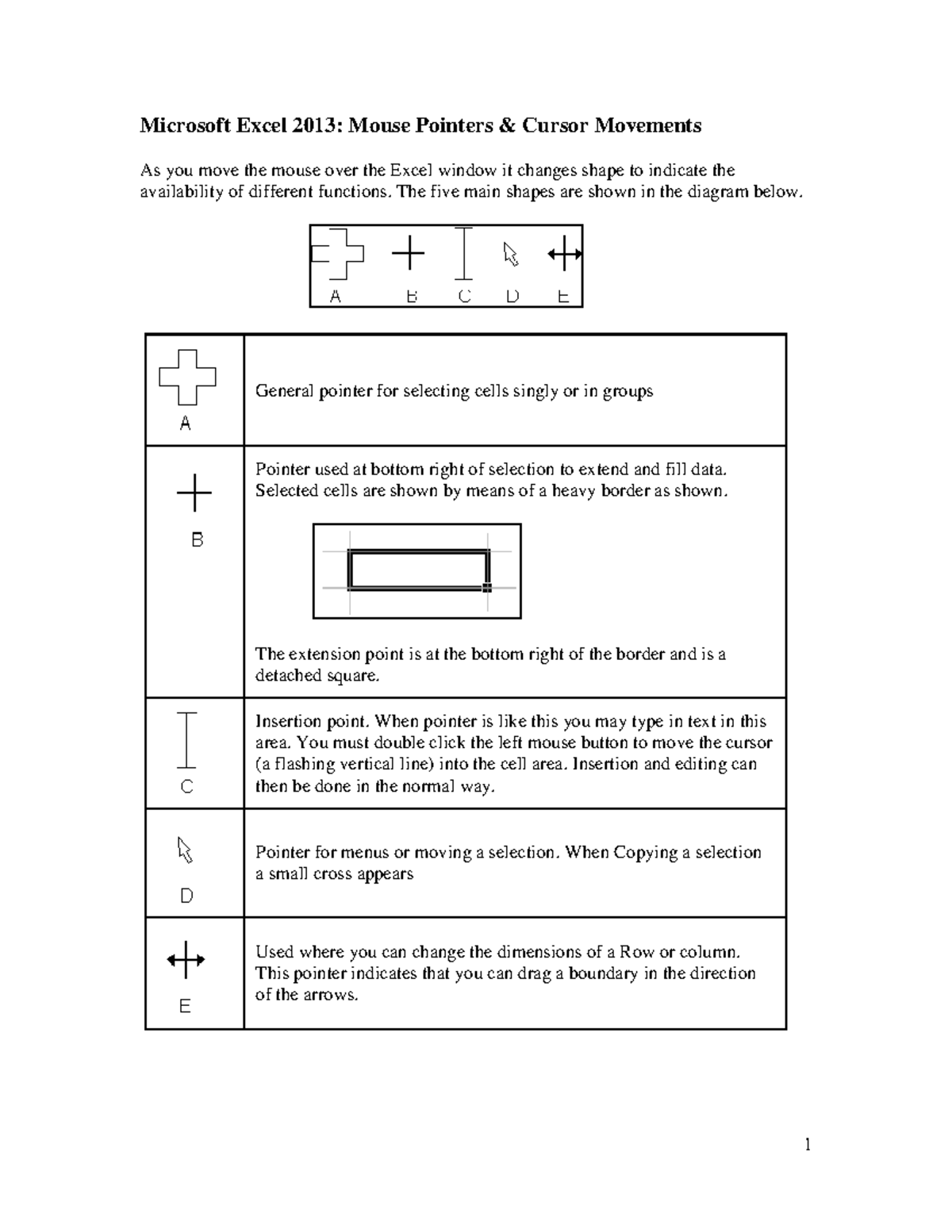 Microsoft Excel 2013: Mouse Pointers & Cursor Movements

As you move the mouse over the Excel window it changes shape to indicate the availability of different functions. The five main shapes are shown in the diagram below.

A B C D E

| | |
|---|---|
| A | General pointer for selecting cells singly or in groups |
| B | Pointer used at bottom right of selection to extend and fill data. Selected cells are shown by means of a heavy border as shown. The extension point is at the bottom right of the border and is a detached square. |
| C | Insertion point. When pointer is like this you may type in text in this area. You must double click the left mouse button to move the cursor (a flashing vertical line) into the cell area. Insertion and editing can then be done in the normal way. |
| D | Pointer for menus or moving a selection. When Copying a selection a small cross appears |
| E | Used where you can change the dimensions of a Row or column. This pointer indicates that you can drag a boundary in the direction of the arrows. |

1