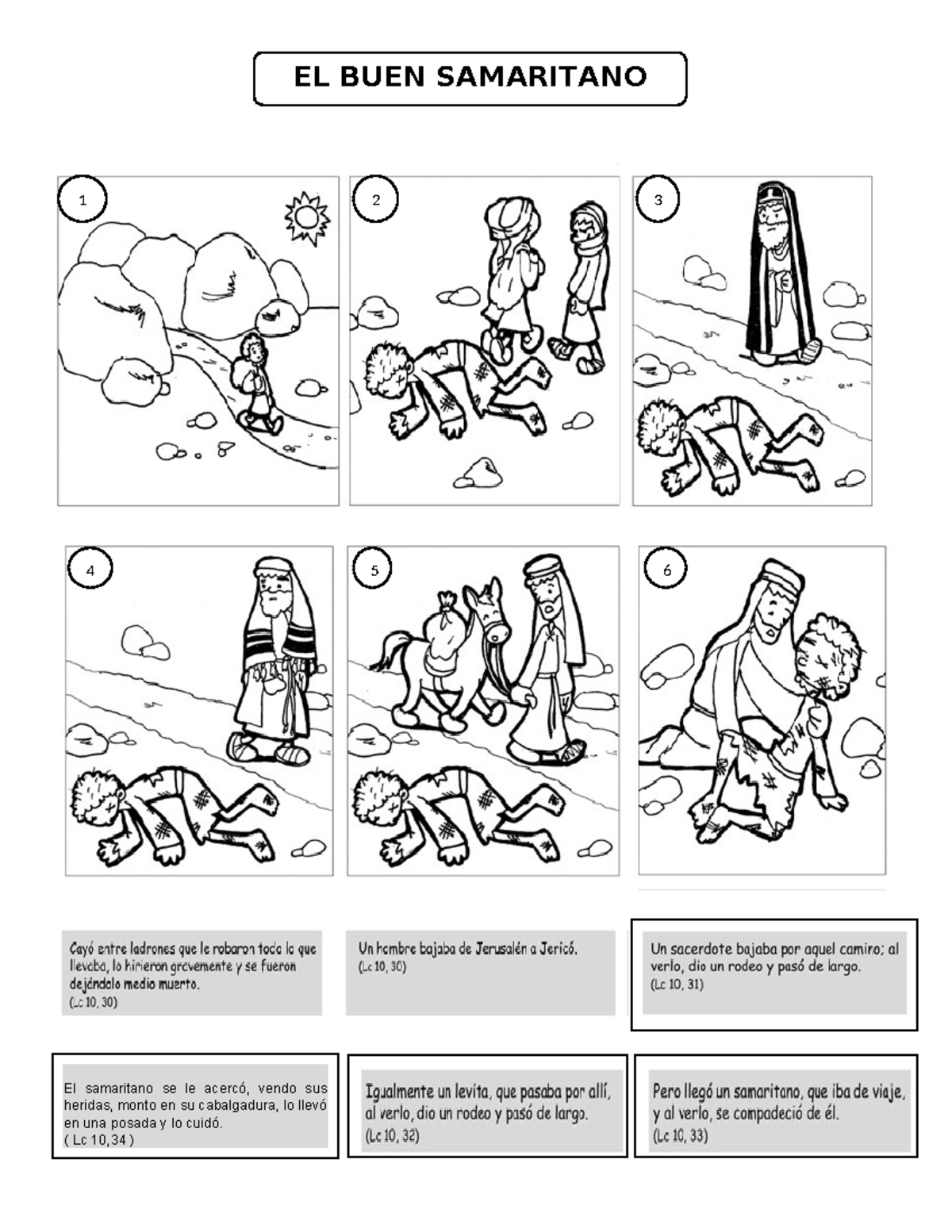 EL BUEN SAMARITANO

1

2

3

4

5

6

Cayó entre ladrones que le robaron todo lo que llevaba, lo hirieron gravemente y se fueron dejándolo medio muerto.
(Lc 10, 30)

Un hombre bajaba de Jerusalén a Jericó.
(Lc 10, 30)

Un sacerdote bajaba por aquel camino; al verlo, dio un rodeo y pasó de largo.
(Lc 10, 31)

El samaritano se le acercó, vendo sus heridas, monto en su cabalgadura, lo llevó en una posada y lo cuidó.
( Lc 10,34 )

Igualmente un levita, que pasaba por allí, al verlo, dio un rodeo y pasó de largo.
(Lc 10, 32)

Pero llegó un samaritano, que iba de viaje, y al verlo, se compadeció de él.
(Lc 10, 33)