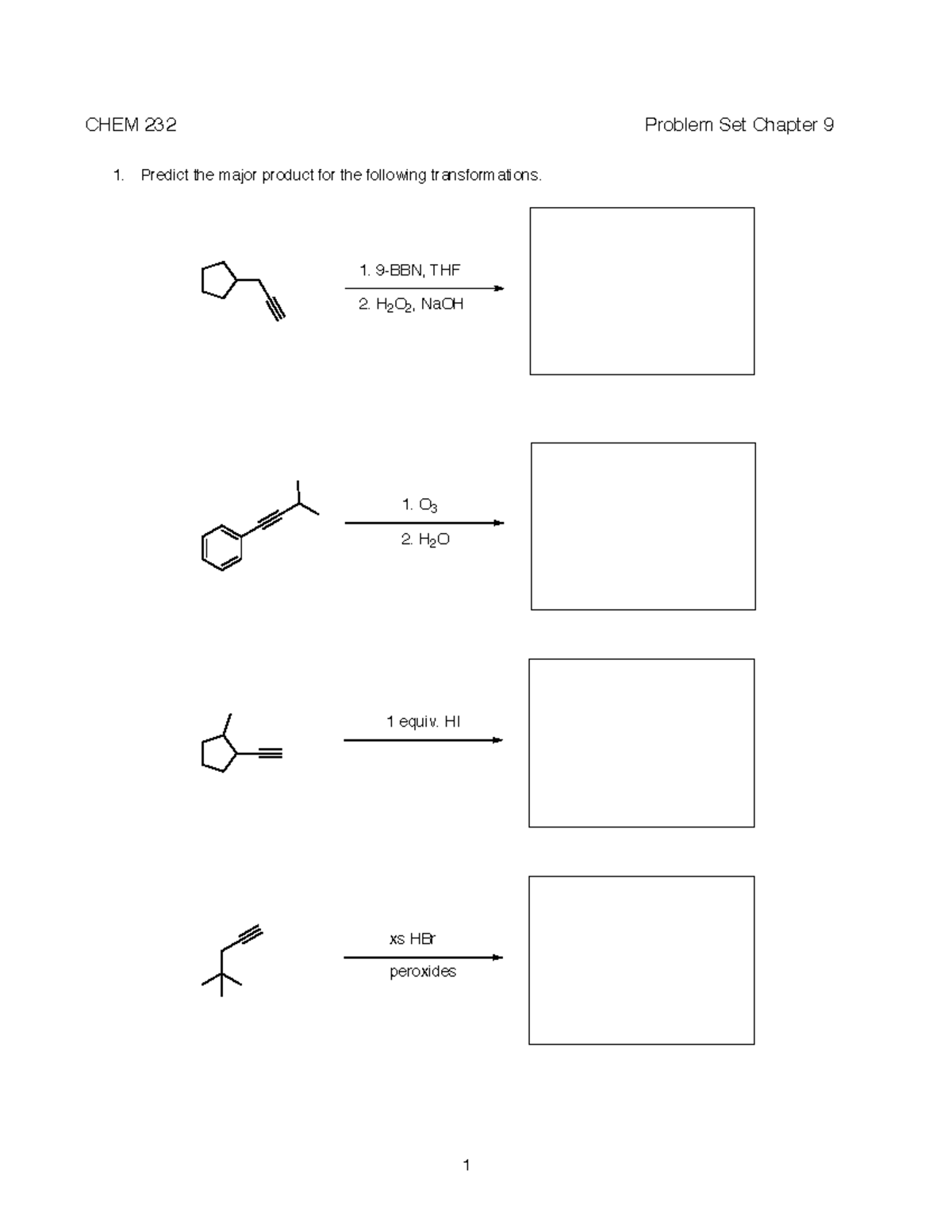 CHEM 232

Problem Set Chapter 9

1. Predict the major product for the following transformations.

1. 9-BBN, THF
2. $H_2O_2$, NaOH

1. $O_3$
2. $H_2O$

1 equiv. HI

xs HBr
peroxides

1