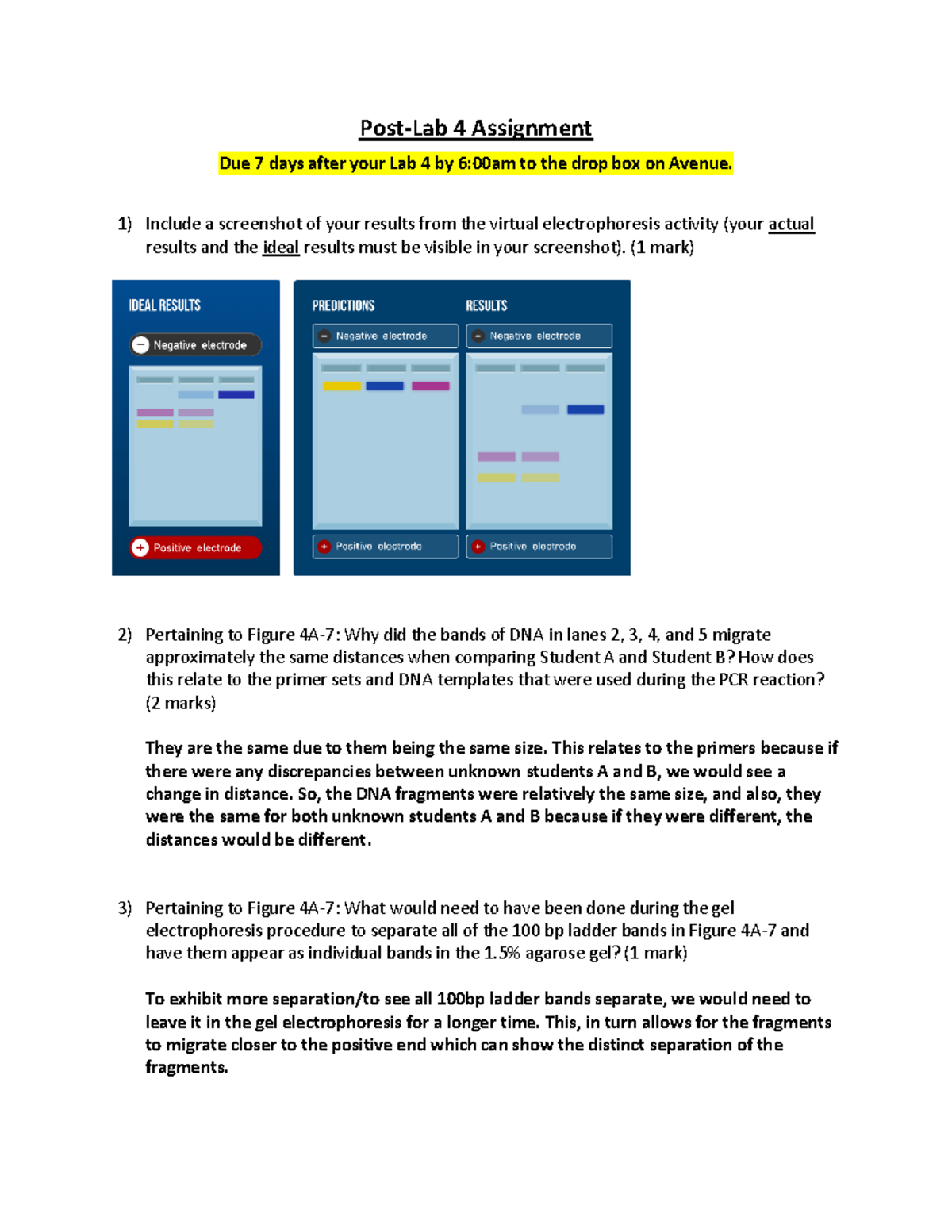 Post-Lab 4 Assignment

Due 7 days after your Lab 4 by 6:00am to the drop box on Avenue.

1) Include a screenshot of your results from the virtual electrophoresis activity (your actual results and the ideal results must be visible in your screenshot). (1 mark)

IDEAL RESULTS

Negative electrode

Positive electrode

PREDICTIONS

Negative electrode

Positive electrode

RESULTS

Negative electrode

Positive electrode

2) Pertaining to Figure 4A-7: Why did the bands of DNA in lanes 2, 3, 4, and 5 migrate approximately the same distances when comparing Student A and Student B? How does this relate to the primer sets and DNA templates that were used during the PCR reaction? (2 marks)

They are the same due to them being the same size. This relates to the primers because if there were any discrepancies between unknown students A and B, we would see a change in distance. So, the DNA fragments were relatively the same size, and also, they were the same for both unknown students A and B because if they were different, the distances would be different.

3) Pertaining to Figure 4A-7: What would need to have been done during the gel electrophoresis procedure to separate all of the 100 bp ladder bands in Figure 4A-7 and have them appear as individual bands in the 1.5% agarose gel? (1 mark)

To exhibit more separation/to see all 100bp ladder bands separate, we would need to leave it in the gel electrophoresis for a longer time. This, in turn allows for the fragments to migrate closer to the positive end which can show the distinct separation of the fragments.