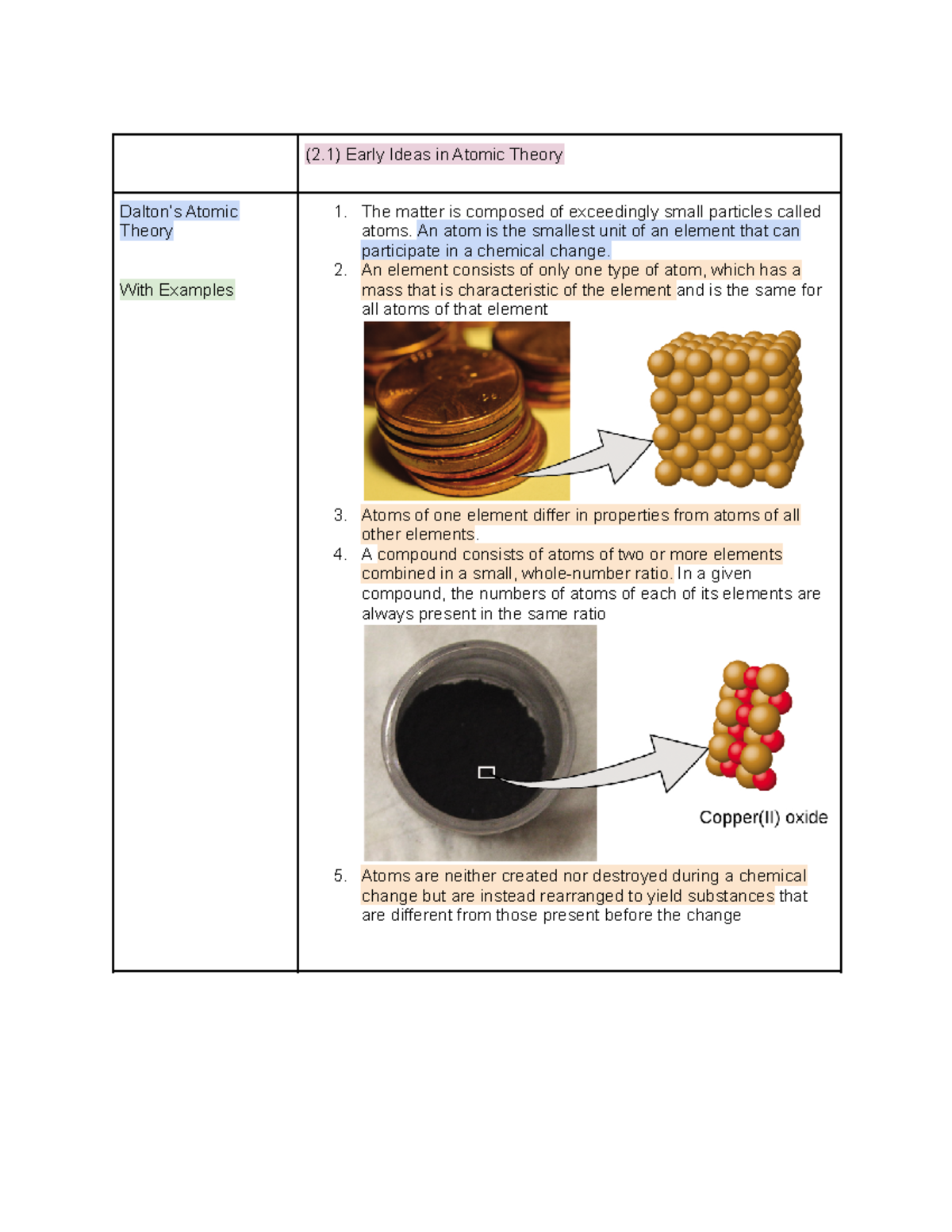 | | (2.1) Early Ideas in Atomic Theory |
|---|---|
| Dalton's Atomic Theory<br><br>With Examples | 1. The matter is composed of exceedingly small particles called atoms. An atom is the smallest unit of an element that can participate in a chemical change.<br>2. An element consists of only one type of atom, which has a mass that is characteristic of the element and is the same for all atoms of that element<br>3. Atoms of one element differ in properties from atoms of all other elements.<br>4. A compound consists of atoms of two or more elements combined in a small, whole-number ratio. In a given compound, the numbers of atoms of each of its elements are always present in the same ratio<br>Copper(II) oxide<br>5. Atoms are neither created nor destroyed during a chemical change but are instead rearranged to yield substances that are different from those present before the change |