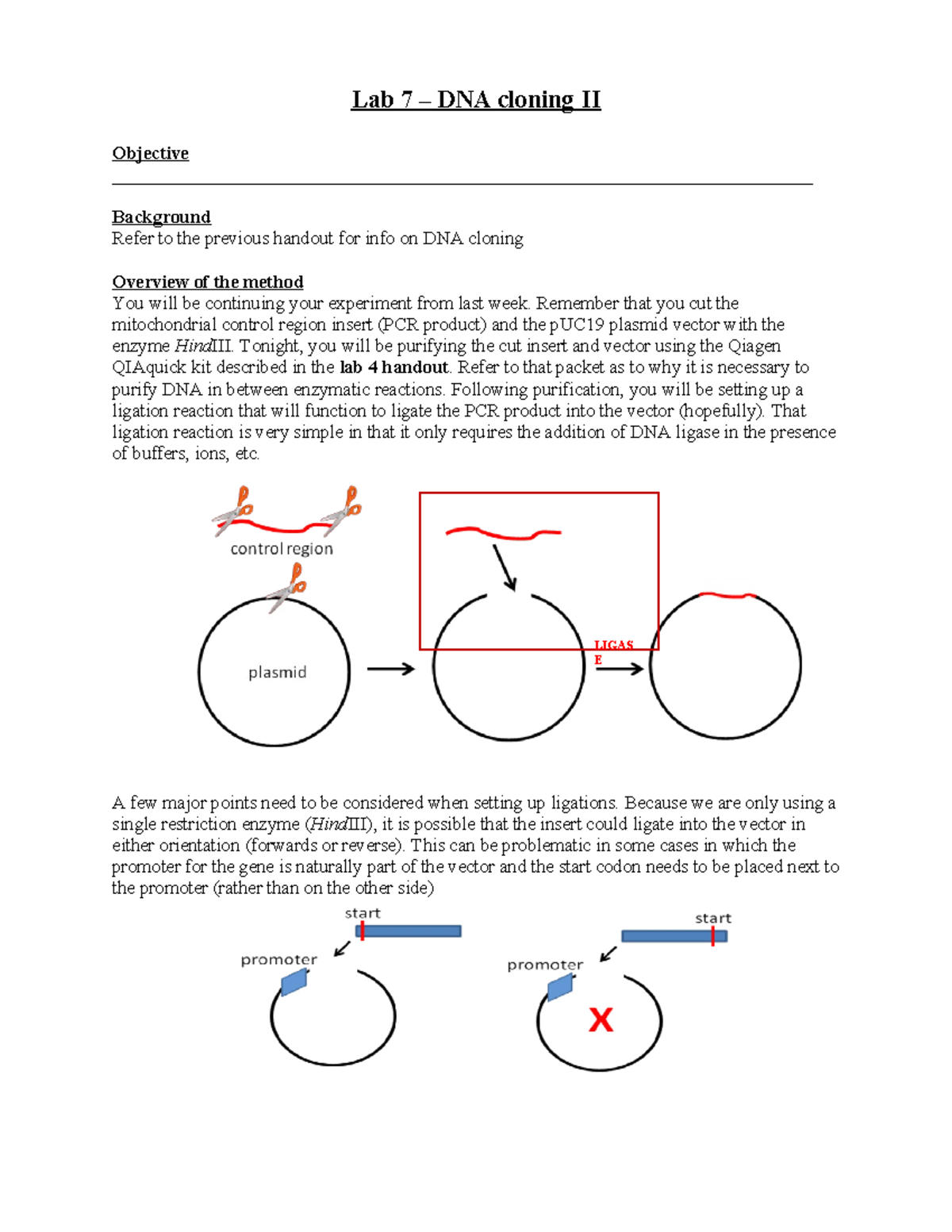 Lab 7 – DNA cloning II

Objective

Background
Refer to the previous handout for info on DNA cloning

Overview of the method
You will be continuing your experiment from last week. Remember that you cut the mitochondrial control region insert (PCR product) and the pUC19 plasmid vector with the enzyme HindIII. Tonight, you will be purifying the cut insert and vector using the Qiagen QIAquick kit described in the lab 4 handout. Refer to that packet as to why it is necessary to purify DNA in between enzymatic reactions. Following purification, you will be setting up a ligation reaction that will function to ligate the PCR product into the vector (hopefully). That ligation reaction is very simple in that it only requires the addition of DNA ligase in the presence of buffers, ions, etc.

control region

plasmid

LIGAS
E

A few major points need to be considered when setting up ligations. Because we are only using a single restriction enzyme (HindIII), it is possible that the insert could ligate into the vector in either orientation (forwards or reverse). This can be problematic in some cases in which the promoter for the gene is naturally part of the vector and the start codon needs to be placed next to the promoter (rather than on the other side)

start
promoter

start
promoter
X