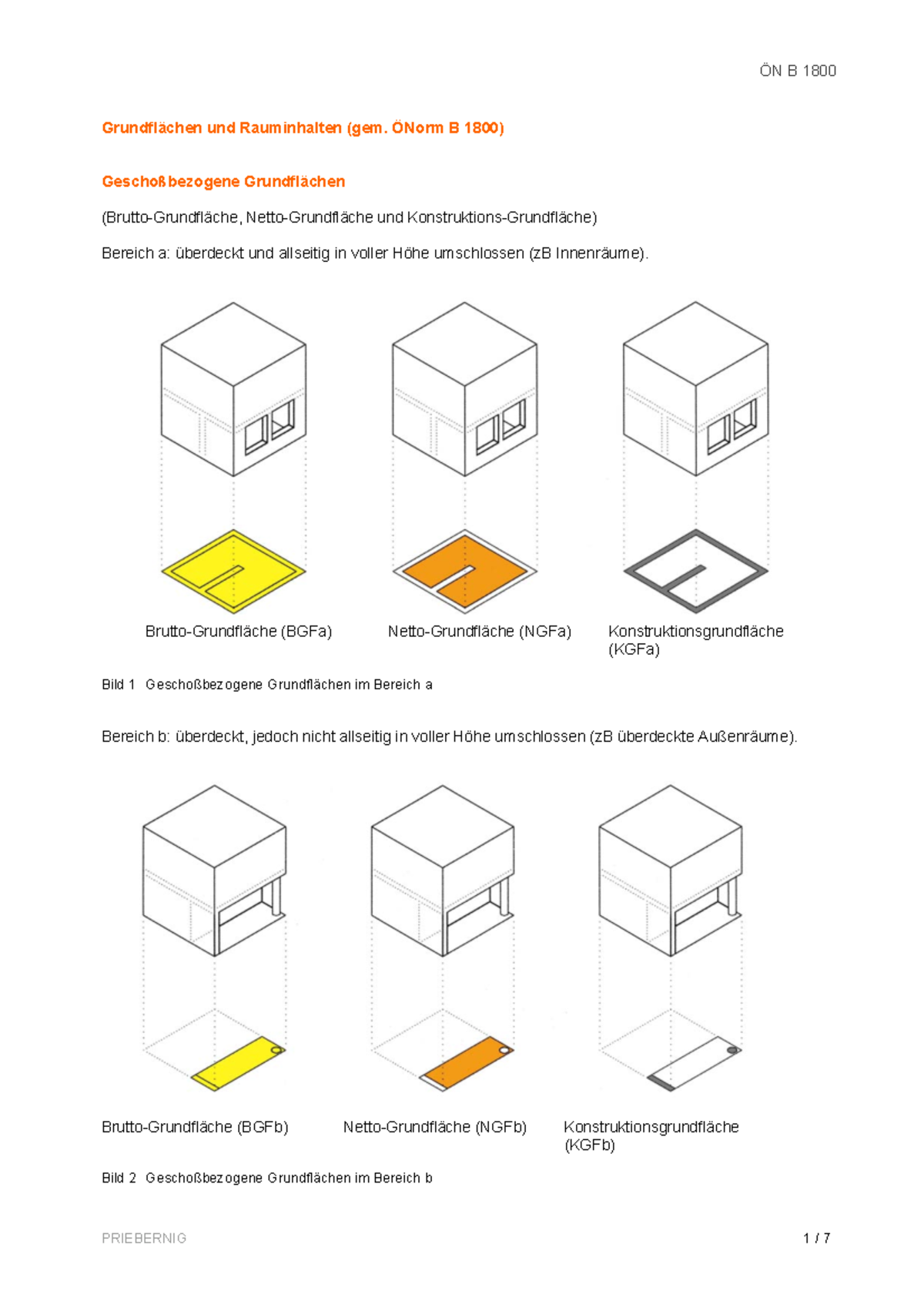 ÖN B 1800

Grundflächen und Rauminhalten (gem. ÖNorm B 1800)

Geschoßbezogene Grundflächen

(Brutto-Grundfläche, Netto-Grundfläche und Konstruktions-Grundfläche)

Bereich a: überdeckt und allseitig in voller Höhe umschlossen (zB Innenräume).

Brutto-Grundfläche (BGFa)

Netto-Grundfläche (NGFa)

Konstruktionsgrundfläche (KGFa)

Bild 1 Geschoßbezogene Grundflächen im Bereich a

Bereich b: überdeckt, jedoch nicht allseitig in voller Höhe umschlossen (zB überdeckte Außenräume).

Brutto-Grundfläche (BGFb)

Netto-Grundfläche (NGFb)

Konstruktionsgrundfläche (KGFb)

Bild 2 Geschoßbezogene Grundflächen im Bereich b

PRIEBERNIG

1 / 7