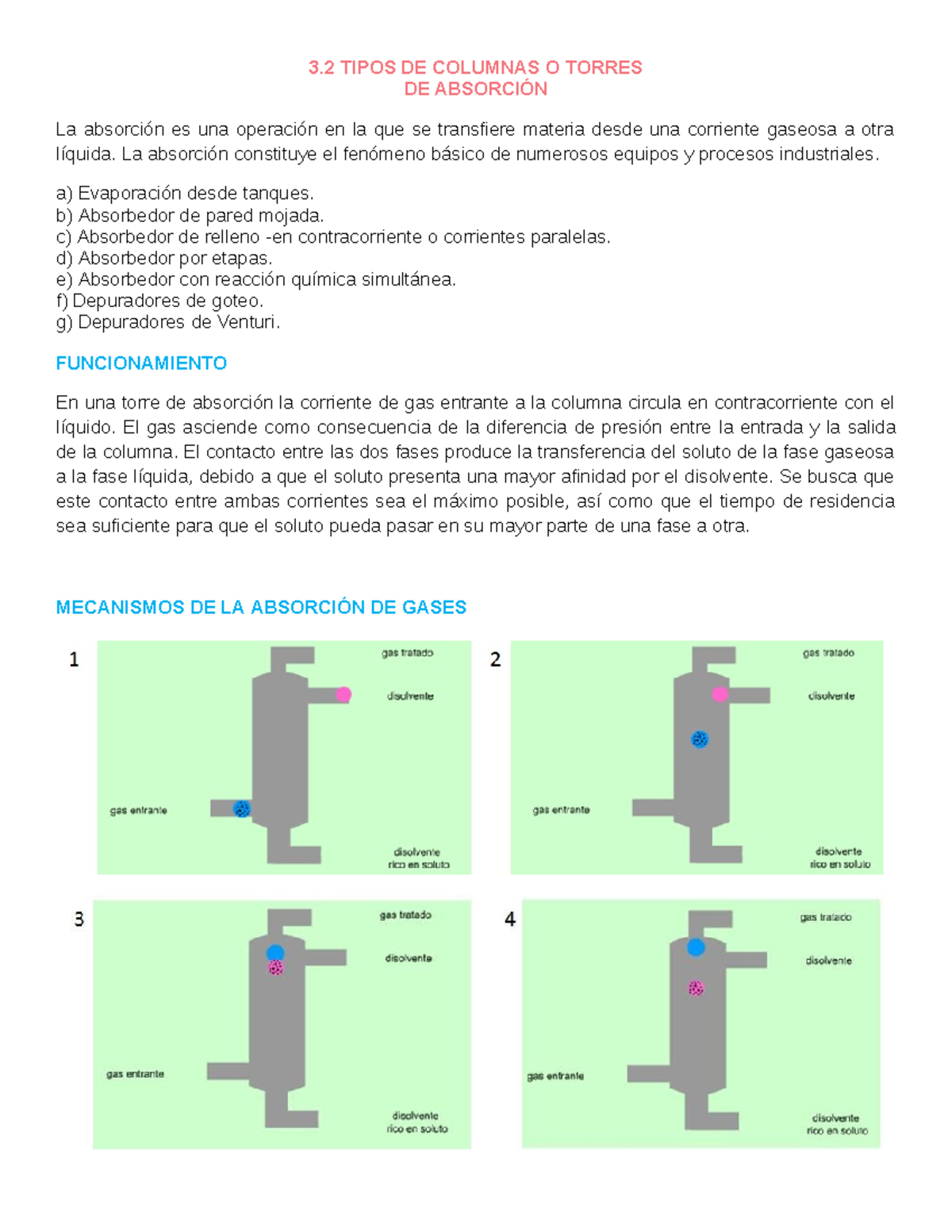 3.2 TIPOS DE COLUMNAS O TORRES
DE ABSORCIÓN

La absorción es una operación en la que se transfiere materia desde una corriente gaseosa a otra líquida. La absorción constituye el fenómeno básico de numerosos equipos y procesos industriales.

a) Evaporación desde tanques.
b) Absorbedor de pared mojada.
c) Absorbedor de relleno -en contracorriente o corrientes paralelas.
d) Absorbedor por etapas.
e) Absorbedor con reacción química simultánea.
f) Depuradores de goteo.
g) Depuradores de Venturi.

FUNCIONAMIENTO

En una torre de absorción la corriente de gas entrante a la columna circula en contracorriente con el líquido. El gas asciende como consecuencia de la diferencia de presión entre la entrada y la salida de la columna. El contacto entre las dos fases produce la transferencia del soluto de la fase gaseosa a la fase líquida, debido a que el soluto presenta una mayor afinidad por el disolvente. Se busca que este contacto entre ambas corrientes sea el máximo posible, así como que el tiempo de residencia sea suficiente para que el soluto pueda pasar en su mayor parte de una fase a otra.

MECANISMOS DE LA ABSORCIÓN DE GASES

1
gas tratado
disolvente
gas entrante
disolvente rico en soluto

2
gas tratado
disolvente
gas entrante
disolvente rico en soluto

3
gas tratado
disolvente
gas entrante
disolvente rico en soluto

4
gas tratado
disolvente
gas entrante
disolvente rico en soluto