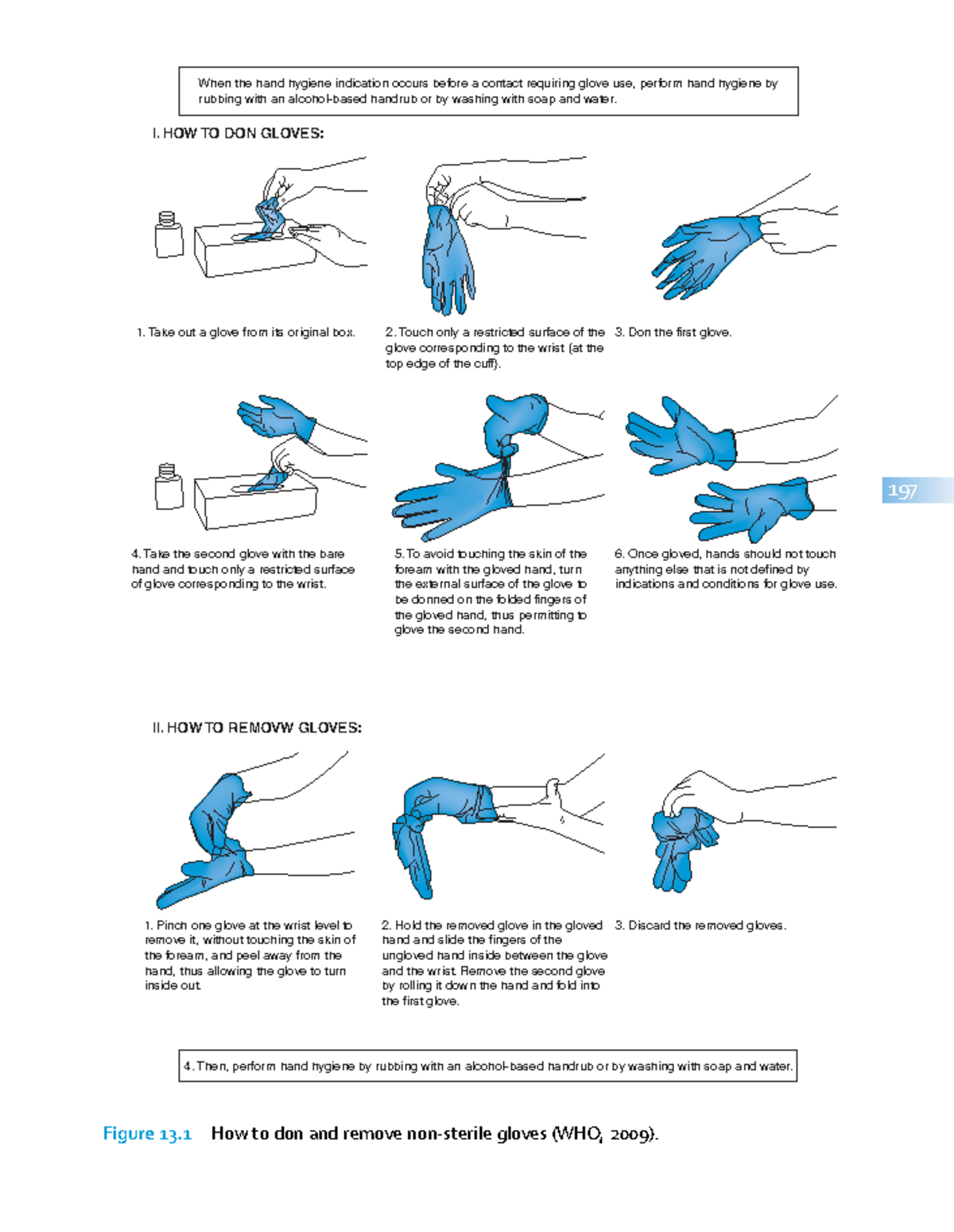 When the hand hygiene indication occurs before a contact requiring glove use, perform hand hygiene by rubbing with an alcohol-based handrub or by washing with soap and water.

I. HOW TO DON GLOVES:

1. Take out a glove from its original box.

2. Touch only a restricted surface of the glove corresponding to the wrist (at the top edge of the cuff).

3. Don the first glove.

4. Take the second glove with the bare hand and touch only a restricted surface of glove corresponding to the wrist.

5. To avoid touching the skin of the forearm with the gloved hand, turn the external surface of the glove to be donned on the folded fingers of the gloved hand, thus permitting to glove the second hand.

6. Once gloved, hands should not touch anything else that is not defined by indications and conditions for glove use.

197

II. HOW TO REMOVW GLOVES:

1. Pinch one glove at the wrist level to remove it, without touching the skin of the forearm, and peel away from the hand, thus allowing the glove to turn inside out.

2. Hold the removed glove in the gloved hand and slide the fingers of the ungloved hand inside between the glove and the wrist. Remove the second glove by rolling it down the hand and fold into the first glove.

3. Discard the removed gloves.

4. Then, perform hand hygiene by rubbing with an alcohol-based handrub or by washing with soap and water.

Figure 13.1 How to don and remove non-sterile gloves (WHO, 2009).