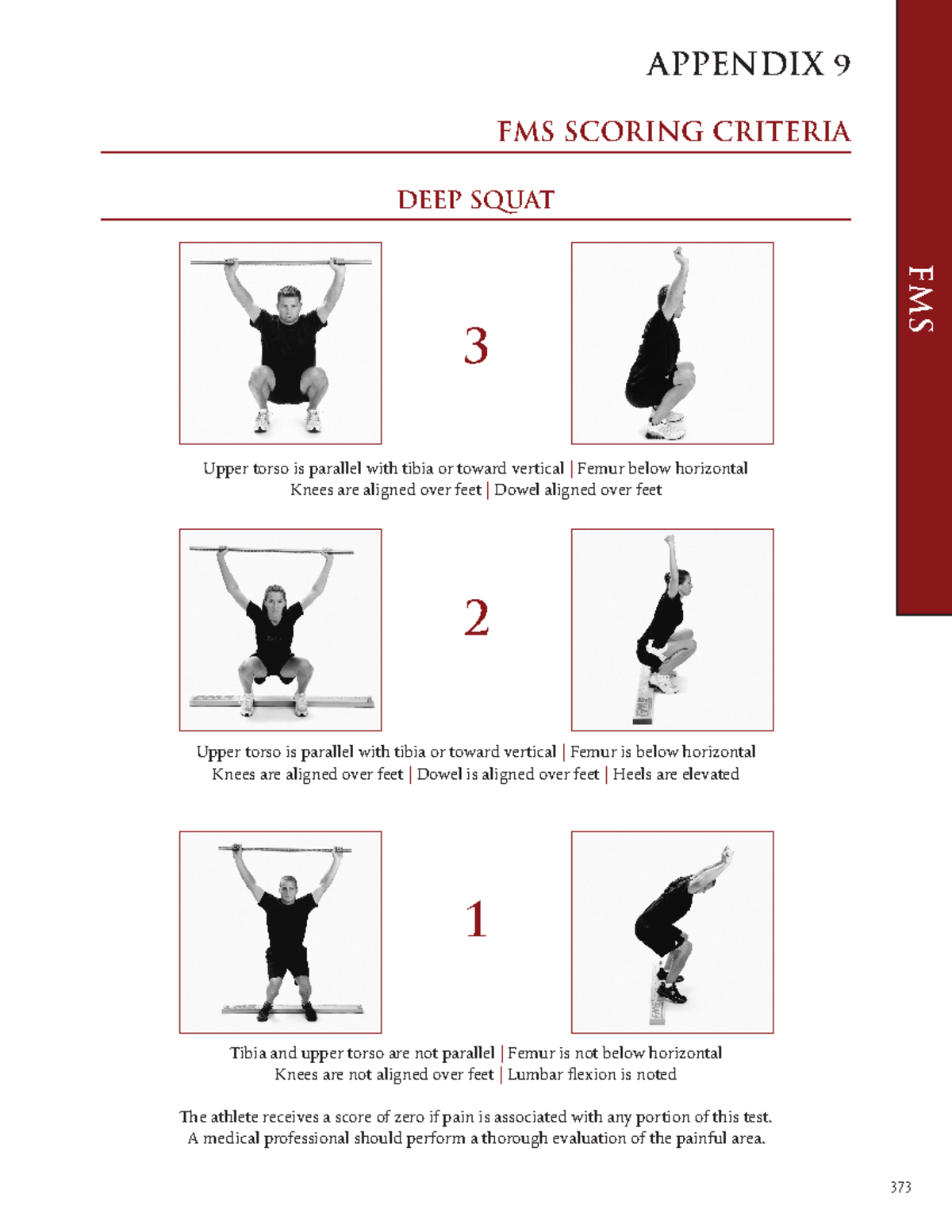 APPENDIX 9

FMS SCORING CRITERIA

DEEP SQUAT

FMS

3

Upper torso is parallel with tibia or toward vertical | Femur below horizontal
Knees are aligned over feet | Dowel aligned over feet

2

Upper torso is parallel with tibia or toward vertical | Femur is below horizontal
Knees are aligned over feet | Dowel is aligned over feet | Heels are elevated

1

Tibia and upper torso are not parallel | Femur is not below horizontal
Knees are not aligned over feet | Lumbar flexion is noted

The athlete receives a score of zero if pain is associated with any portion of this test.
A medical professional should perform a thorough evaluation of the painful area.

373