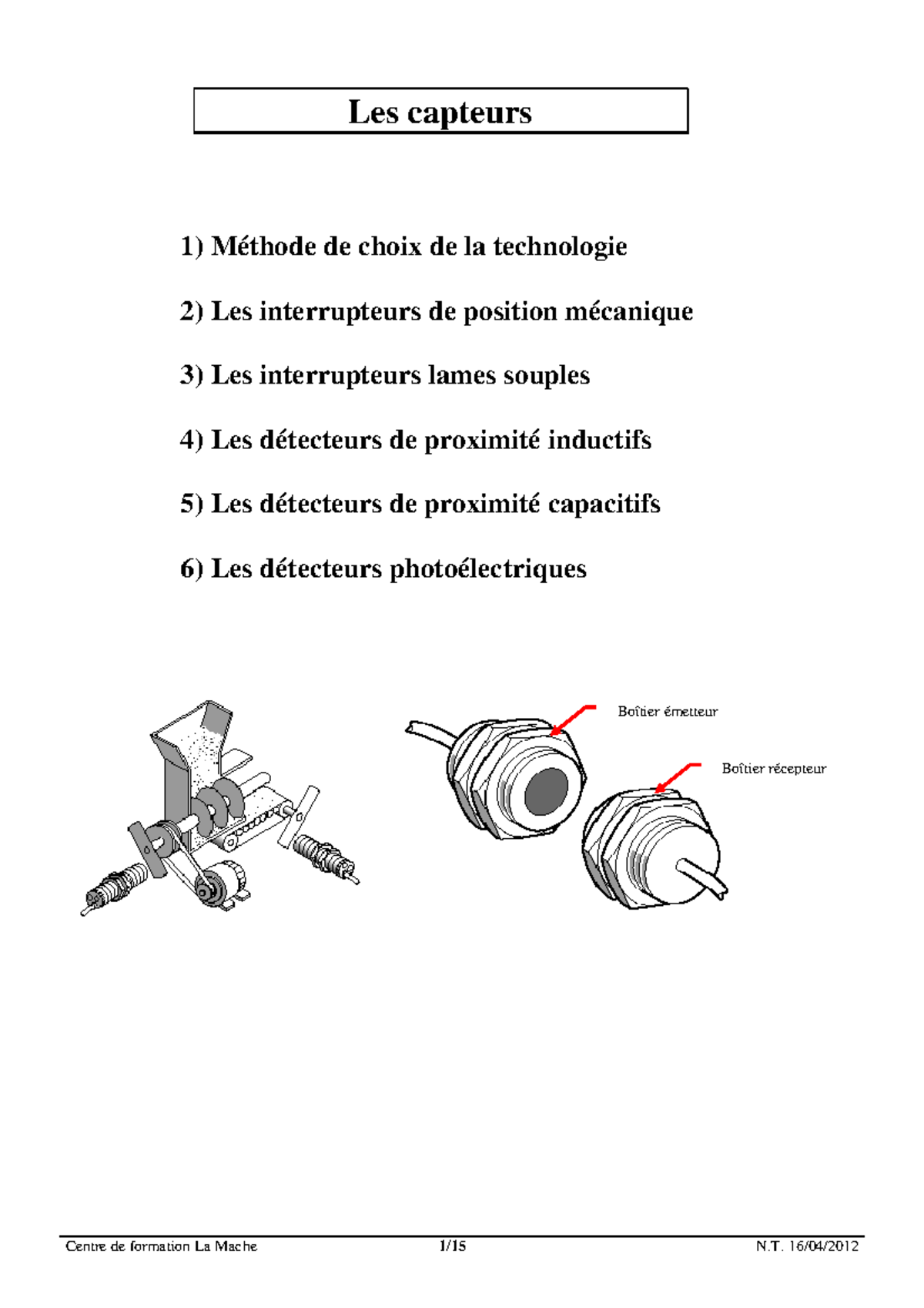 Les capteurs

1) Méthode de choix de la technologie

2) Les interrupteurs de position mécanique

3) Les interrupteurs lames souples

4) Les détecteurs de proximité inductifs

5) Les détecteurs de proximité capacitifs

6) Les détecteurs photoélectriques

Boîtier émetteur

Boîtier récepteur

Centre de formation La Mache 1/15 N.T. 16/04/2012