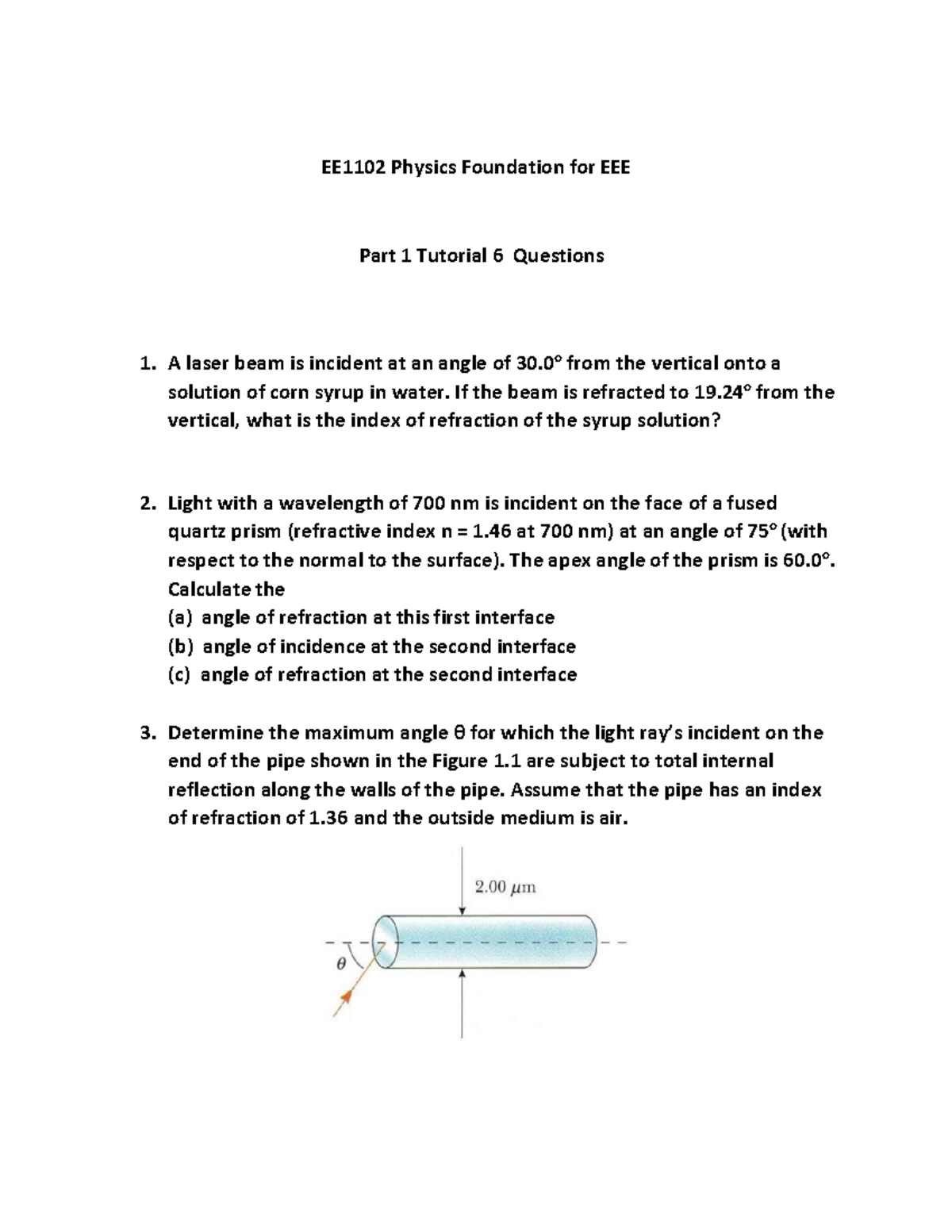 EE1102 Physics Foundation for EEE

Part 1 Tutorial 6 Questions

1. A laser beam is incident at an angle of 30.0° from the vertical onto a solution of corn syrup in water. If the beam is refracted to 19.24° from the vertical, what is the index of refraction of the syrup solution?

2. Light with a wavelength of 700 nm is incident on the face of a fused quartz prism (refractive index n = 1.46 at 700 nm) at an angle of 75° (with respect to the normal to the surface). The apex angle of the prism is 60.0°. Calculate the
(a) angle of refraction at this first interface
(b) angle of incidence at the second interface
(c) angle of refraction at the second interface

3. Determine the maximum angle θ for which the light ray's incident on the end of the pipe shown in the Figure 1.1 are subject to total internal reflection along the walls of the pipe. Assume that the pipe has an index of refraction of 1.36 and the outside medium is air.

$2.00\ \mu m$

$\theta$