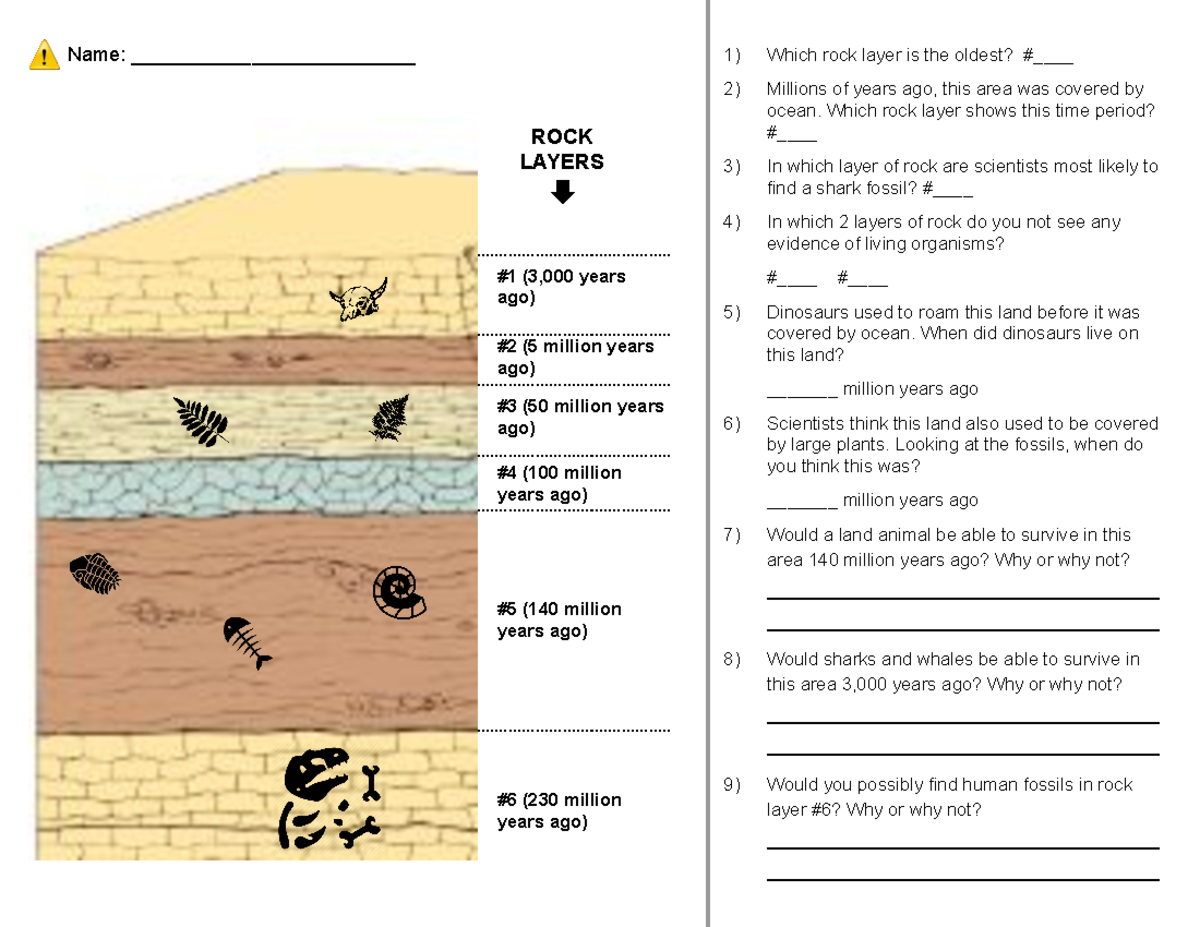 Name: ___________________________

ROCK LAYERS

#1 (3,000 years ago)

#2 (5 million years ago)

#3 (50 million years ago)

#4 (100 million years ago)

#5 (140 million years ago)

#6 (230 million years ago)

1) Which rock layer is the oldest? #____

2) Millions of years ago, this area was covered by ocean. Which rock layer shows this time period? #____

3) In which layer of rock are scientists most likely to find a shark fossil? #____

4) In which 2 layers of rock do you not see any evidence of living organisms?

#____ #____

5) Dinosaurs used to roam this land before it was covered by ocean. When did dinosaurs live on this land?

_______ million years ago

6) Scientists think this land also used to be covered by large plants. Looking at the fossils, when do you think this was?

_______ million years ago

7) Would a land animal be able to survive in this area 140 million years ago? Why or why not?

8) Would sharks and whales be able to survive in this area 3,000 years ago? Why or why not?

9) Would you possibly find human fossils in rock layer #6? Why or why not?