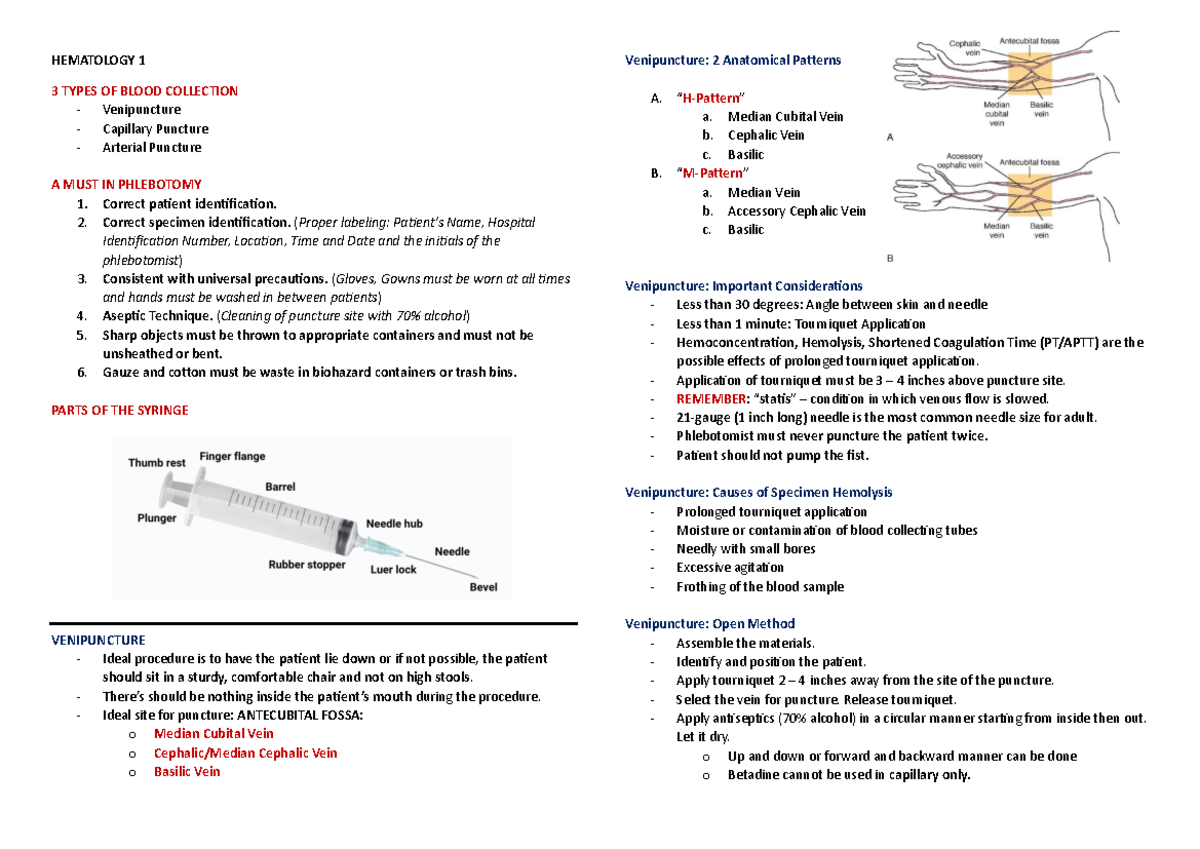 HEMATOLOGY 1

3 TYPES OF BLOOD COLLECTION
- Venipuncture
- Capillary Puncture
- Arterial Puncture

A MUST IN PHLEBOTOMY
1. Correct patient identification.
2. Correct specimen identification. (Proper labeling: Patient's Name, Hospital Identification Number, Location, Time and Date and the initials of the phlebotomist)
3. Consistent with universal precautions. (Gloves, Gowns must be worn at all times and hands must be washed in between patients)
4. Aseptic Technique. (Cleaning of puncture site with 70% alcohol)
5. Sharp objects must be thrown to appropriate containers and must not be unsheathed or bent.
6. Gauze and cotton must be waste in biohazard containers or trash bins.

PARTS OF THE SYRINGE

Thumb rest
Finger flange
Barrel
Plunger
Needle hub
Needle
Rubber stopper
Luer lock
Bevel

VENIPUNCTURE
- Ideal procedure is to have the patient lie down or if not possible, the patient should sit in a sturdy, comfortable chair and not on high stools.
- There's should be nothing inside the patient's mouth during the procedure.
- Ideal site for puncture: ANTECUBITAL FOSSA:
  o Median Cubital Vein
  o Cephalic/Median Cephalic Vein
  o Basilic Vein

Venipuncture: 2 Anatomical Patterns

A. "H-Pattern"
  a. Median Cubital Vein
  b. Cephalic Vein
  c. Basilic
B. "M-Pattern"
  a. Median Vein
  b. Accessory Cephalic Vein
  c. Basilic

Cephalic vein
Antecubital fossa
Median cubital vein
Basilic vein
A
Accessory cephalic vein
Antecubital fossa
Median vein
Basilic vein
B

Venipuncture: Important Considerations
- Less than 30 degrees: Angle between skin and needle
- Less than 1 minute: Tourniquet Application
- Hemoconcentration, Hemolysis, Shortened Coagulation Time (PT/APTT) are the possible effects of prolonged tourniquet application.
- Application of tourniquet must be 3 – 4 inches above puncture site.
- REMEMBER: "statis" – condition in which venous flow is slowed.
- 21-gauge (1 inch long) needle is the most common needle size for adult.
- Phlebotomist must never puncture the patient twice.
- Patient should not pump the fist.

Venipuncture: Causes of Specimen Hemolysis
- Prolonged tourniquet application
- Moisture or contamination of blood collecting tubes
- Needly with small bores
- Excessive agitation
- Frothing of the blood sample

Venipuncture: Open Method
- Assemble the materials.
- Identify and position the patient.
- Apply tourniquet 2 – 4 inches away from the site of the puncture.
- Select the vein for puncture. Release tourniquet.
- Apply antiseptics (70% alcohol) in a circular manner starting from inside then out. Let it dry.
  o Up and down or forward and backward manner can be done
  o Betadine cannot be used in capillary only.