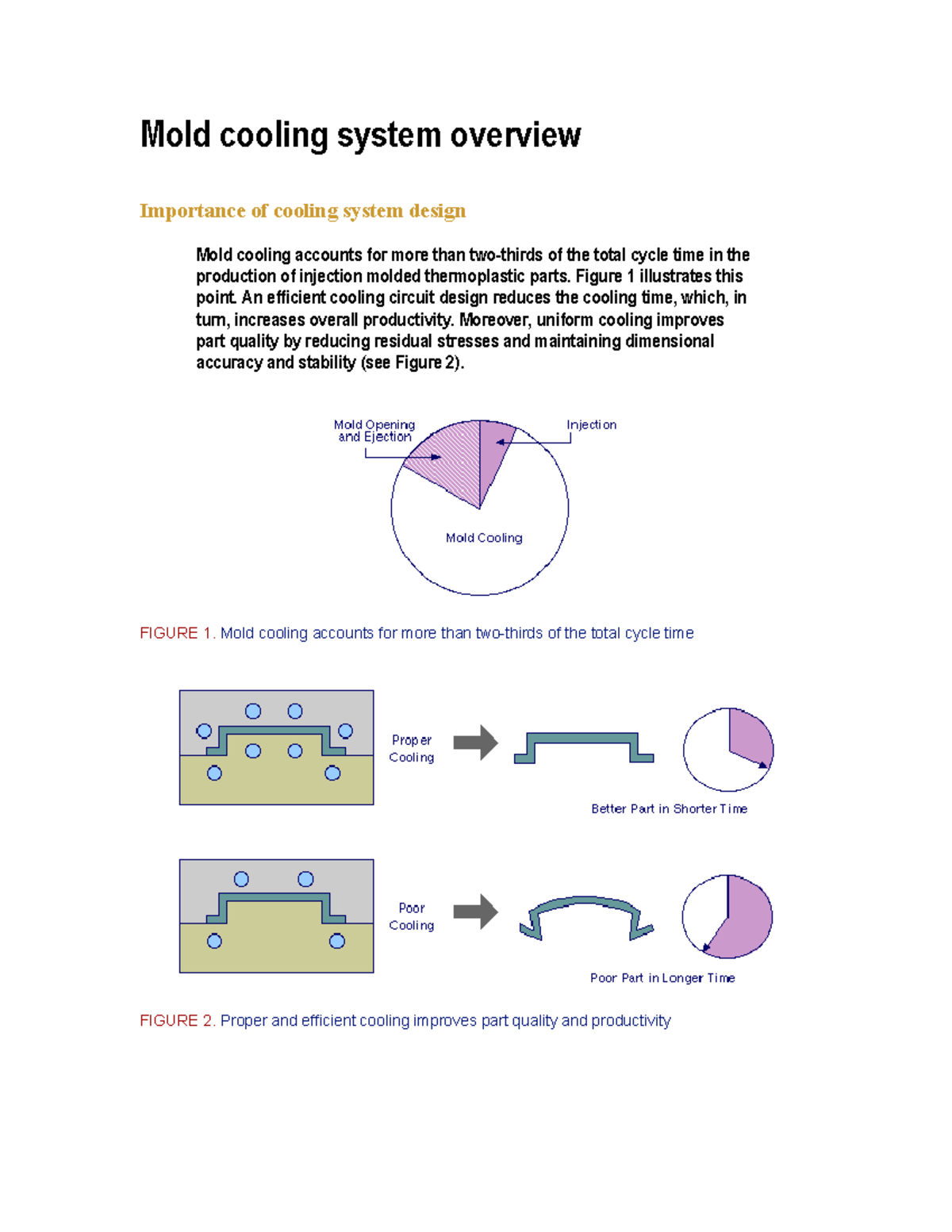 Mold cooling system overview

Importance of cooling system design

Mold cooling accounts for more than two-thirds of the total cycle time in the production of injection molded thermoplastic parts. Figure 1 illustrates this point. An efficient cooling circuit design reduces the cooling time, which, in turn, increases overall productivity. Moreover, uniform cooling improves part quality by reducing residual stresses and maintaining dimensional accuracy and stability (see Figure 2).

Mold Opening and Ejection

Injection

Mold Cooling

FIGURE 1. Mold cooling accounts for more than two-thirds of the total cycle time

Proper Cooling

Better Part in Shorter Time

Poor Cooling

Poor Part in Longer Time

FIGURE 2. Proper and efficient cooling improves part quality and productivity