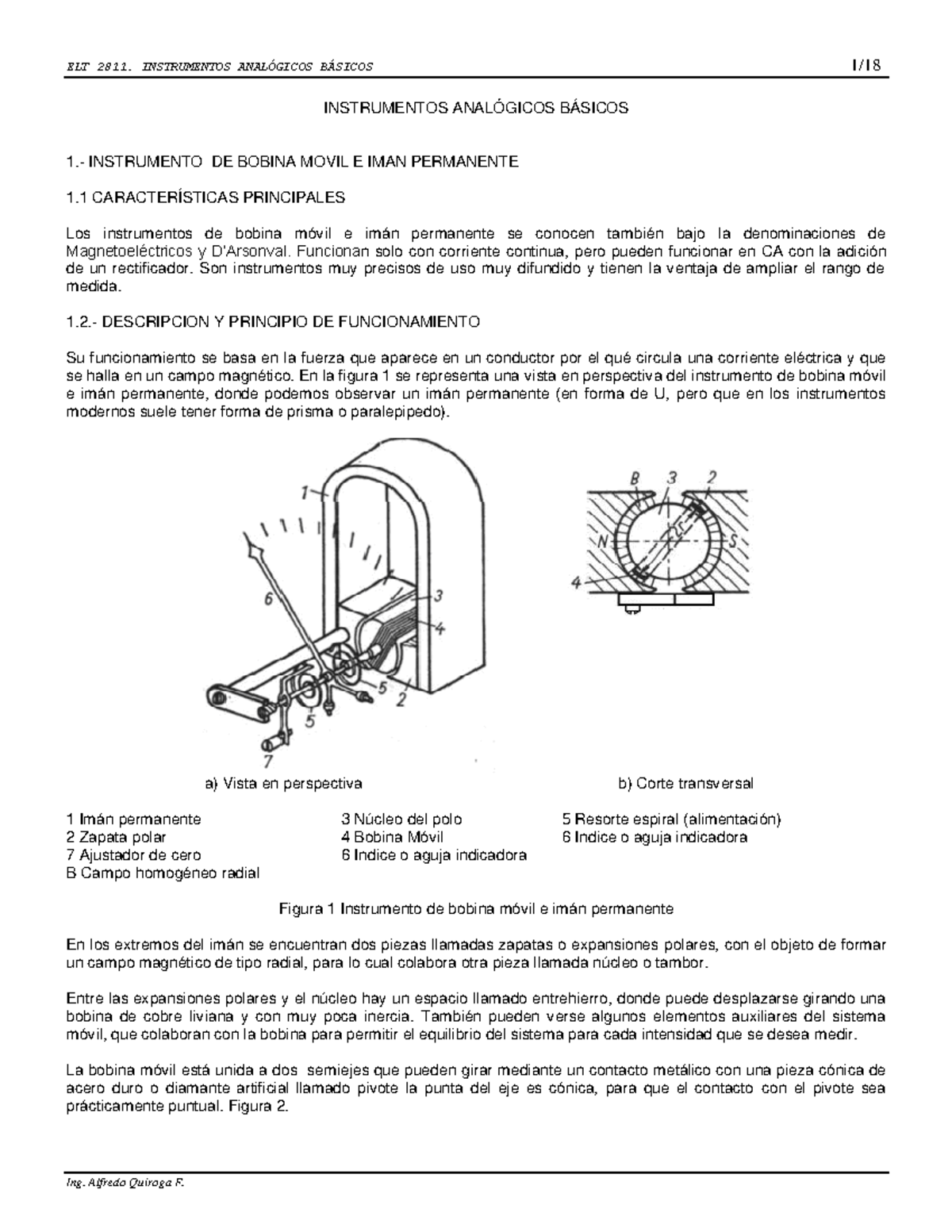 ELT 2811. INSTRUMENTOS ANALÓGICOS BÁSICOS 1/18

INSTRUMENTOS ANALÓGICOS BÁSICOS

1.- INSTRUMENTO DE BOBINA MOVIL E IMAN PERMANENTE

1.1 CARACTERÍSTICAS PRINCIPALES

Los instrumentos de bobina móvil e imán permanente se conocen también bajo la denominaciones de Magnetoeléctricos y D'Arsonval. Funcionan solo con corriente continua, pero pueden funcionar en CA con la adición de un rectificador. Son instrumentos muy precisos de uso muy difundido y tienen la ventaja de ampliar el rango de medida.

1.2.- DESCRIPCION Y PRINCIPIO DE FUNCIONAMIENTO

Su funcionamiento se basa en la fuerza que aparece en un conductor por el qué circula una corriente eléctrica y que se halla en un campo magnético. En la figura 1 se representa una vista en perspectiva del instrumento de bobina móvil e imán permanente, donde podemos observar un imán permanente (en forma de U, pero que en los instrumentos modernos suele tener forma de prisma o paralepipedo).

1
6
3
4
5
2
5
7

B 3 2
N S
4

a) Vista en perspectiva

b) Corte transversal

1 Imán permanente
2 Zapata polar
7 Ajustador de cero
B Campo homogéneo radial

3 Núcleo del polo
4 Bobina Móvil
6 Indice o aguja indicadora

5 Resorte espiral (alimentación)
6 Indice o aguja indicadora

Figura 1 Instrumento de bobina móvil e imán permanente

En los extremos del imán se encuentran dos piezas llamadas zapatas o expansiones polares, con el objeto de formar un campo magnético de tipo radial, para lo cual colabora otra pieza llamada núcleo o tambor.

Entre las expansiones polares y el núcleo hay un espacio llamado entrehierro, donde puede desplazarse girando una bobina de cobre liviana y con muy poca inercia. También pueden verse algunos elementos auxiliares del sistema móvil, que colaboran con la bobina para permitir el equilibrio del sistema para cada intensidad que se desea medir.

La bobina móvil está unida a dos semiejes que pueden girar mediante un contacto metálico con una pieza cónica de acero duro o diamante artificial llamado pivote la punta del eje es cónica, para que el contacto con el pivote sea prácticamente puntual. Figura 2.

Ing. Alfredo Quiroga F.