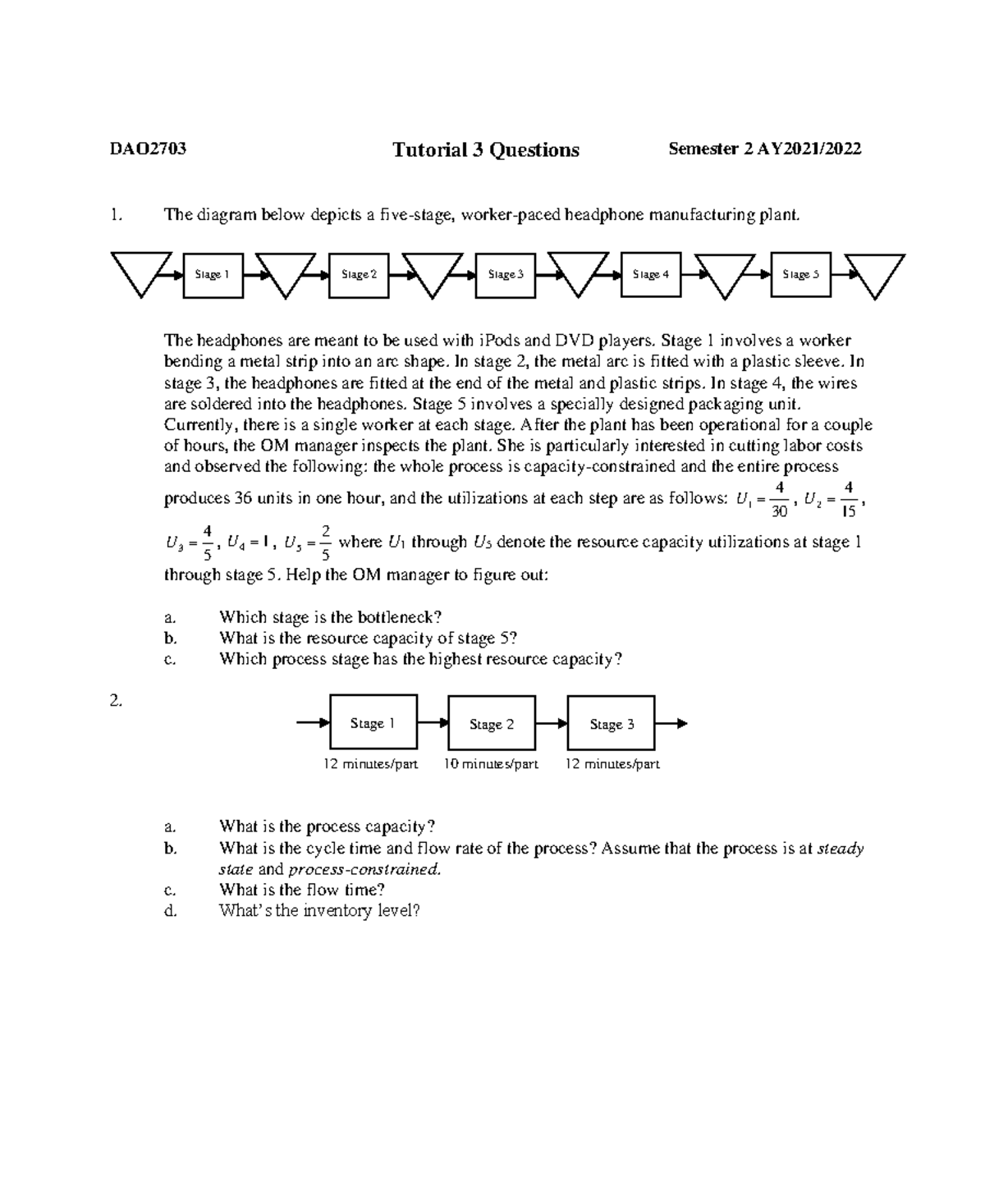 DAO2703 Tutorial 3 Questions Semester 2 AY2021/2022

1. The diagram below depicts a five-stage, worker-paced headphone manufacturing plant.

Stage 1 Stage 2 Stage 3 Stage 4 Stage 5

The headphones are meant to be used with iPods and DVD players. Stage 1 involves a worker bending a metal strip into an arc shape. In stage 2, the metal arc is fitted with a plastic sleeve. In stage 3, the headphones are fitted at the end of the metal and plastic strips. In stage 4, the wires are soldered into the headphones. Stage 5 involves a specially designed packaging unit. Currently, there is a single worker at each stage. After the plant has been operational for a couple of hours, the OM manager inspects the plant. She is particularly interested in cutting labor costs and observed the following: the whole process is capacity-constrained and the entire process produces 36 units in one hour, and the utilizations at each step are as follows: $U_1 = \frac{4}{30}$, $U_2 = \frac{4}{15}$, $U_3 = \frac{4}{5}$, $U_4 = 1$, $U_5 = \frac{2}{5}$ where $U_1$ through $U_5$ denote the resource capacity utilizations at stage 1 through stage 5. Help the OM manager to figure out:

a. Which stage is the bottleneck?
b. What is the resource capacity of stage 5?
c. Which process stage has the highest resource capacity?

2.

Stage 1 Stage 2 Stage 3
12 minutes/part 10 minutes/part 12 minutes/part

a. What is the process capacity?
b. What is the cycle time and flow rate of the process? Assume that the process is at steady state and process-constrained.
c. What is the flow time?
d. What's the inventory level?