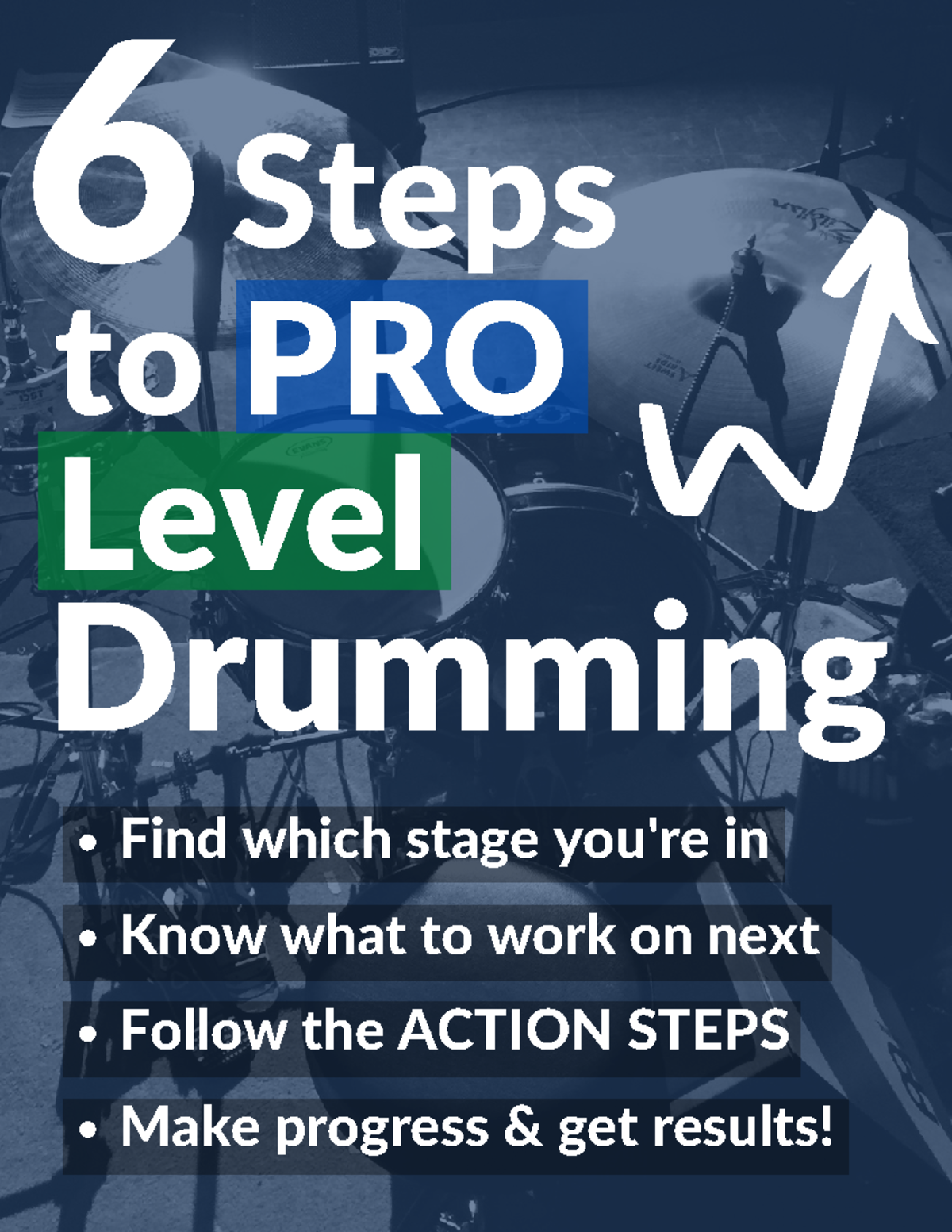 6 Steps to PRO Level Drumming

• Find which stage you're in
• Know what to work on next
• Follow the ACTION STEPS
• Make progress & get results!