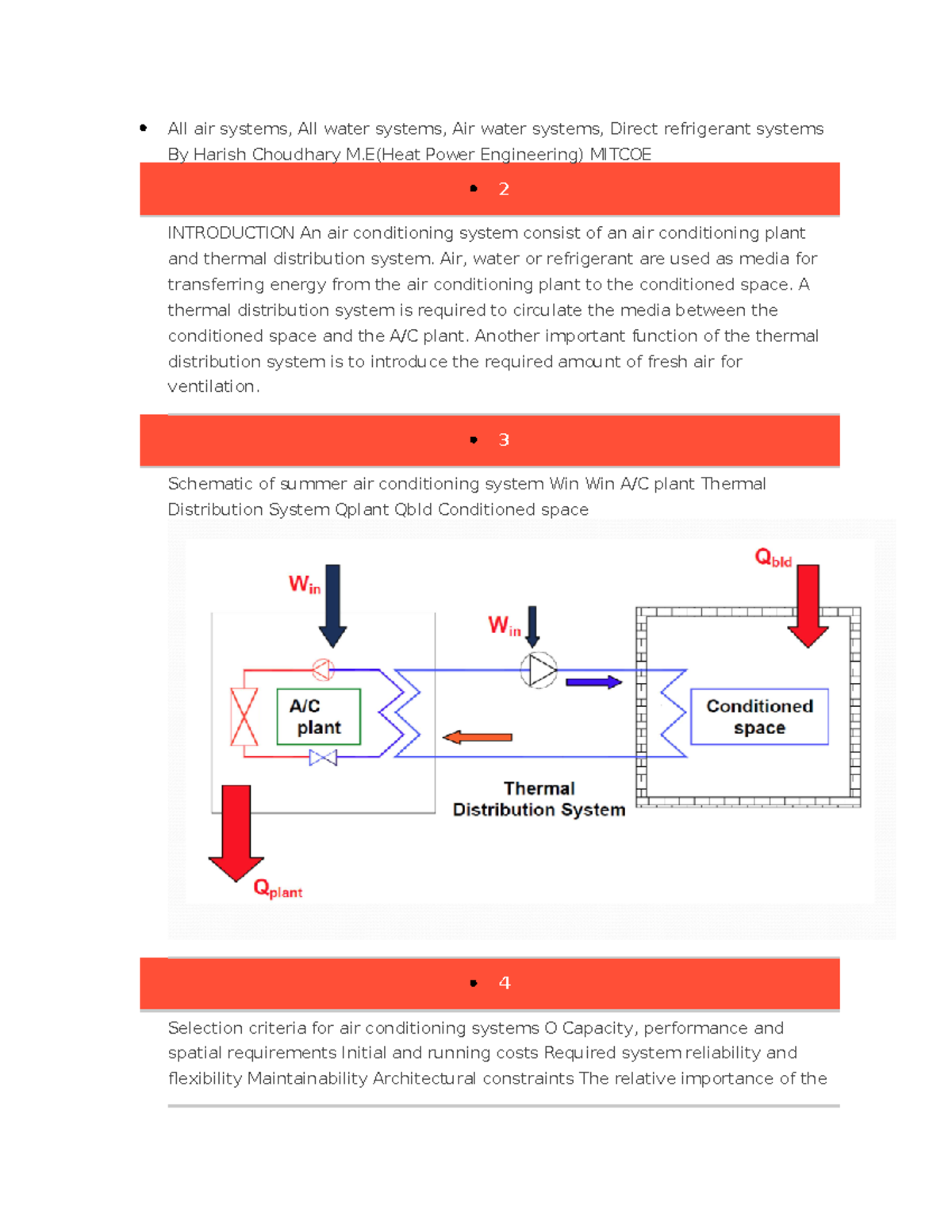 • All air systems, All water systems, Air water systems, Direct refrigerant systems By Harish Choudhary M.E(Heat Power Engineering) MITCOE

• 2

INTRODUCTION An air conditioning system consist of an air conditioning plant and thermal distribution system. Air, water or refrigerant are used as media for transferring energy from the air conditioning plant to the conditioned space. A thermal distribution system is required to circulate the media between the conditioned space and the A/C plant. Another important function of the thermal distribution system is to introduce the required amount of fresh air for ventilation.

• 3

Schematic of summer air conditioning system Win Win A/C plant Thermal Distribution System Qplant Qbld Conditioned space

$W_{in}$

$W_{in}$

$Q_{bld}$

A/C plant

Conditioned space

Thermal Distribution System

$Q_{plant}$

• 4

Selection criteria for air conditioning systems O Capacity, performance and spatial requirements Initial and running costs Required system reliability and flexibility Maintainability Architectural constraints The relative importance of the