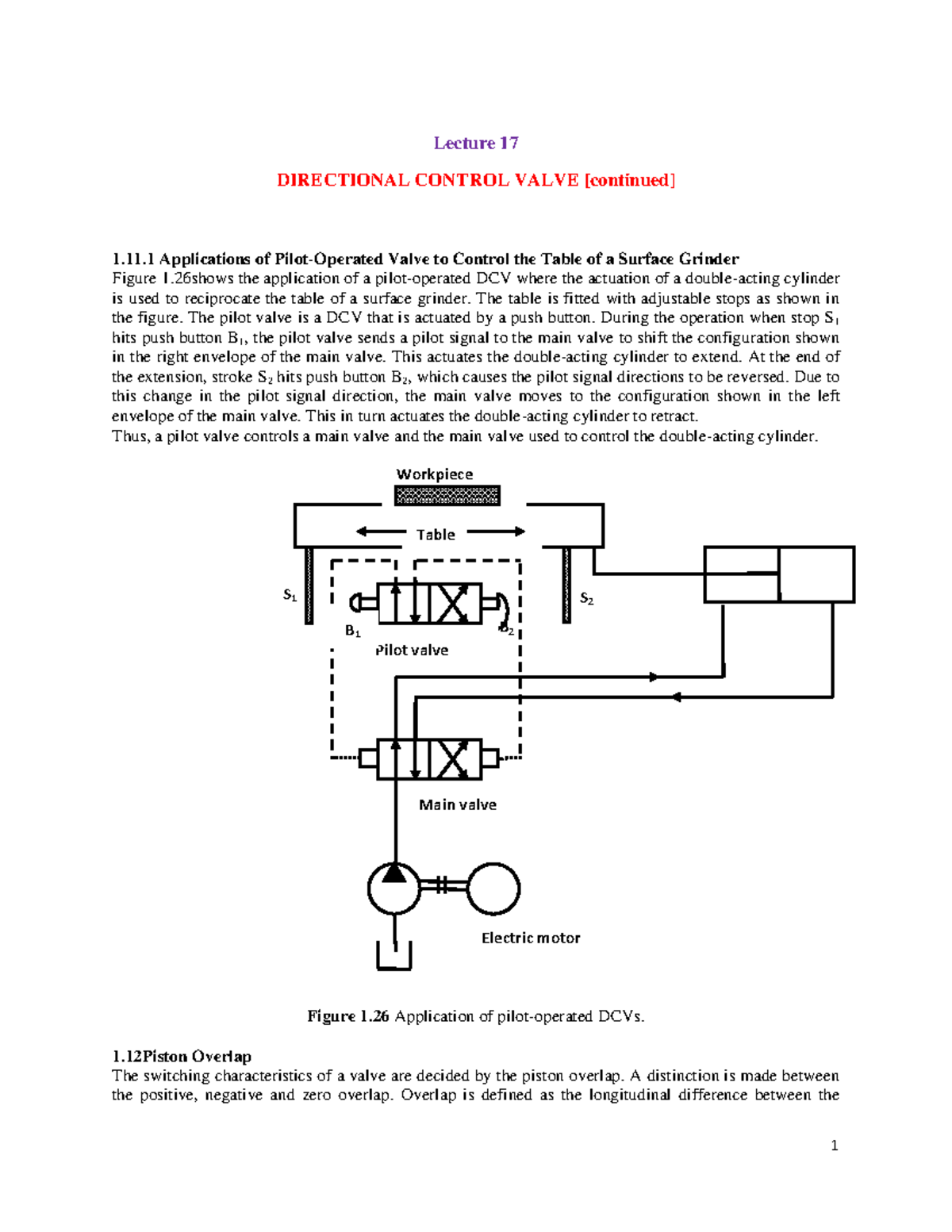 Lecture 17

DIRECTIONAL CONTROL VALVE [continued]

1.11.1 Applications of Pilot-Operated Valve to Control the Table of a Surface Grinder
Figure 1.26shows the application of a pilot-operated DCV where the actuation of a double-acting cylinder is used to reciprocate the table of a surface grinder. The table is fitted with adjustable stops as shown in the figure. The pilot valve is a DCV that is actuated by a push button. During the operation when stop $S_1$ hits push button $B_1$, the pilot valve sends a pilot signal to the main valve to shift the configuration shown in the right envelope of the main valve. This actuates the double-acting cylinder to extend. At the end of the extension, stroke $S_2$ hits push button $B_2$, which causes the pilot signal directions to be reversed. Due to this change in the pilot signal direction, the main valve moves to the configuration shown in the left envelope of the main valve. This in turn actuates the double-acting cylinder to retract.
Thus, a pilot valve controls a main valve and the main valve used to control the double-acting cylinder.

Workpiece

Table

$S_1$

$S_2$

$B_1$

$B_2$

Pilot valve

Main valve

Electric motor

Figure 1.26 Application of pilot-operated DCVs.

1.12Piston Overlap
The switching characteristics of a valve are decided by the piston overlap. A distinction is made between the positive, negative and zero overlap. Overlap is defined as the longitudinal difference between the

1