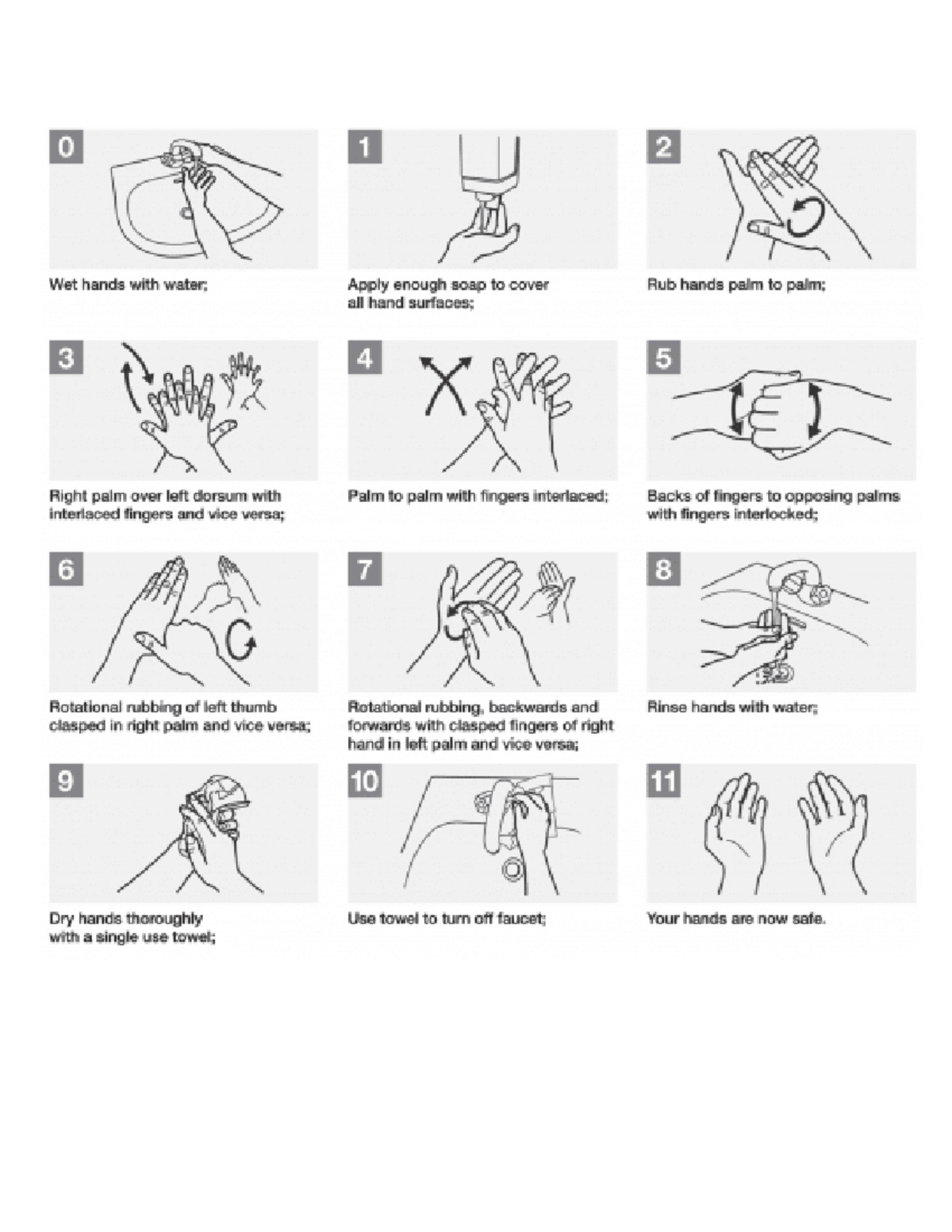 0

Wet hands with water;

1

Apply enough soap to cover all hand surfaces;

2

Rub hands palm to palm;

3

Right palm over left dorsum with interlaced fingers and vice versa;

4

Palm to palm with fingers interlaced;

5

Backs of fingers to opposing palms with fingers interlocked;

6

Rotational rubbing of left thumb clasped in right palm and vice versa;

7

Rotational rubbing, backwards and forwards with clasped fingers of right hand in left palm and vice versa;

8

Rinse hands with water;

9

Dry hands thoroughly with a single use towel;

10

Use towel to turn off faucet;

11

Your hands are now safe.