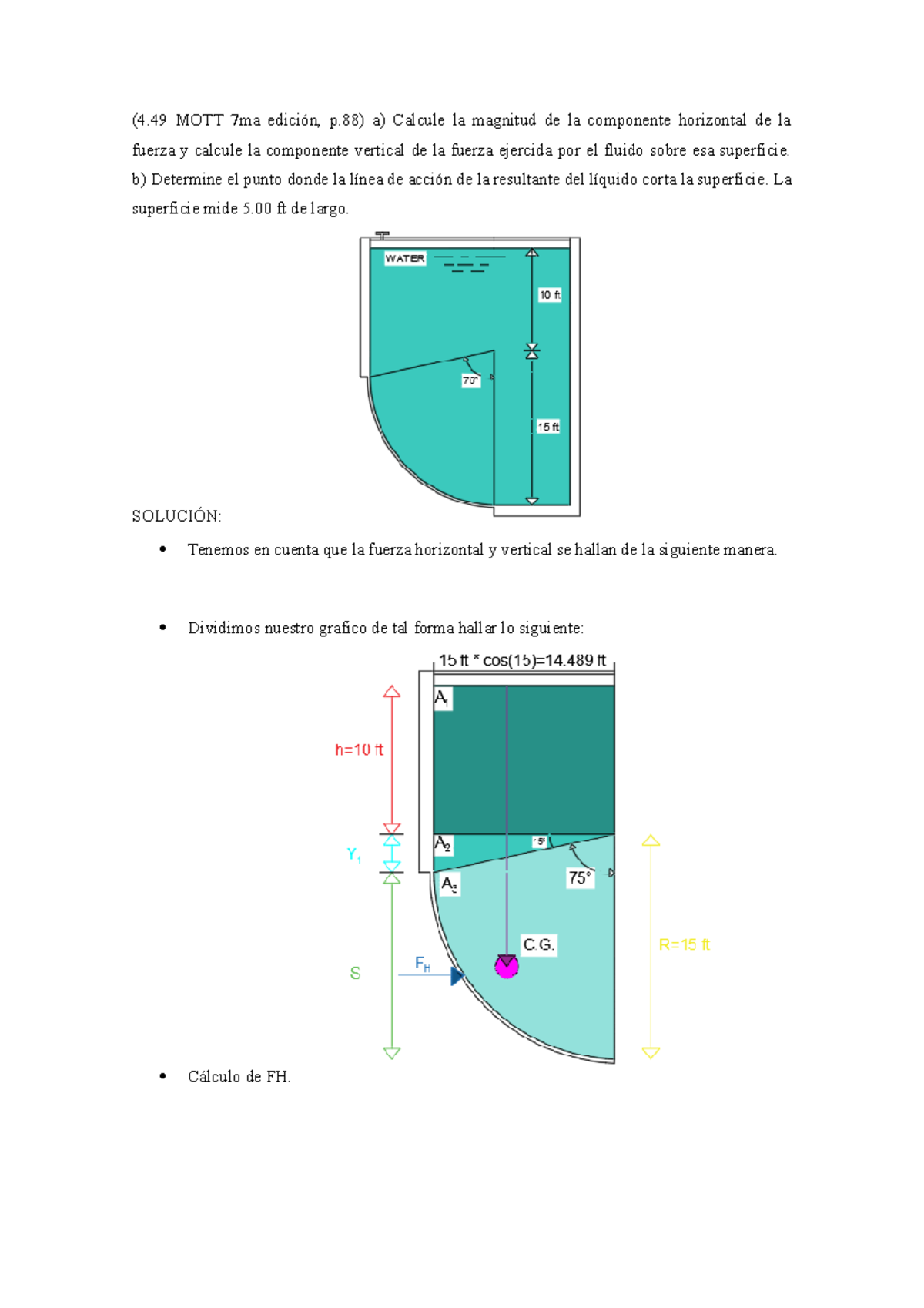 (4.49 MOTT 7ma edición, p.88) a) Calcule la magnitud de la componente horizontal de la fuerza y calcule la componente vertical de la fuerza ejercida por el fluido sobre esa superficie. b) Determine el punto donde la línea de acción de la resultante del líquido corta la superficie. La superficie mide 5.00 ft de largo.

WATER

10 ft

75°

15 ft

SOLUCIÓN:

• Tenemos en cuenta que la fuerza horizontal y vertical se hallan de la siguiente manera.

• Dividimos nuestro grafico de tal forma hallar lo siguiente:

15 ft * cos(15)=14.489 ft

$A_1$

h=10 ft

$A_2$

15°

$Y_1$

$A_3$

75°

C.G.

R=15 ft

S

$F_H$

• Cálculo de FH.