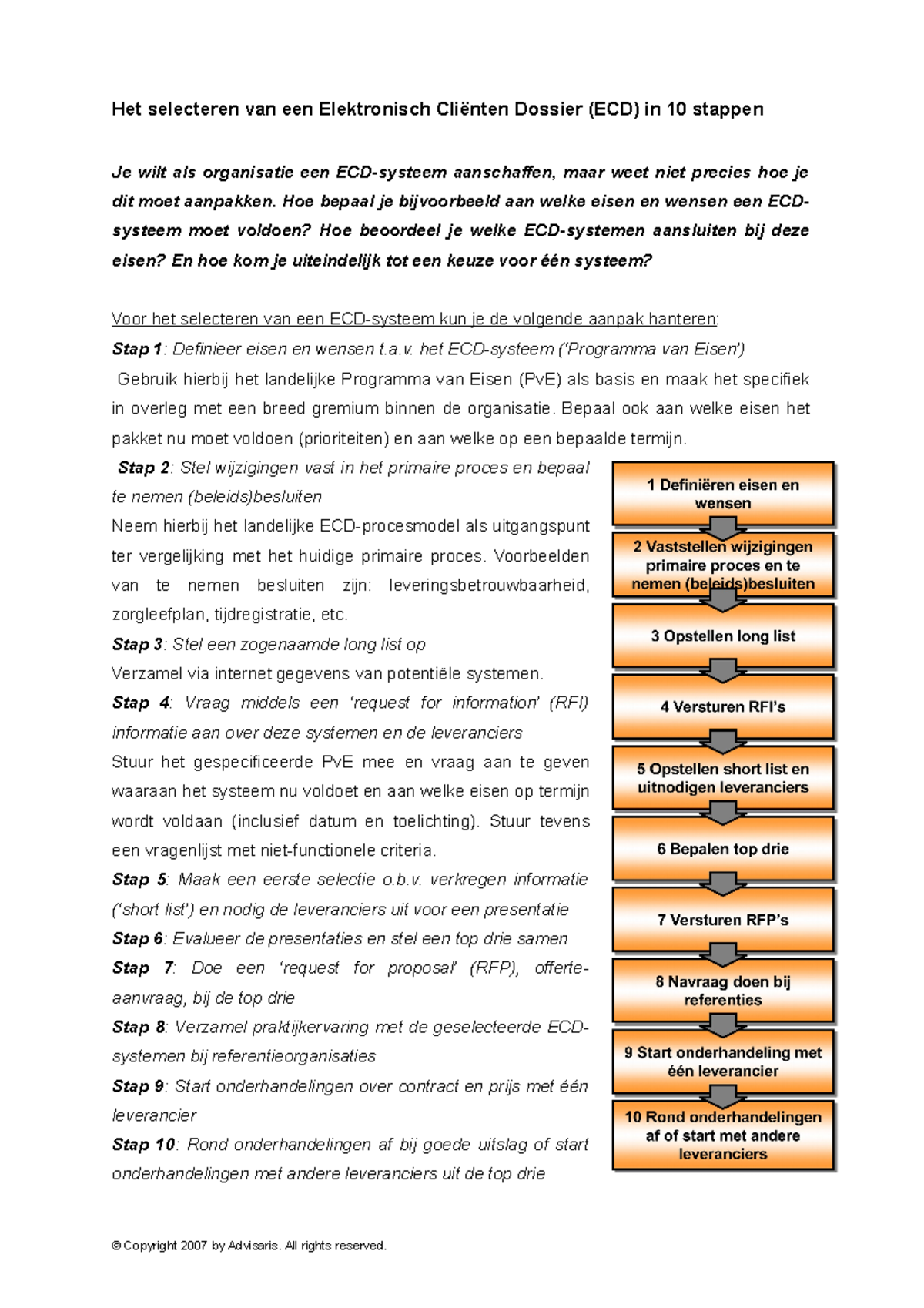 Het selecteren van een Elektronisch Cliënten Dossier (ECD) in 10 stappen

Je wilt als organisatie een ECD-systeem aanschaffen, maar weet niet precies hoe je dit moet aanpakken. Hoe bepaal je bijvoorbeeld aan welke eisen en wensen een ECD-systeem moet voldoen? Hoe beoordeel je welke ECD-systemen aansluiten bij deze eisen? En hoe kom je uiteindelijk tot een keuze voor één systeem?

Voor het selecteren van een ECD-systeem kun je de volgende aanpak hanteren:
Stap 1: Definieer eisen en wensen t.a.v. het ECD-systeem ('Programma van Eisen')
Gebruik hierbij het landelijke Programma van Eisen (PvE) als basis en maak het specifiek in overleg met een breed gremium binnen de organisatie. Bepaal ook aan welke eisen het pakket nu moet voldoen (prioriteiten) en aan welke op een bepaalde termijn.
Stap 2: Stel wijzigingen vast in het primaire proces en bepaal te nemen (beleids)besluiten
Neem hierbij het landelijke ECD-procesmodel als uitgangspunt ter vergelijking met het huidige primaire proces. Voorbeelden van te nemen besluiten zijn: leveringsbetrouwbaarheid, zorgleefplan, tijdregistratie, etc.
Stap 3: Stel een zogenaamde long list op
Verzamel via internet gegevens van potentiële systemen.
Stap 4: Vraag middels een 'request for information' (RFI) informatie aan over deze systemen en de leveranciers
Stuur het gespecificeerde PvE mee en vraag aan te geven waaraan het systeem nu voldoet en aan welke eisen op termijn wordt voldaan (inclusief datum en toelichting). Stuur tevens een vragenlijst met niet-functionele criteria.
Stap 5: Maak een eerste selectie o.b.v. verkregen informatie ('short list') en nodig de leveranciers uit voor een presentatie
Stap 6: Evalueer de presentaties en stel een top drie samen
Stap 7: Doe een 'request for proposal' (RFP), offerte-aanvraag, bij de top drie
Stap 8: Verzamel praktijkervaring met de geselecteerde ECD-systemen bij referentieorganisaties
Stap 9: Start onderhandelingen over contract en prijs met één leverancier
Stap 10: Rond onderhandelingen af bij goede uitslag of start onderhandelingen met andere leveranciers uit de top drie

1 Definiëren eisen en wensen
2 Vaststellen wijzigingen primaire proces en te nemen (beleids)besluiten
3 Opstellen long list
4 Versturen RFI's
5 Opstellen short list en uitnodigen leveranciers
6 Bepalen top drie
7 Versturen RFP's
8 Navraag doen bij referenties
9 Start onderhandeling met één leverancier
10 Rond onderhandelingen af of start met andere leveranciers

© Copyright 2007 by Advisaris. All rights reserved.