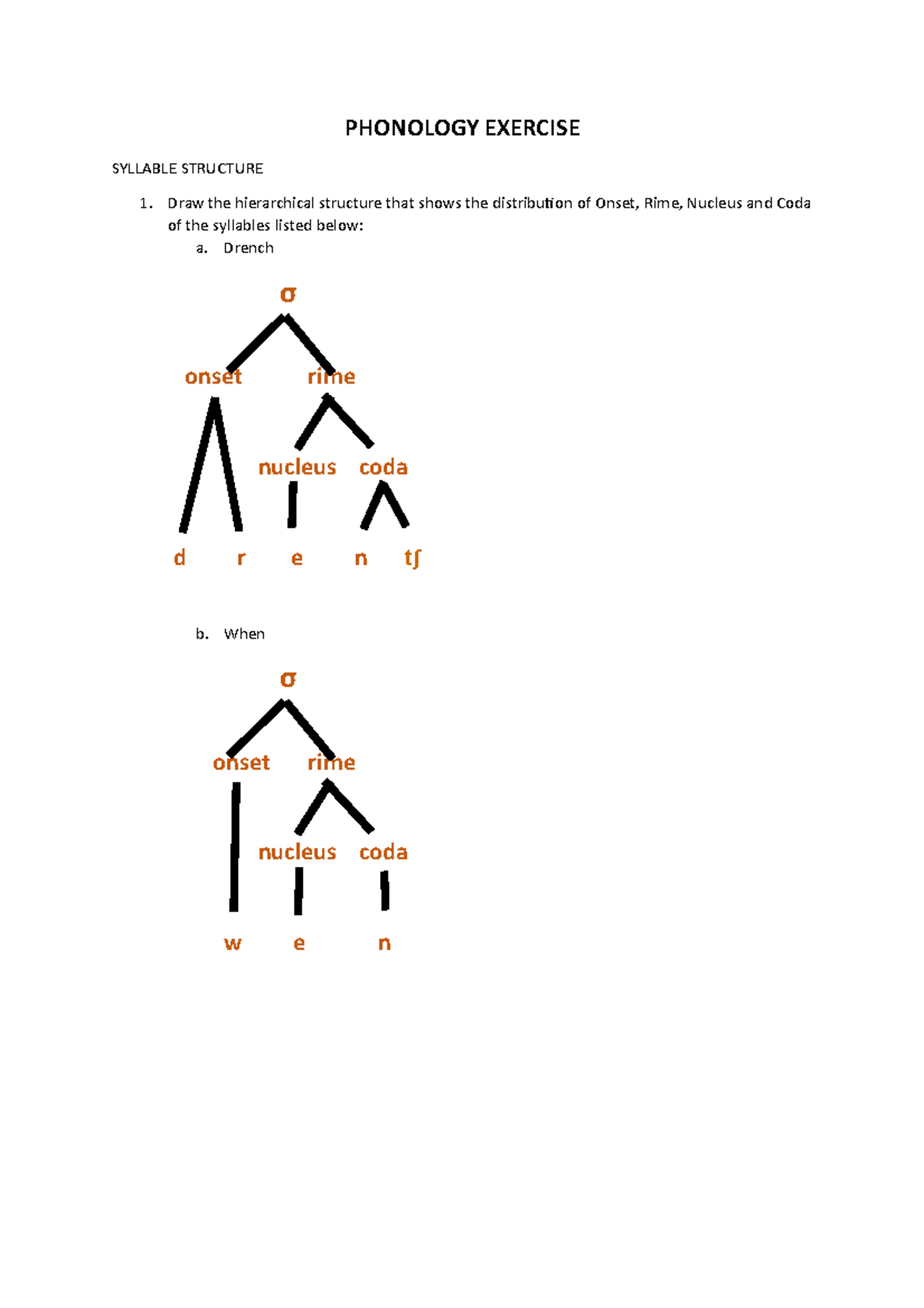 PHONOLOGY EXERCISE

SYLLABLE STRUCTURE

1. Draw the hierarchical structure that shows the distribution of Onset, Rime, Nucleus and Coda of the syllables listed below:

a. Drench

σ

onset rime

nucleus coda

d r e n tʃ

b. When

σ

onset rime

nucleus coda

w e n