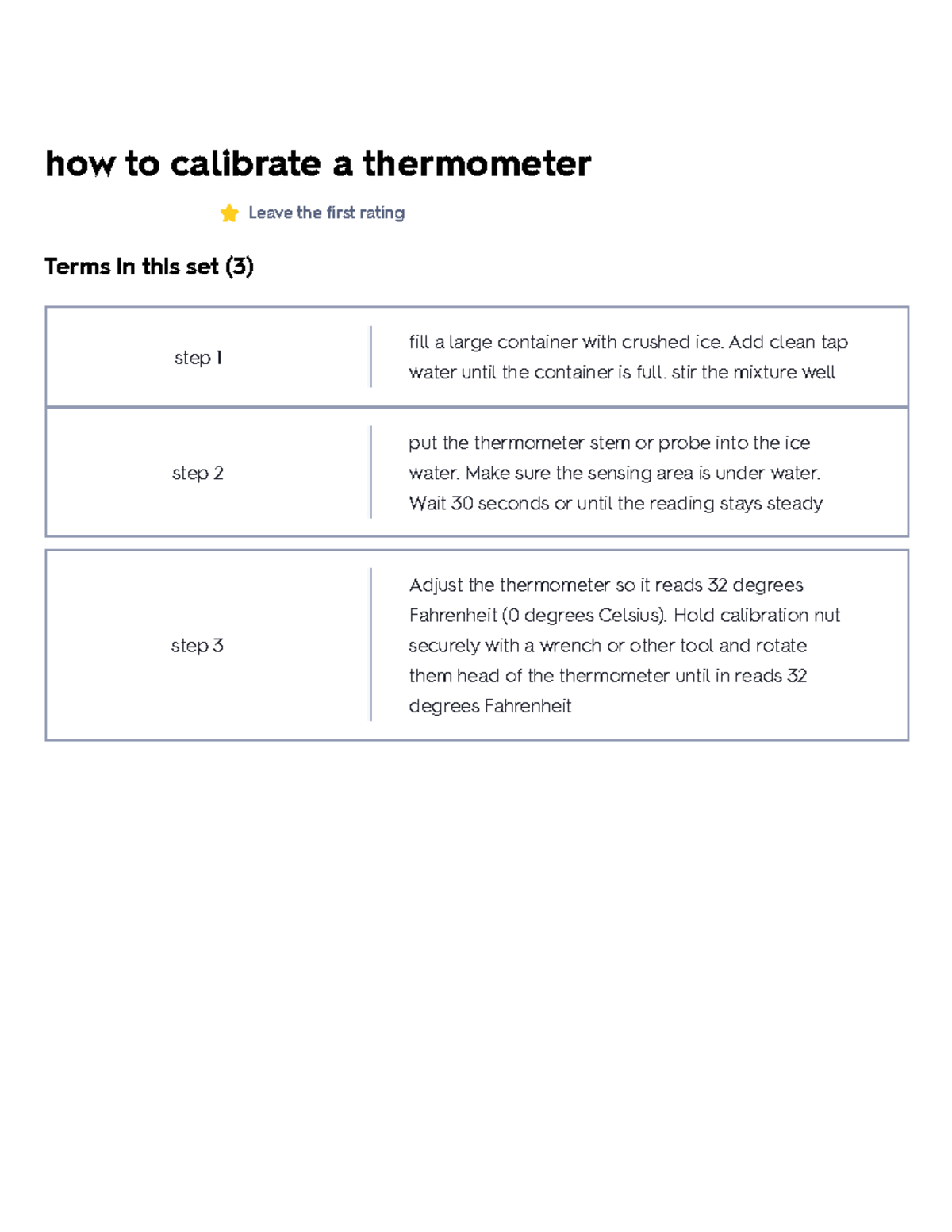 how to calibrate a thermometer

Leave the first rating

Terms in this set (3)

| step 1 | fill a large container with crushed ice. Add clean tap water until the container is full. stir the mixture well |
|---|---|
| step 2 | put the thermometer stem or probe into the ice water. Make sure the sensing area is under water. Wait 30 seconds or until the reading stays steady |
| step 3 | Adjust the thermometer so it reads 32 degrees Fahrenheit (0 degrees Celsius). Hold calibration nut securely with a wrench or other tool and rotate them head of the thermometer until in reads 32 degrees Fahrenheit |