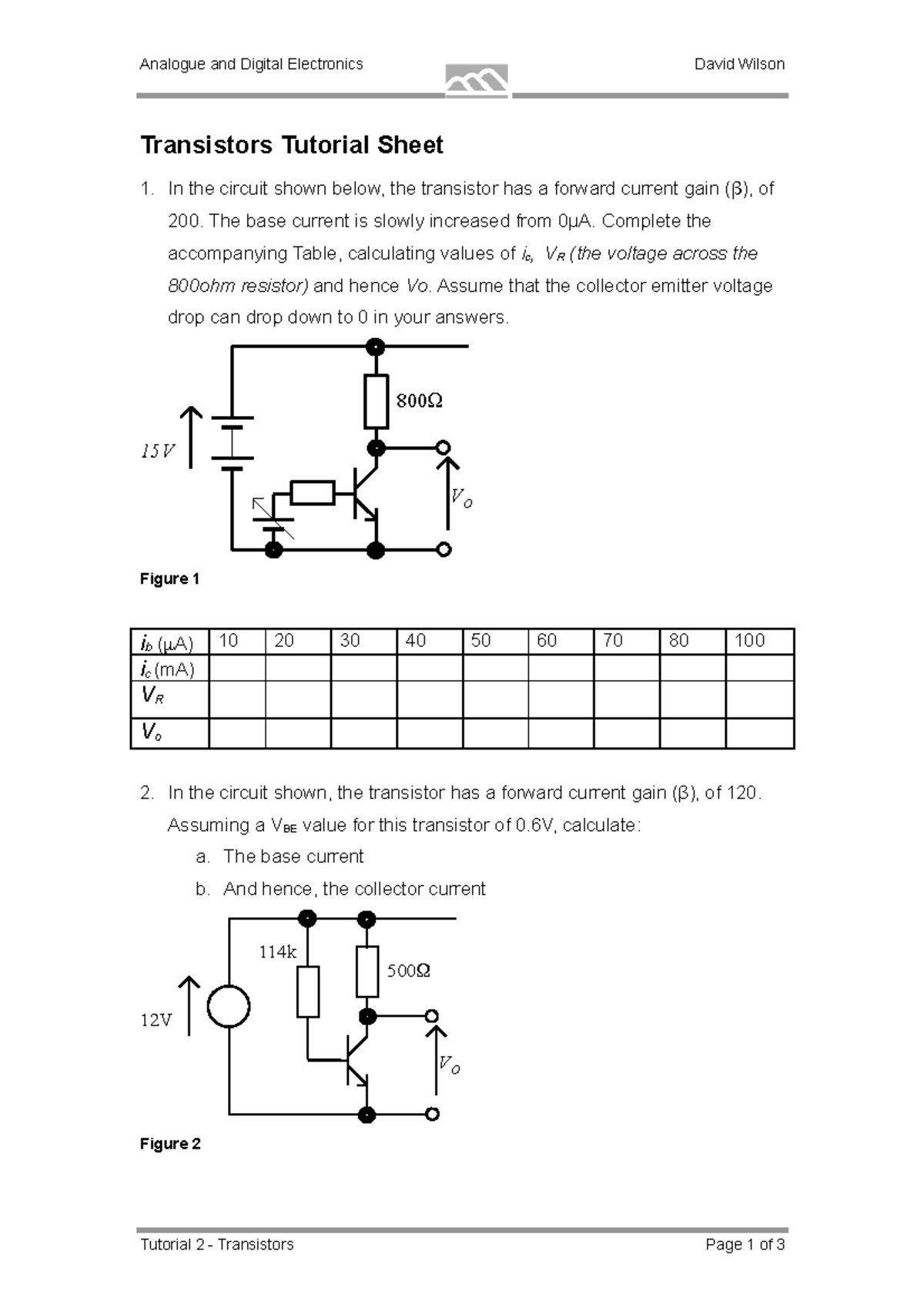 Analogue and Digital Electronics David Wilson

Transistors Tutorial Sheet

1. In the circuit shown below, the transistor has a forward current gain (β), of 200. The base current is slowly increased from 0μA. Complete the accompanying Table, calculating values of $i_c$, $V_R$ (the voltage across the 800ohm resistor) and hence Vo. Assume that the collector emitter voltage drop can drop down to 0 in your answers.

800Ω

15V

$V_O$

Figure 1

| $i_b$ (μA) | 10 | 20 | 30 | 40 | 50 | 60 | 70 | 80 | 100 |
|---|---|---|---|---|---|---|---|---|---|
| $i_c$ (mA) | | | | | | | | | |
| $V_R$ | | | | | | | | | |
| $V_o$ | | | | | | | | | |

2. In the circuit shown, the transistor has a forward current gain (β), of 120. Assuming a $V_{BE}$ value for this transistor of 0.6V, calculate:
a. The base current
b. And hence, the collector current

114k

500Ω

12V

$V_O$

Figure 2

Tutorial 2 - Transistors Page 1 of 3