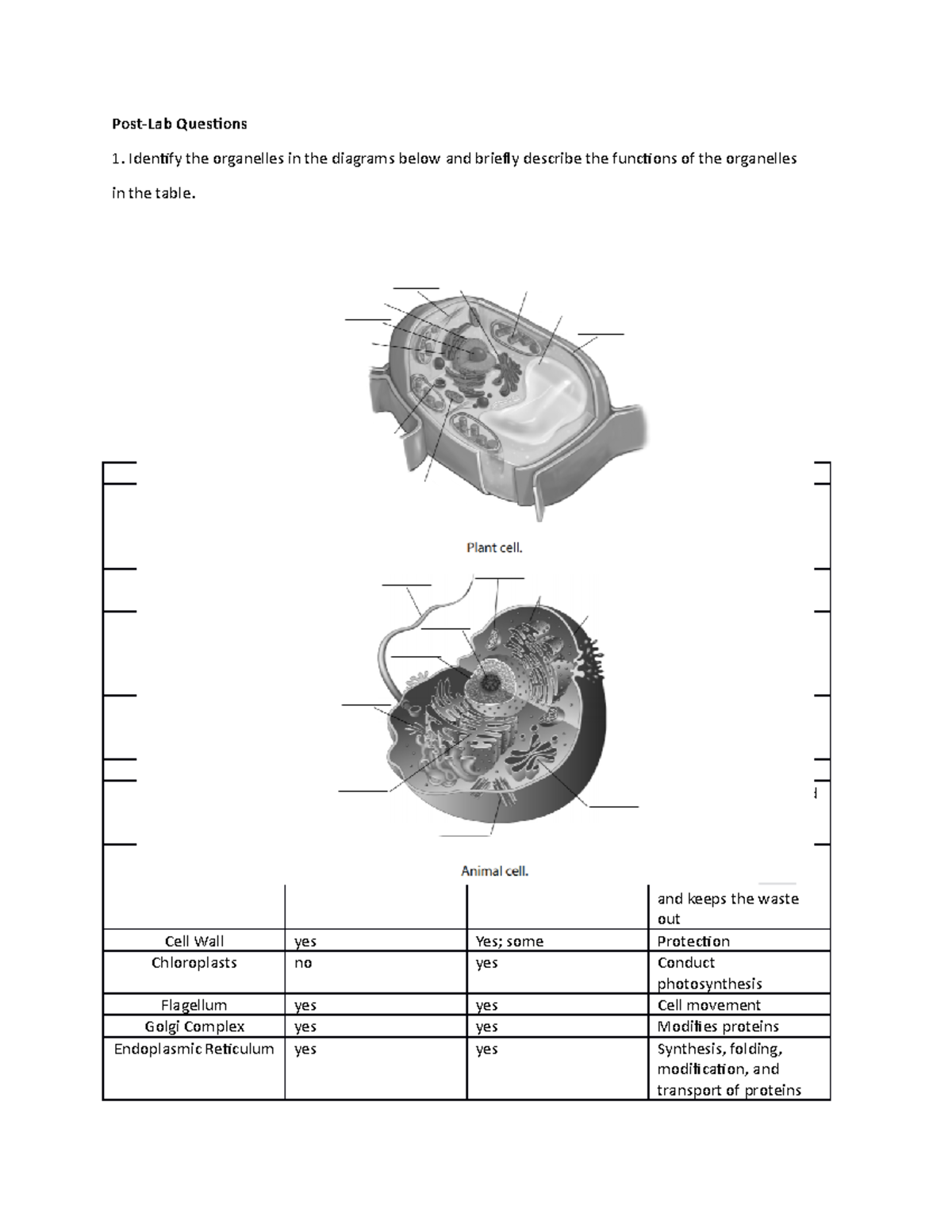 **Post-Lab Questions**

1. Identify the organelles in the diagrams below and briefly describe the functions of the organelles in the table.

Plant cell.

Animal cell.

| | | | and keeps the waste out |
|---|---|---|---|
| Cell Wall | yes | Yes; some | Protection |
| Chloroplasts | no | yes | Conduct photosynthesis |
| Flagellum | yes | yes | Cell movement |
| Golgi Complex | yes | yes | Modifies proteins |
| Endoplasmic Reticulum | yes | yes | Synthesis, folding, modification, and transport of proteins |