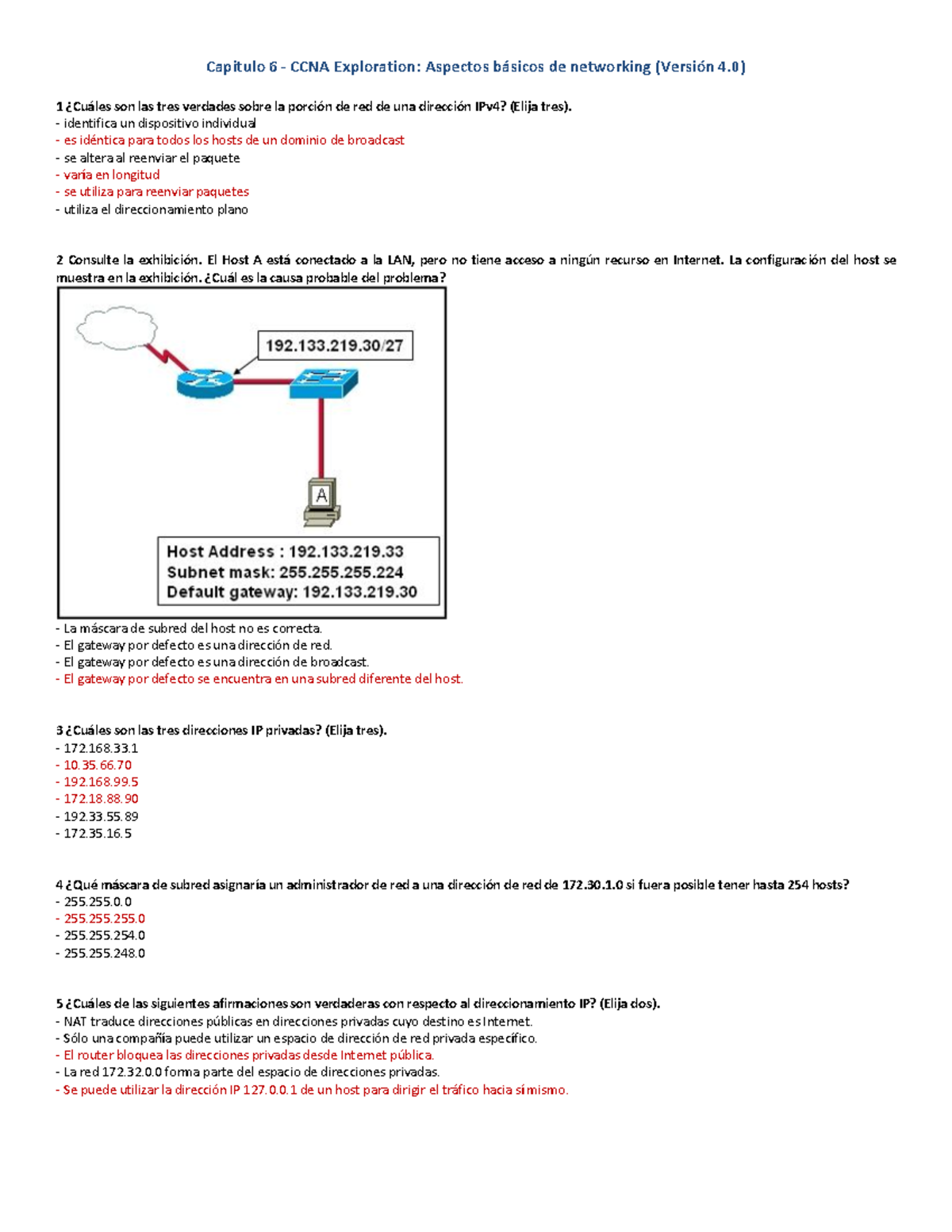 Capitulo 6 - CCNA Exploration: Aspectos básicos de networking (Versión 4.0)

1 ¿Cuáles son las tres verdades sobre la porción de red de una dirección IPv4? (Elija tres).
- identifica un dispositivo individual
- es idéntica para todos los hosts de un dominio de broadcast
- se altera al reenviar el paquete
- varía en longitud
- se utiliza para reenviar paquetes
- utiliza el direccionamiento plano

2 Consulte la exhibición. El Host A está conectado a la LAN, pero no tiene acceso a ningún recurso en Internet. La configuración del host se muestra en la exhibición. ¿Cuál es la causa probable del problema?

192.133.219.30/27

A

Host Address : 192.133.219.33
Subnet mask: 255.255.255.224
Default gateway: 192.133.219.30

- La máscara de subred del host no es correcta.
- El gateway por defecto es una dirección de red.
- El gateway por defecto es una dirección de broadcast.
- El gateway por defecto se encuentra en una subred diferente del host.

3 ¿Cuáles son las tres direcciones IP privadas? (Elija tres).
- 172.168.33.1
- 10.35.66.70
- 192.168.99.5
- 172.18.88.90
- 192.33.55.89
- 172.35.16.5

4 ¿Qué máscara de subred asignaría un administrador de red a una dirección de red de 172.30.1.0 si fuera posible tener hasta 254 hosts?
- 255.255.0.0
- 255.255.255.0
- 255.255.254.0
- 255.255.248.0

5 ¿Cuáles de las siguientes afirmaciones son verdaderas con respecto al direccionamiento IP? (Elija dos).
- NAT traduce direcciones públicas en direcciones privadas cuyo destino es Internet.
- Sólo una compañía puede utilizar un espacio de dirección de red privada específico.
- El router bloquea las direcciones privadas desde Internet pública.
- La red 172.32.0.0 forma parte del espacio de direcciones privadas.
- Se puede utilizar la dirección IP 127.0.0.1 de un host para dirigir el tráfico hacia sí mismo.