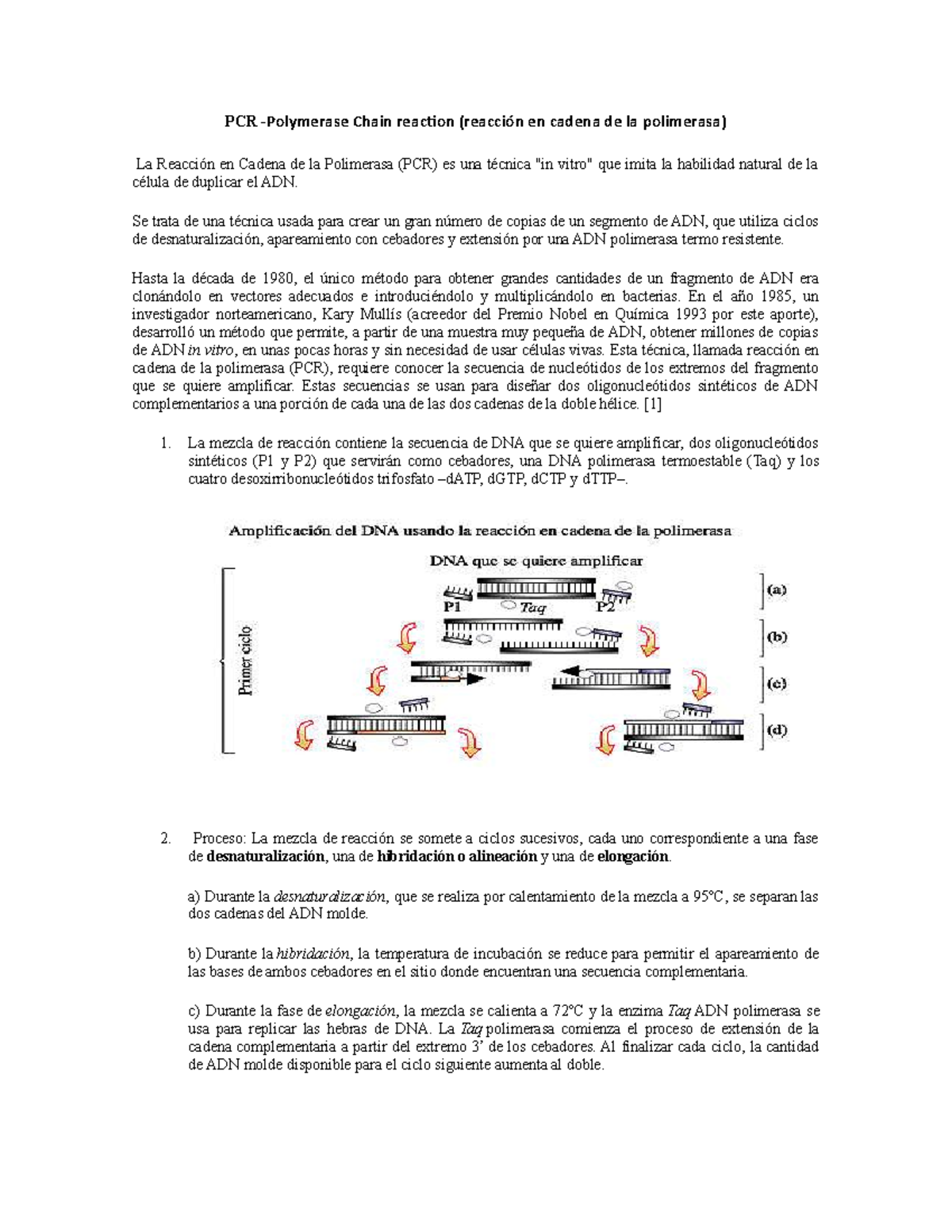 PCR -Polymerase Chain reaction (reacción en cadena de la polimerasa)

La Reacción en Cadena de la Polimerasa (PCR) es una técnica "in vitro" que imita la habilidad natural de la célula de duplicar el ADN.

Se trata de una técnica usada para crear un gran número de copias de un segmento de ADN, que utiliza ciclos de desnaturalización, apareamiento con cebadores y extensión por una ADN polimerasa termo resistente.

Hasta la década de 1980, el único método para obtener grandes cantidades de un fragmento de ADN era clonándolo en vectores adecuados e introduciéndolo y multiplicándolo en bacterias. En el año 1985, un investigador norteamericano, Kary Mullís (acreedor del Premio Nobel en Química 1993 por este aporte), desarrolló un método que permite, a partir de una muestra muy pequeña de ADN, obtener millones de copias de ADN in vitro, en unas pocas horas y sin necesidad de usar células vivas. Esta técnica, llamada reacción en cadena de la polimerasa (PCR), requiere conocer la secuencia de nucleótidos de los extremos del fragmento que se quiere amplificar. Estas secuencias se usan para diseñar dos oligonucleótidos sintéticos de ADN complementarios a una porción de cada una de las dos cadenas de la doble hélice. [1]

1. La mezcla de reacción contiene la secuencia de DNA que se quiere amplificar, dos oligonucleótidos sintéticos (P1 y P2) que servirán como cebadores, una DNA polimerasa termoestable (Taq) y los cuatro desoxirribonucleótidos trifosfato –dATP, dGTP, dCTP y dTTP–.

Amplificación del DNA usando la reacción en cadena de la polimerasa

DNA que se quiere amplificar

P1 Taq P2

Primer ciclo

(a)
(b)
(c)
(d)

2. Proceso: La mezcla de reacción se somete a ciclos sucesivos, cada uno correspondiente a una fase de desnaturalización, una de hibridación o alineación y una de elongación.

a) Durante la desnaturalización, que se realiza por calentamiento de la mezcla a 95°C, se separan las dos cadenas del ADN molde.

b) Durante la hibridación, la temperatura de incubación se reduce para permitir el apareamiento de las bases de ambos cebadores en el sitio donde encuentran una secuencia complementaria.

c) Durante la fase de elongación, la mezcla se calienta a 72°C y la enzima Taq ADN polimerasa se usa para replicar las hebras de DNA. La Taq polimerasa comienza el proceso de extensión de la cadena complementaria a partir del extremo 3' de los cebadores. Al finalizar cada ciclo, la cantidad de ADN molde disponible para el ciclo siguiente aumenta al doble.