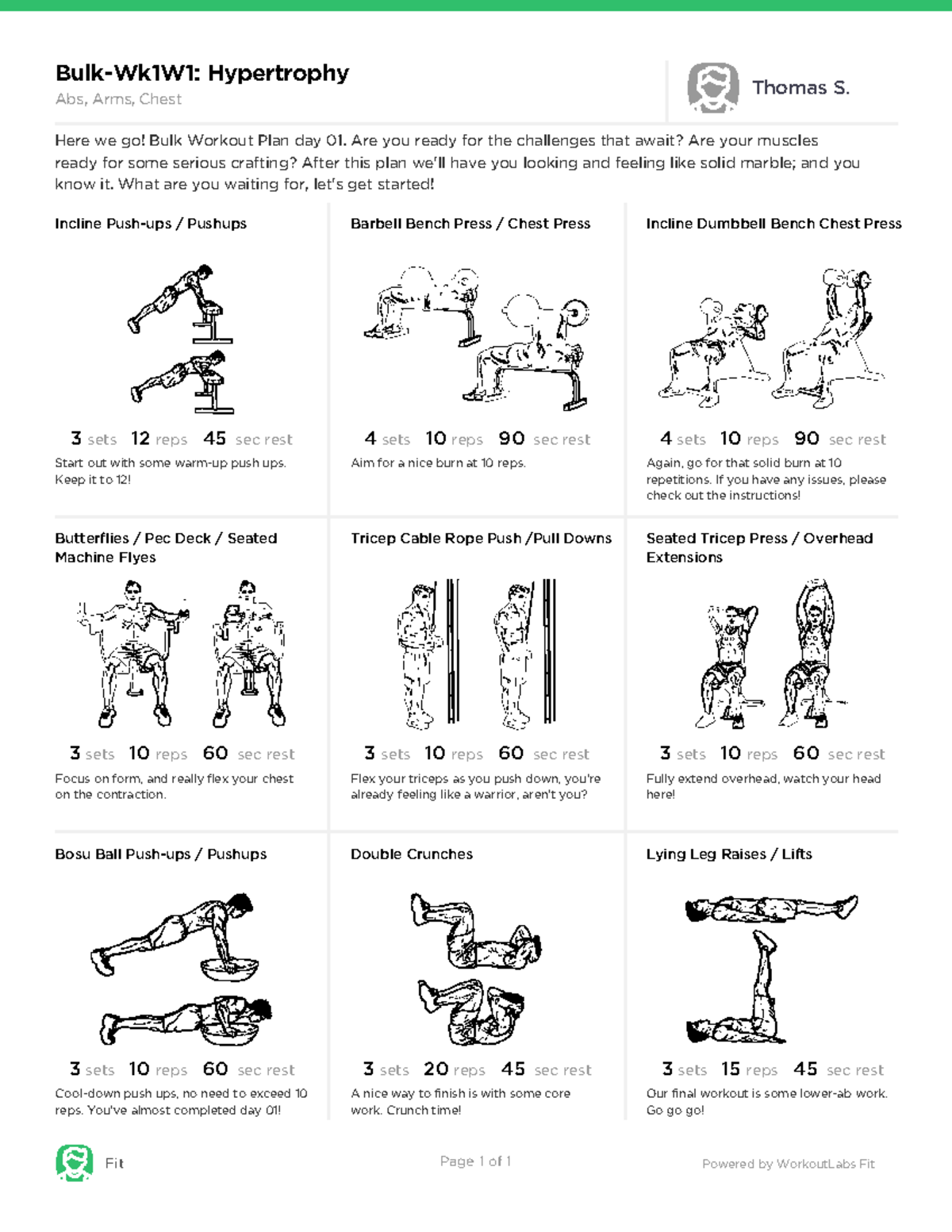 Bulk-Wk1W1: Hypertrophy
Abs, Arms, Chest

Thomas S.

Here we go! Bulk Workout Plan day 01. Are you ready for the challenges that await? Are your muscles ready for some serious crafting? After this plan we'll have you looking and feeling like solid marble; and you know it. What are you waiting for, let's get started!

Incline Push-ups / Pushups

3 sets 12 reps 45 sec rest

Start out with some warm-up push ups. Keep it to 12!

Barbell Bench Press / Chest Press

4 sets 10 reps 90 sec rest

Aim for a nice burn at 10 reps.

Incline Dumbbell Bench Chest Press

4 sets 10 reps 90 sec rest

Again, go for that solid burn at 10 repetitions. If you have any issues, please check out the instructions!

Butterflies / Pec Deck / Seated Machine Flyes

3 sets 10 reps 60 sec rest

Focus on form, and really flex your chest on the contraction.

Tricep Cable Rope Push /Pull Downs

3 sets 10 reps 60 sec rest

Flex your triceps as you push down, you're already feeling like a warrior, aren't you?

Seated Tricep Press / Overhead Extensions

3 sets 10 reps 60 sec rest

Fully extend overhead, watch your head here!

Bosu Ball Push-ups / Pushups

3 sets 10 reps 60 sec rest

Cool-down push ups, no need to exceed 10 reps. You've almost completed day 01!

Double Crunches

3 sets 20 reps 45 sec rest

A nice way to finish is with some core work. Crunch time!

Lying Leg Raises / Lifts

3 sets 15 reps 45 sec rest

Our final workout is some lower-ab work. Go go go!

Fit

Page 1 of 1

Powered by WorkoutLabs Fit