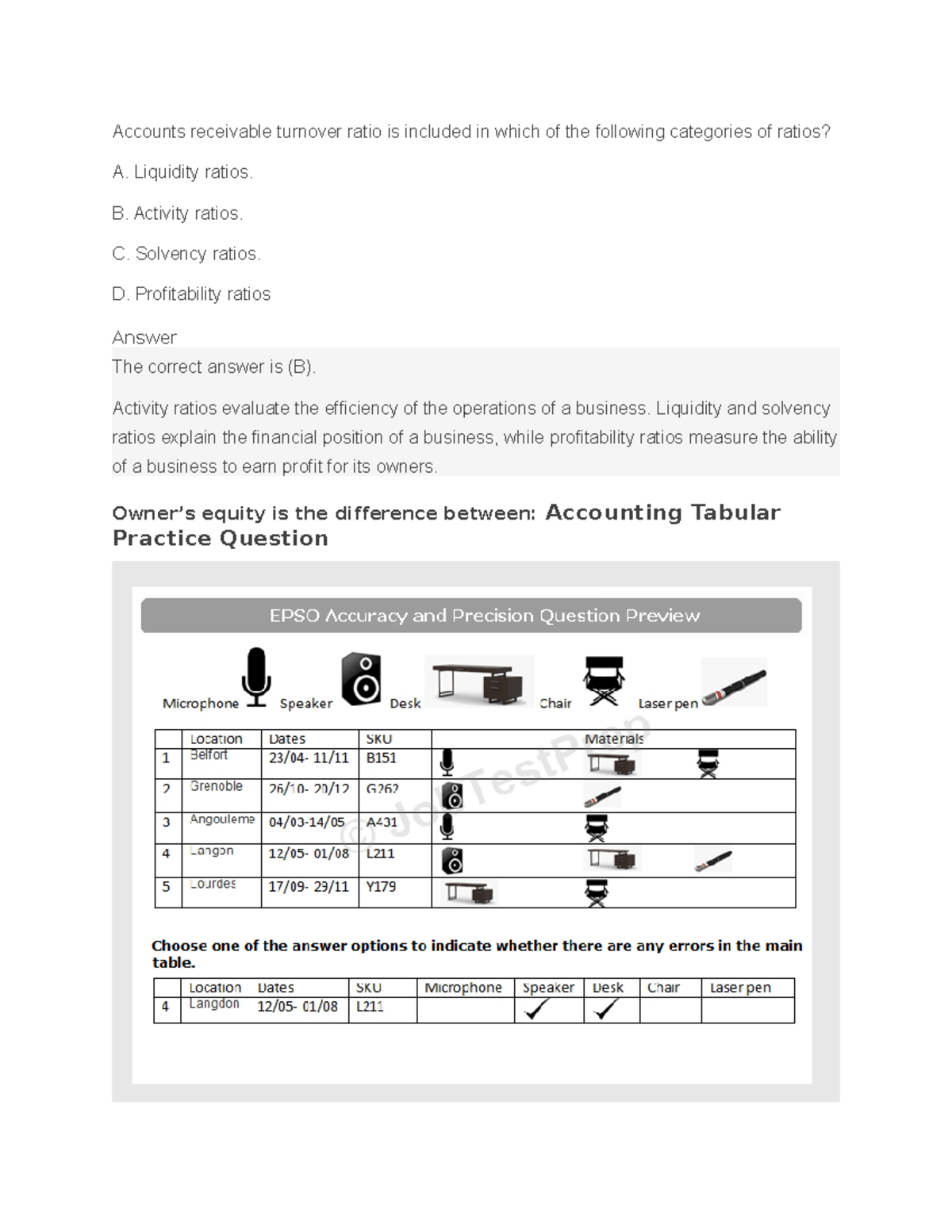 Accounts receivable turnover ratio is included in which of the following categories of ratios?

A. Liquidity ratios.

B. Activity ratios.

C. Solvency ratios.

D. Profitability ratios

Answer
The correct answer is (B).

Activity ratios evaluate the efficiency of the operations of a business. Liquidity and solvency ratios explain the financial position of a business, while profitability ratios measure the ability of a business to earn profit for its owners.

Owner's equity is the difference between: Accounting Tabular Practice Question

EPSO Accuracy and Precision Question Preview

Microphone Speaker Desk Chair Laser pen

| | Location | Dates | SKU | Materials |
|---|---|---|---|---|
| 1 | Belfort | 23/04- 11/11 | B151 | |
| 2 | Grenoble | 26/10- 20/12 | G262 | |
| 3 | Angouleme | 04/03-14/05 | A431 | |
| 4 | Langon | 12/05- 01/08 | L211 | |
| 5 | Lourdes | 17/09- 29/11 | Y179 | |

© JobTestPrep

Choose one of the answer options to indicate whether there are any errors in the main table.

| | Location | Dates | SKU | Microphone | Speaker | Desk | Chair | Laser pen |
|---|---|---|---|---|---|---|---|---|
| 4 | Langdon | 12/05- 01/08 | L211 | | ✓ | ✓ | | |