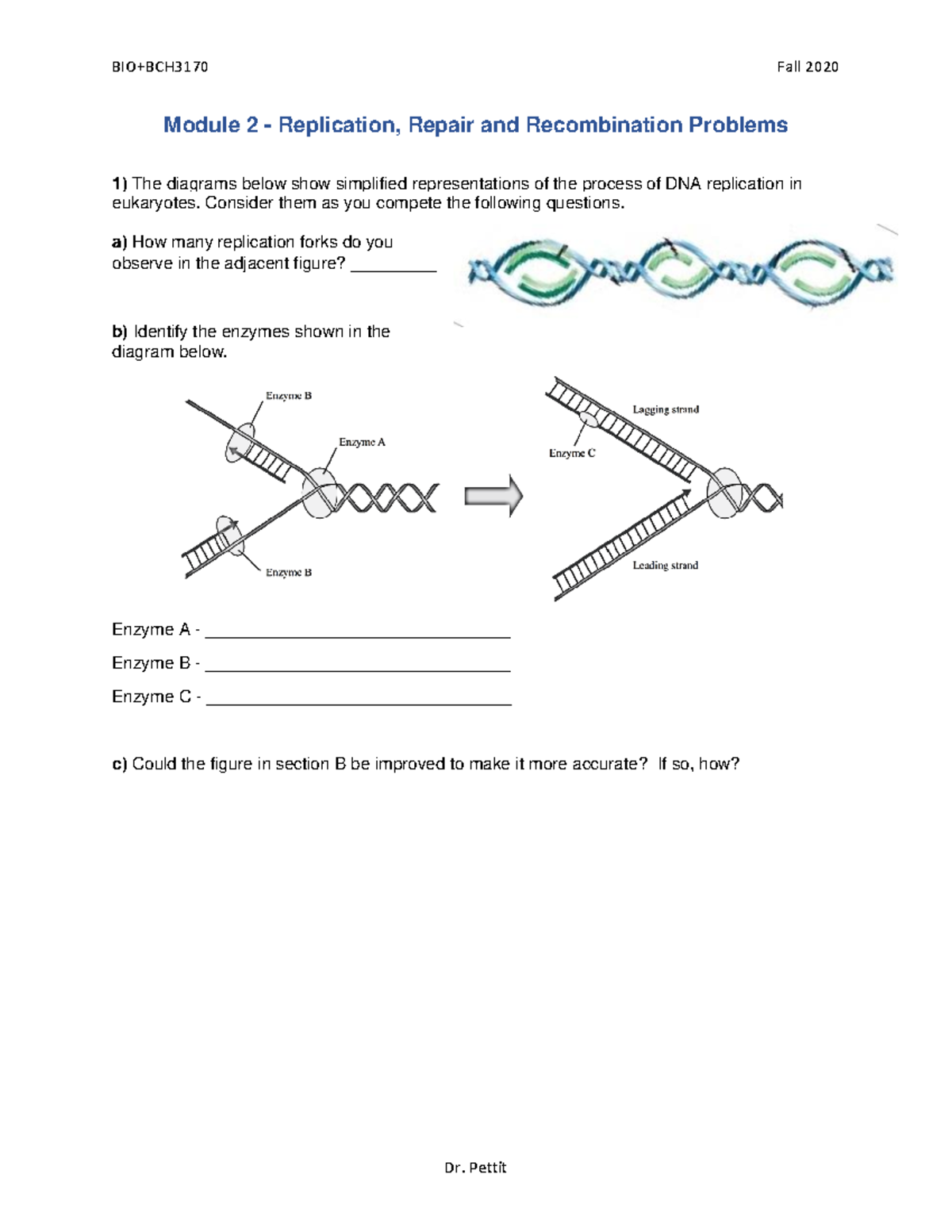 BIO+BCH3170

Fall 2020

Module 2 - Replication, Repair and Recombination Problems

1) The diagrams below show simplified representations of the process of DNA replication in eukaryotes. Consider them as you compete the following questions.

a) How many replication forks do you observe in the adjacent figure? _________

b) Identify the enzymes shown in the diagram below.

Enzyme B

Enzyme A

Enzyme B

Lagging strand

Enzyme C

Leading strand

Enzyme A - ________________________________

Enzyme B - ________________________________

Enzyme C - ________________________________

c) Could the figure in section B be improved to make it more accurate? If so, how?

Dr. Pettit