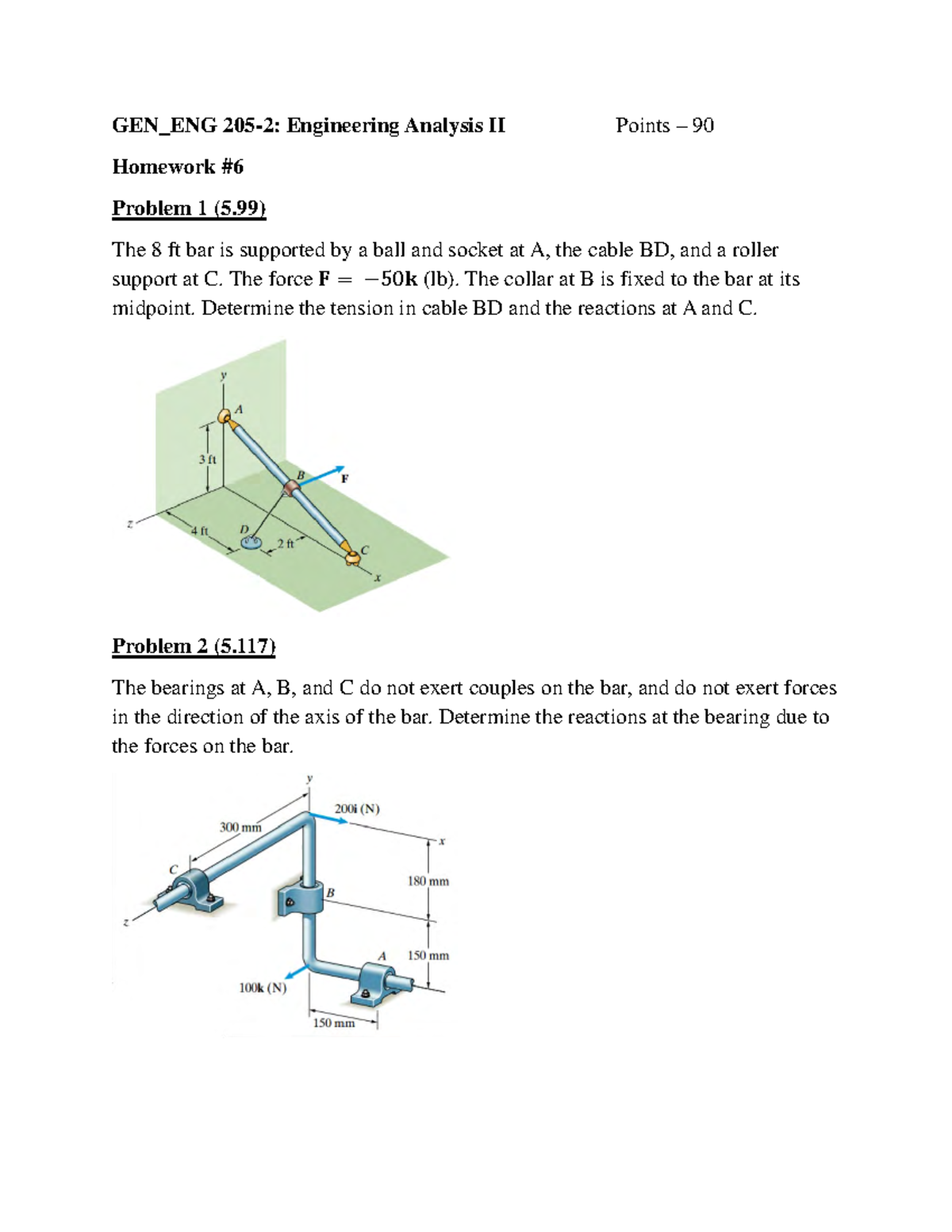 GEN_ENG 205-2: Engineering Analysis II Points – 90

Homework #6

Problem 1 (5.99)

The 8 ft bar is supported by a ball and socket at A, the cable BD, and a roller support at C. The force $\mathbf{F} = -50\mathbf{k}$ (lb). The collar at B is fixed to the bar at its midpoint. Determine the tension in cable BD and the reactions at A and C.

y
A
3 ft
B
F
z
4 ft
D
2 ft
C
x

Problem 2 (5.117)

The bearings at A, B, and C do not exert couples on the bar, and do not exert forces in the direction of the axis of the bar. Determine the reactions at the bearing due to the forces on the bar.

y
200i (N)
300 mm
x
C
180 mm
B
z
A
150 mm
100k (N)
150 mm