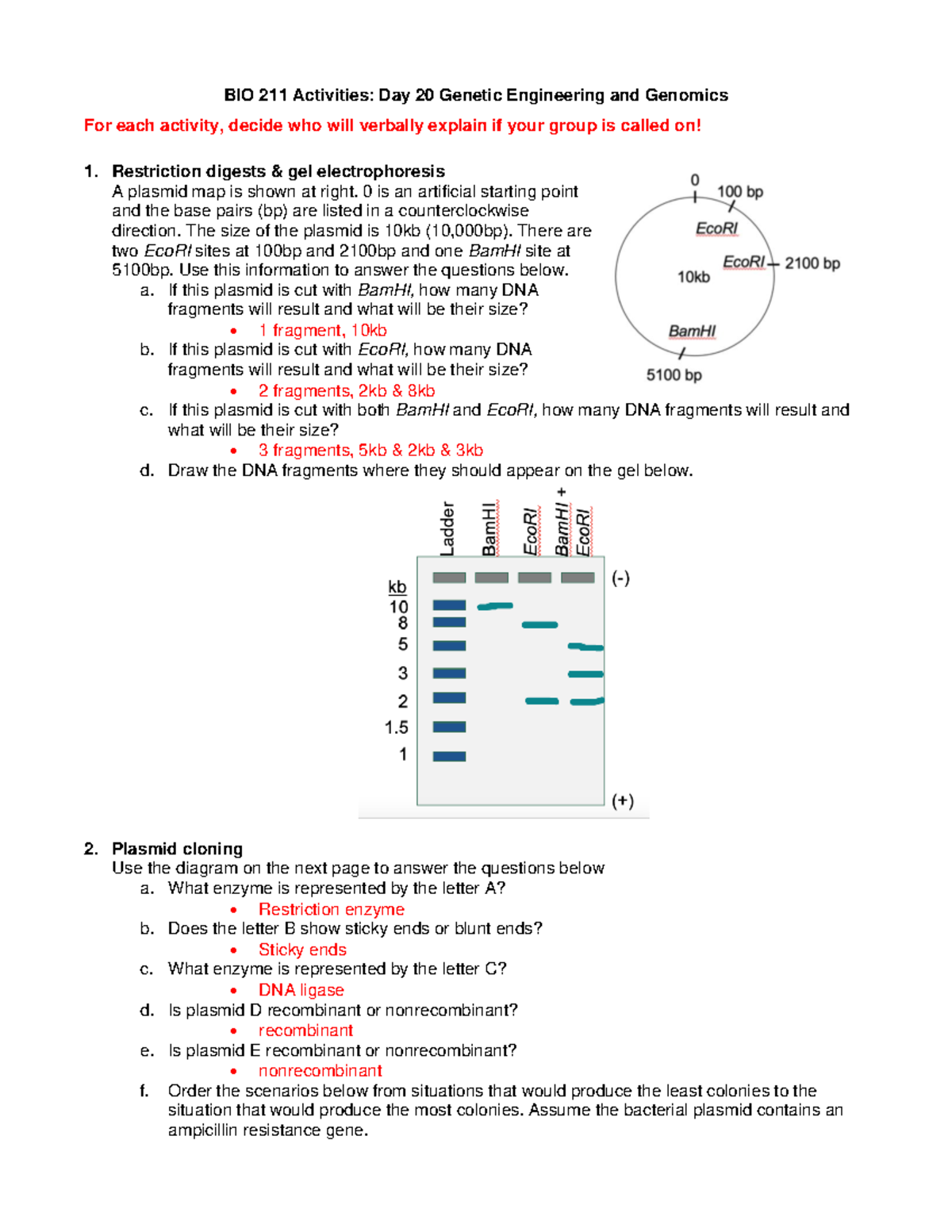 BIO 211 Activities: Day 20 Genetic Engineering and Genomics

For each activity, decide who will verbally explain if your group is called on!

1. Restriction digests & gel electrophoresis
A plasmid map is shown at right. 0 is an artificial starting point and the base pairs (bp) are listed in a counterclockwise direction. The size of the plasmid is 10kb (10,000bp). There are two EcoRI sites at 100bp and 2100bp and one BamHI site at 5100bp. Use this information to answer the questions below.

0
100 bp
EcoRI
EcoRI
2100 bp
10kb
BamHI
5100 bp

a. If this plasmid is cut with BamHI, how many DNA fragments will result and what will be their size?
• 1 fragment, 10kb
b. If this plasmid is cut with EcoRI, how many DNA fragments will result and what will be their size?
• 2 fragments, 2kb & 8kb
c. If this plasmid is cut with both BamHI and EcoRI, how many DNA fragments will result and what will be their size?
• 3 fragments, 5kb & 2kb & 3kb
d. Draw the DNA fragments where they should appear on the gel below.

Ladder
BamHI
EcoRI
BamHI + EcoRI
(-)
kb
10
8
5
3
2
1.5
1
(+)

2. Plasmid cloning
Use the diagram on the next page to answer the questions below
a. What enzyme is represented by the letter A?
• Restriction enzyme
b. Does the letter B show sticky ends or blunt ends?
• Sticky ends
c. What enzyme is represented by the letter C?
• DNA ligase
d. Is plasmid D recombinant or nonrecombinant?
• recombinant
e. Is plasmid E recombinant or nonrecombinant?
• nonrecombinant
f. Order the scenarios below from situations that would produce the least colonies to the situation that would produce the most colonies. Assume the bacterial plasmid contains an ampicillin resistance gene.