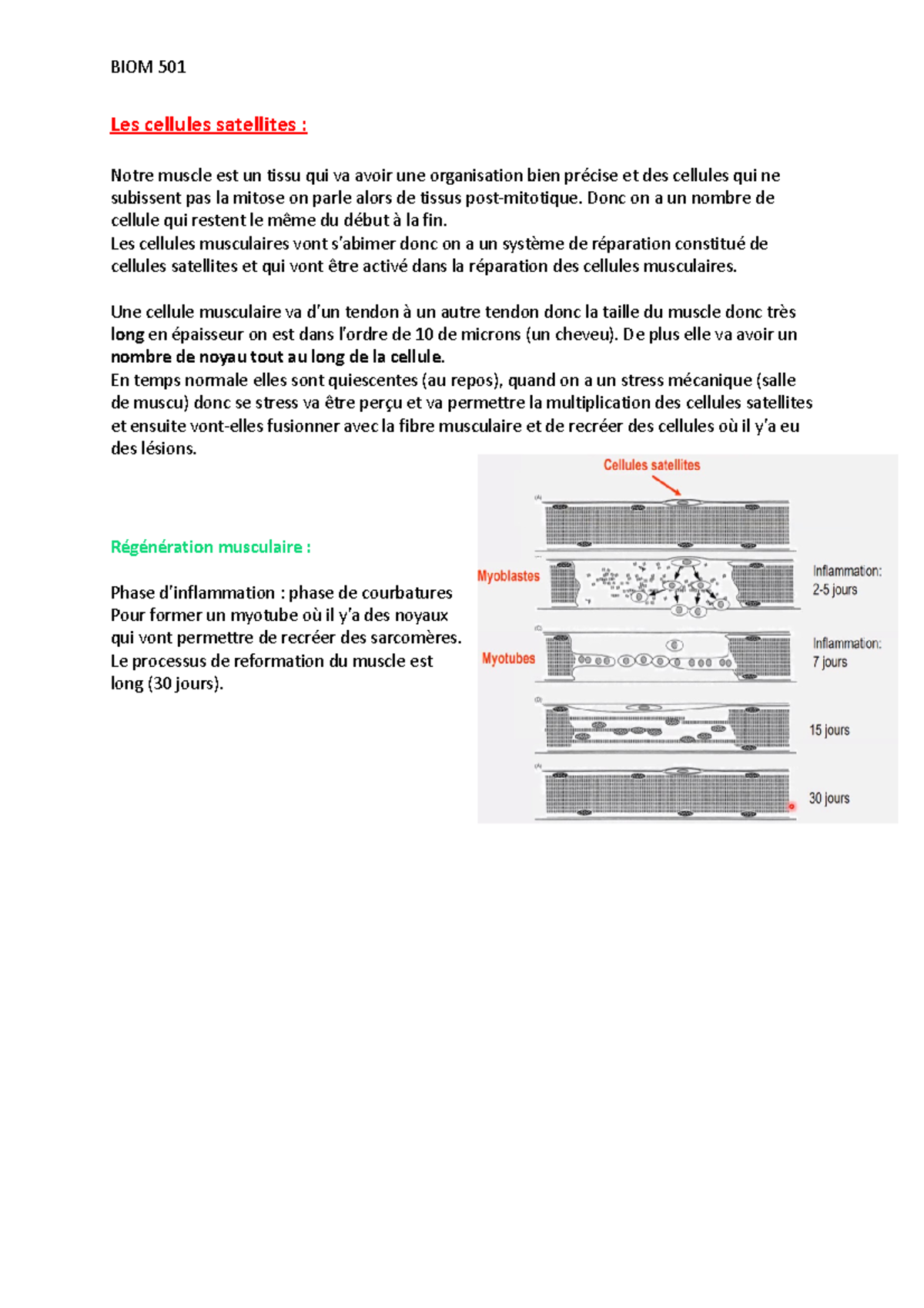 BIOM 501

Les cellules satellites :

Notre muscle est un tissu qui va avoir une organisation bien précise et des cellules qui ne subissent pas la mitose on parle alors de tissus post-mitotique. Donc on a un nombre de cellule qui restent le même du début à la fin.
Les cellules musculaires vont s'abimer donc on a un système de réparation constitué de cellules satellites et qui vont être activé dans la réparation des cellules musculaires.

Une cellule musculaire va d'un tendon à un autre tendon donc la taille du muscle donc très long en épaisseur on est dans l'ordre de 10 de microns (un cheveu). De plus elle va avoir un nombre de noyau tout au long de la cellule.
En temps normale elles sont quiescentes (au repos), quand on a un stress mécanique (salle de muscu) donc se stress va être perçu et va permettre la multiplication des cellules satellites et ensuite vont-elles fusionner avec la fibre musculaire et de recréer des cellules où il y'a eu des lésions.

Régénération musculaire :

Phase d'inflammation : phase de courbatures
Pour former un myotube où il y'a des noyaux qui vont permettre de recréer des sarcomères.
Le processus de reformation du muscle est long (30 jours).

Cellules satellites
(A)
Myoblastes
Inflammation: 2-5 jours
(C)
Myotubes
Inflammation: 7 jours
(D)
15 jours
(A)
30 jours