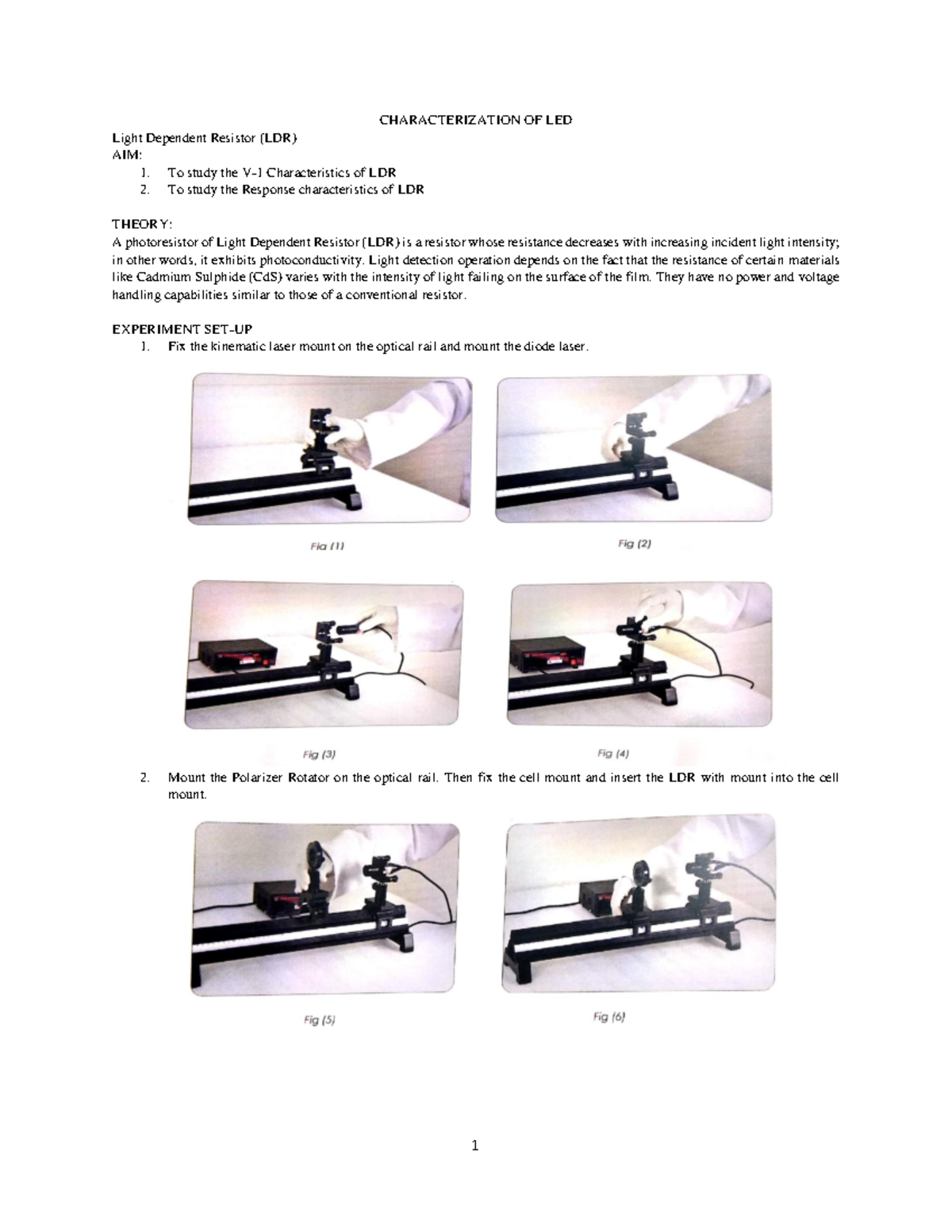 CHARACTERIZATION OF LED

Light Dependent Resistor (LDR)
AIM:
1. To study the V-I Characteristics of LDR
2. To study the Response characteristics of LDR

THEORY:
A photoresistor of Light Dependent Resistor (LDR) is a resistor whose resistance decreases with increasing incident light intensity; in other words, it exhibits photoconductivity. Light detection operation depends on the fact that the resistance of certain materials like Cadmium Sulphide (CdS) varies with the intensity of light failing on the surface of the film. They have no power and voltage handling capabilities similar to those of a conventional resistor.

EXPERIMENT SET-UP
1. Fix the kinematic laser mount on the optical rail and mount the diode laser.

Fig (1)

Fig (2)

Fig (3)

Fig (4)

2. Mount the Polarizer Rotator on the optical rail. Then fix the cell mount and insert the LDR with mount into the cell mount.

Fig (5)

Fig (6)

1