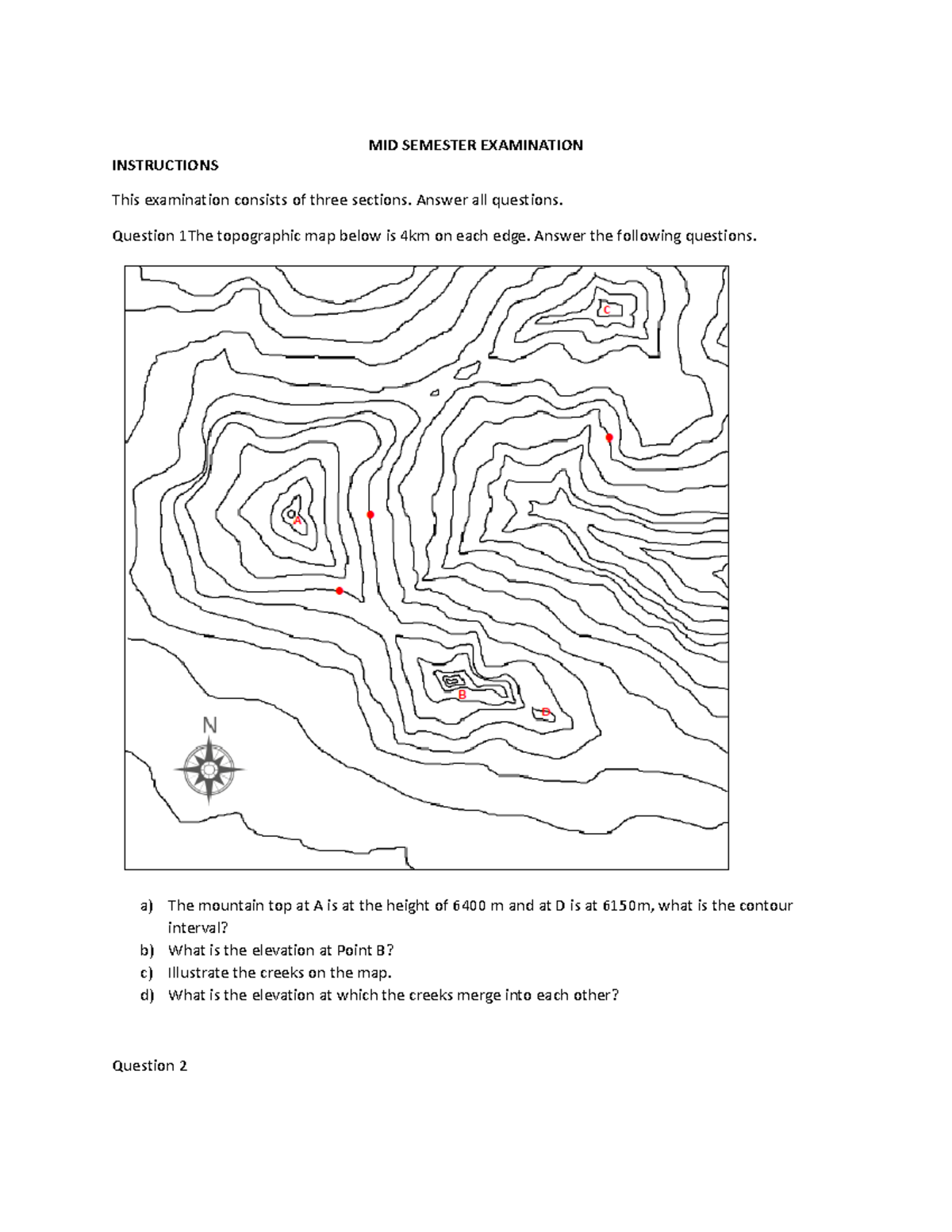 MID SEMESTER EXAMINATION

INSTRUCTIONS

This examination consists of three sections. Answer all questions.

Question 1The topographic map below is 4km on each edge. Answer the following questions.

C

A

B

D

N

a) The mountain top at A is at the height of 6400 m and at D is at 6150m, what is the contour interval?
b) What is the elevation at Point B?
c) Illustrate the creeks on the map.
d) What is the elevation at which the creeks merge into each other?

Question 2