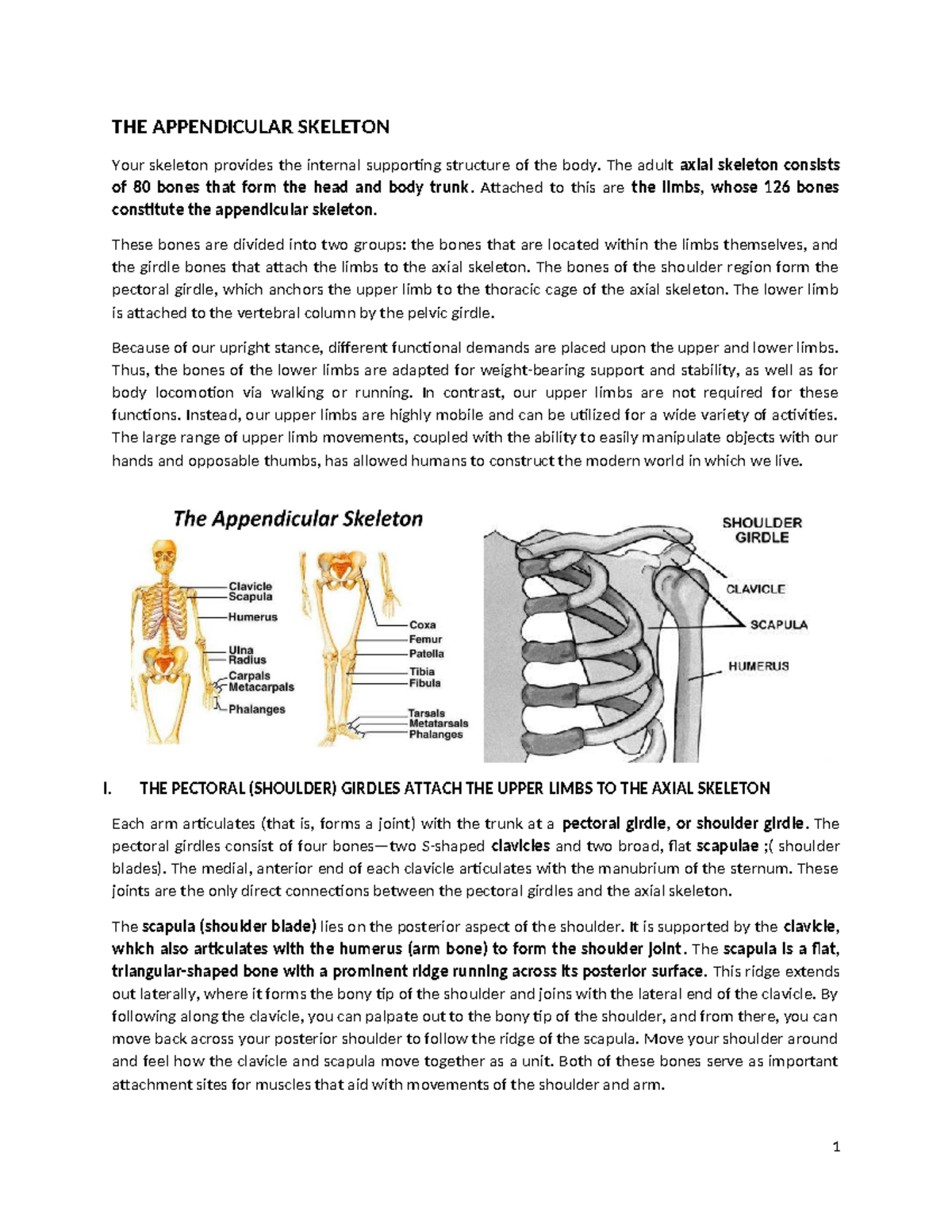 THE APPENDICULAR SKELETON

Your skeleton provides the internal supporting structure of the body. The adult axial skeleton consists of 80 bones that form the head and body trunk. Attached to this are the limbs, whose 126 bones constitute the appendicular skeleton.

These bones are divided into two groups: the bones that are located within the limbs themselves, and the girdle bones that attach the limbs to the axial skeleton. The bones of the shoulder region form the pectoral girdle, which anchors the upper limb to the thoracic cage of the axial skeleton. The lower limb is attached to the vertebral column by the pelvic girdle.

Because of our upright stance, different functional demands are placed upon the upper and lower limbs. Thus, the bones of the lower limbs are adapted for weight-bearing support and stability, as well as for body locomotion via walking or running. In contrast, our upper limbs are not required for these functions. Instead, our upper limbs are highly mobile and can be utilized for a wide variety of activities. The large range of upper limb movements, coupled with the ability to easily manipulate objects with our hands and opposable thumbs, has allowed humans to construct the modern world in which we live.

The Appendicular Skeleton

Clavicle
Scapula
Humerus
Ulna
Radius
Carpals
Metacarpals
Phalanges
Coxa
Femur
Patella
Tibia
Fibula
Tarsals
Metatarsals
Phalanges

SHOULDER GIRDLE
CLAVICLE
SCAPULA
HUMERUS

I. THE PECTORAL (SHOULDER) GIRDLES ATTACH THE UPPER LIMBS TO THE AXIAL SKELETON

Each arm articulates (that is, forms a joint) with the trunk at a pectoral girdle, or shoulder girdle. The pectoral girdles consist of four bones—two S-shaped clavicles and two broad, flat scapulae ;( shoulder blades). The medial, anterior end of each clavicle articulates with the manubrium of the sternum. These joints are the only direct connections between the pectoral girdles and the axial skeleton.

The scapula (shoulder blade) lies on the posterior aspect of the shoulder. It is supported by the clavicle, which also articulates with the humerus (arm bone) to form the shoulder joint. The scapula is a flat, triangular-shaped bone with a prominent ridge running across its posterior surface. This ridge extends out laterally, where it forms the bony tip of the shoulder and joins with the lateral end of the clavicle. By following along the clavicle, you can palpate out to the bony tip of the shoulder, and from there, you can move back across your posterior shoulder to follow the ridge of the scapula. Move your shoulder around and feel how the clavicle and scapula move together as a unit. Both of these bones serve as important attachment sites for muscles that aid with movements of the shoulder and arm.

1