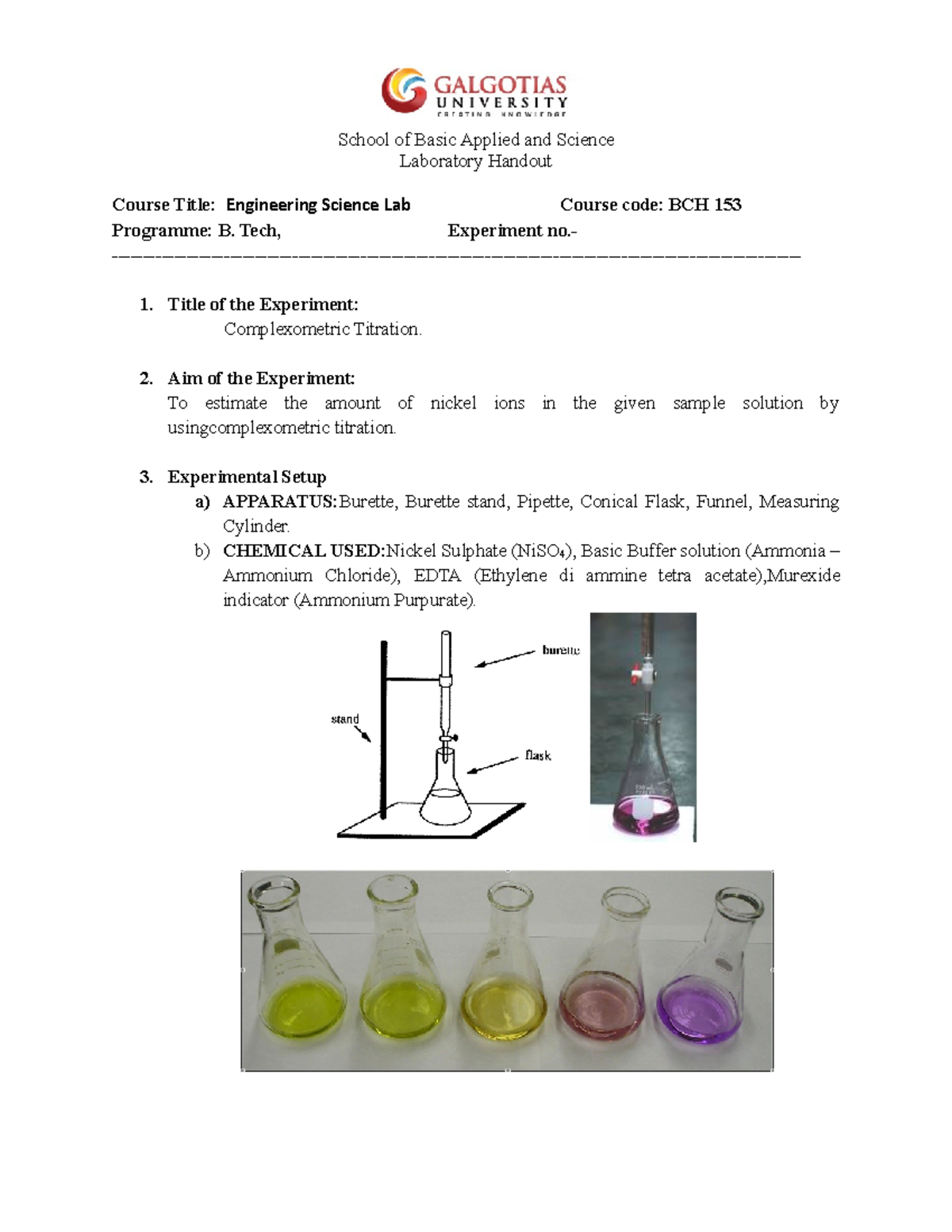 GALGOTIAS UNIVERSITY
CREATING KNOWLEDGE

School of Basic Applied and Science
Laboratory Handout

Course Title: Engineering Science Lab Course code: BCH 153
Programme: B. Tech, Experiment no.-

1. Title of the Experiment:
Complexometric Titration.

2. Aim of the Experiment:
To estimate the amount of nickel ions in the given sample solution by usingcomplexometric titration.

3. Experimental Setup
a) APPARATUS:Burette, Burette stand, Pipette, Conical Flask, Funnel, Measuring Cylinder.
b) CHEMICAL USED:Nickel Sulphate ($NiSO_4$), Basic Buffer solution (Ammonia – Ammonium Chloride), EDTA (Ethylene di ammine tetra acetate),Murexide indicator (Ammonium Purpurate).

burette
stand
flask