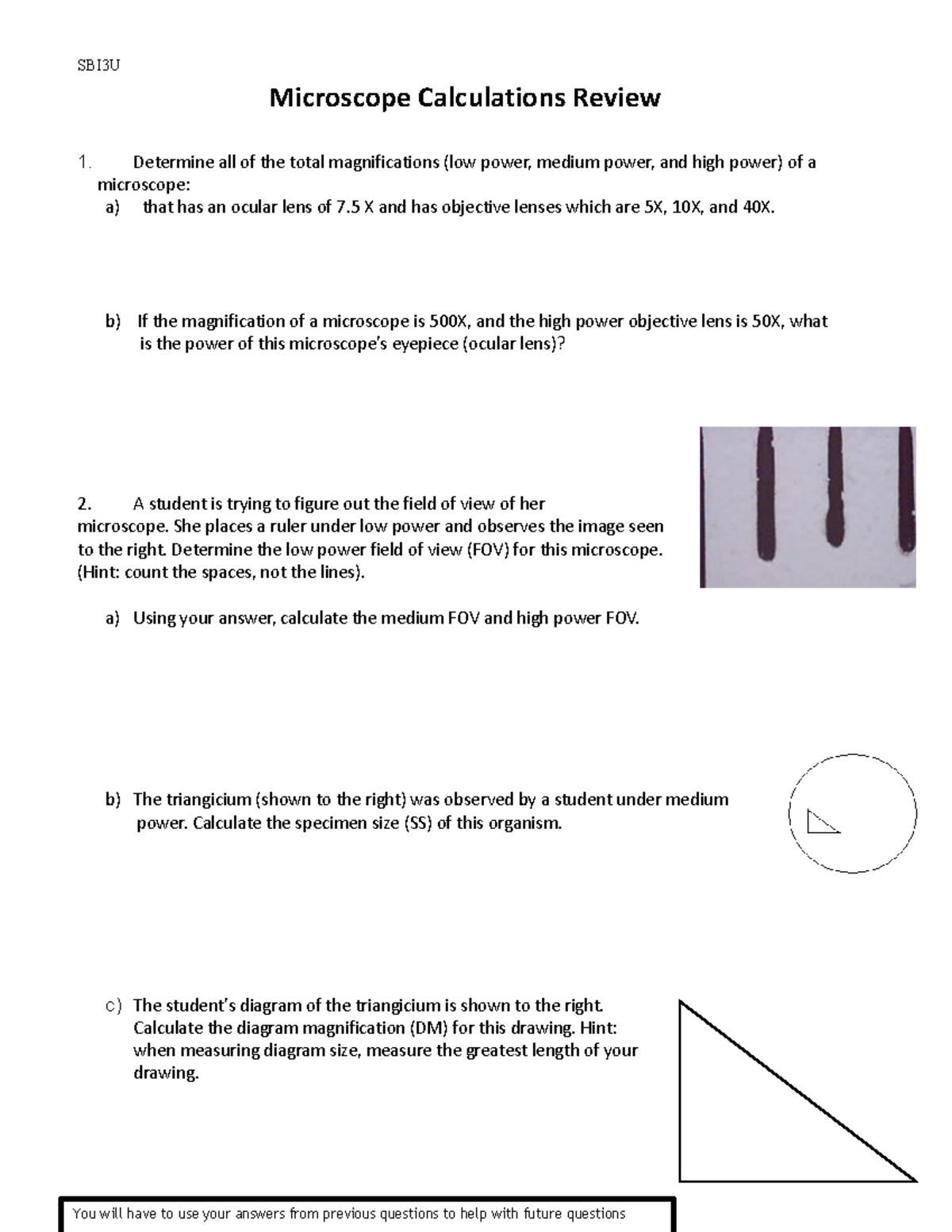 SBI3U

Microscope Calculations Review

1. Determine all of the total magnifications (low power, medium power, and high power) of a microscope:

a) that has an ocular lens of 7.5 X and has objective lenses which are 5X, 10X, and 40X.

b) If the magnification of a microscope is 500X, and the high power objective lens is 50X, what is the power of this microscope's eyepiece (ocular lens)?

2. A student is trying to figure out the field of view of her microscope. She places a ruler under low power and observes the image seen to the right. Determine the low power field of view (FOV) for this microscope. (Hint: count the spaces, not the lines).

a) Using your answer, calculate the medium FOV and high power FOV.

b) The triangicium (shown to the right) was observed by a student under medium power. Calculate the specimen size (SS) of this organism.

c) The student's diagram of the triangicium is shown to the right. Calculate the diagram magnification (DM) for this drawing. Hint: when measuring diagram size, measure the greatest length of your drawing.

You will have to use your answers from previous questions to help with future questions