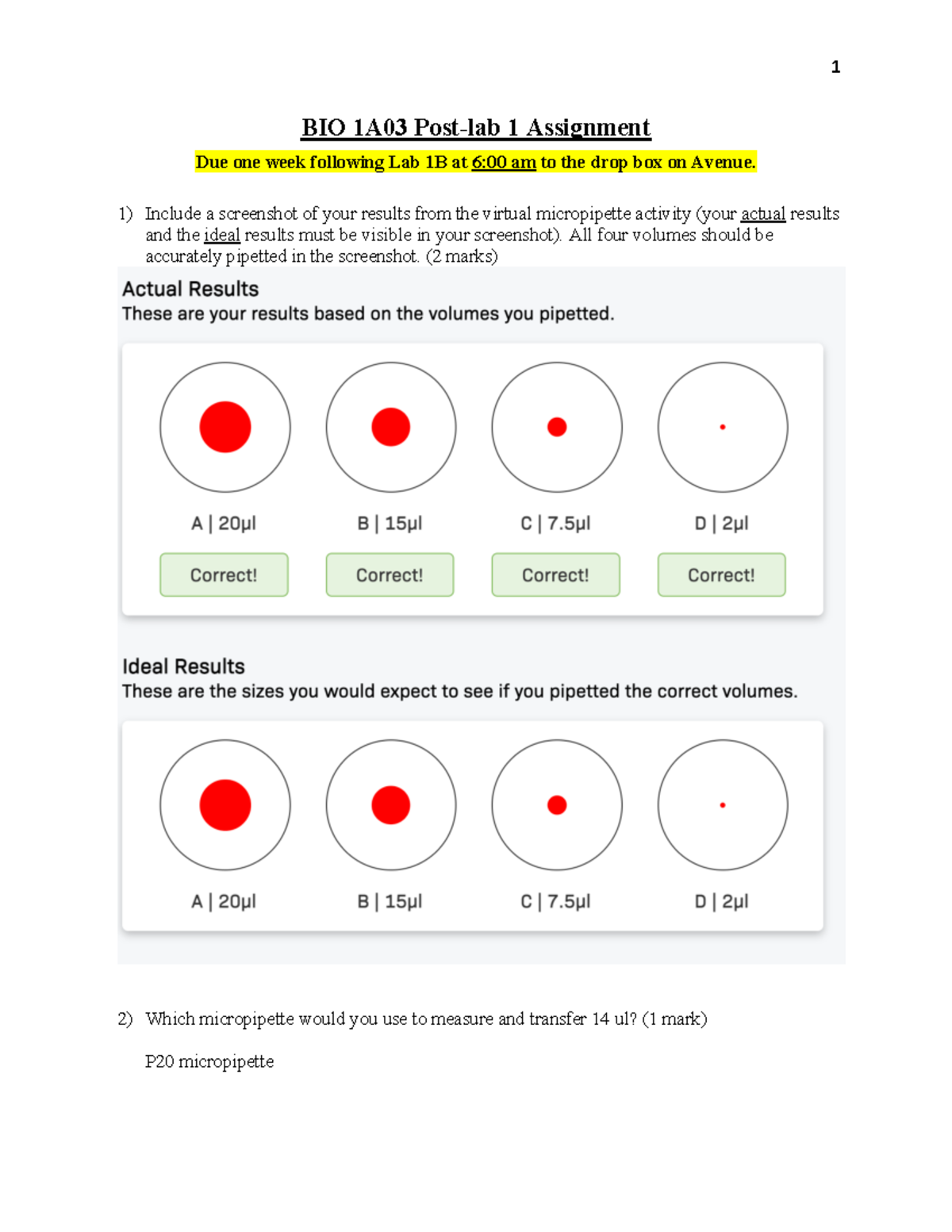 1

BIO 1A03 Post-lab 1 Assignment

Due one week following Lab 1B at 6:00 am to the drop box on Avenue.

1) Include a screenshot of your results from the virtual micropipette activity (your actual results and the ideal results must be visible in your screenshot). All four volumes should be accurately pipetted in the screenshot. (2 marks)

Actual Results
These are your results based on the volumes you pipetted.

A | 20µl
B | 15µl
C | 7.5µl
D | 2µl

Correct!
Correct!
Correct!
Correct!

Ideal Results
These are the sizes you would expect to see if you pipetted the correct volumes.

A | 20µl
B | 15µl
C | 7.5µl
D | 2µl

2) Which micropipette would you use to measure and transfer 14 ul? (1 mark)

P20 micropipette