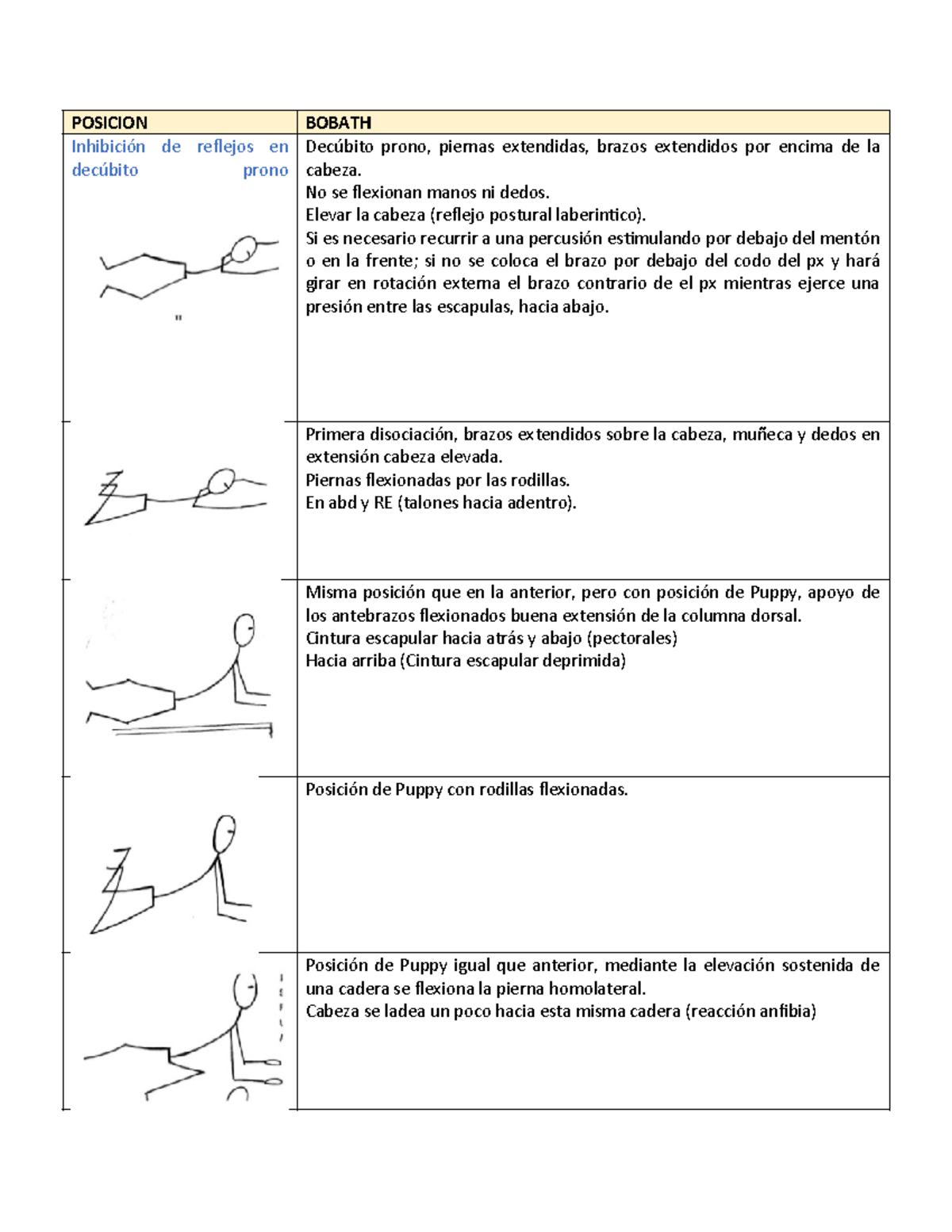 | POSICION | BOBATH |
|---|---|
| Inhibición de reflejos en decúbito prono | Decúbito prono, piernas extendidas, brazos extendidos por encima de la cabeza. No se flexionan manos ni dedos. Elevar la cabeza (reflejo postural laberintico). Si es necesario recurrir a una percusión estimulando por debajo del mentón o en la frente; si no se coloca el brazo por debajo del codo del px y hará girar en rotación externa el brazo contrario de el px mientras ejerce una presión entre las escapulas, hacia abajo. |
| | Primera disociación, brazos extendidos sobre la cabeza, muñeca y dedos en extensión cabeza elevada. Piernas flexionadas por las rodillas. En abd y RE (talones hacia adentro). |
| | Misma posición que en la anterior, pero con posición de Puppy, apoyo de los antebrazos flexionados buena extensión de la columna dorsal. Cintura escapular hacia atrás y abajo (pectorales) Hacia arriba (Cintura escapular deprimida) |
| | Posición de Puppy con rodillas flexionadas. |
| | Posición de Puppy igual que anterior, mediante la elevación sostenida de una cadera se flexiona la pierna homolateral. Cabeza se ladea un poco hacia esta misma cadera (reacción anfibia) |