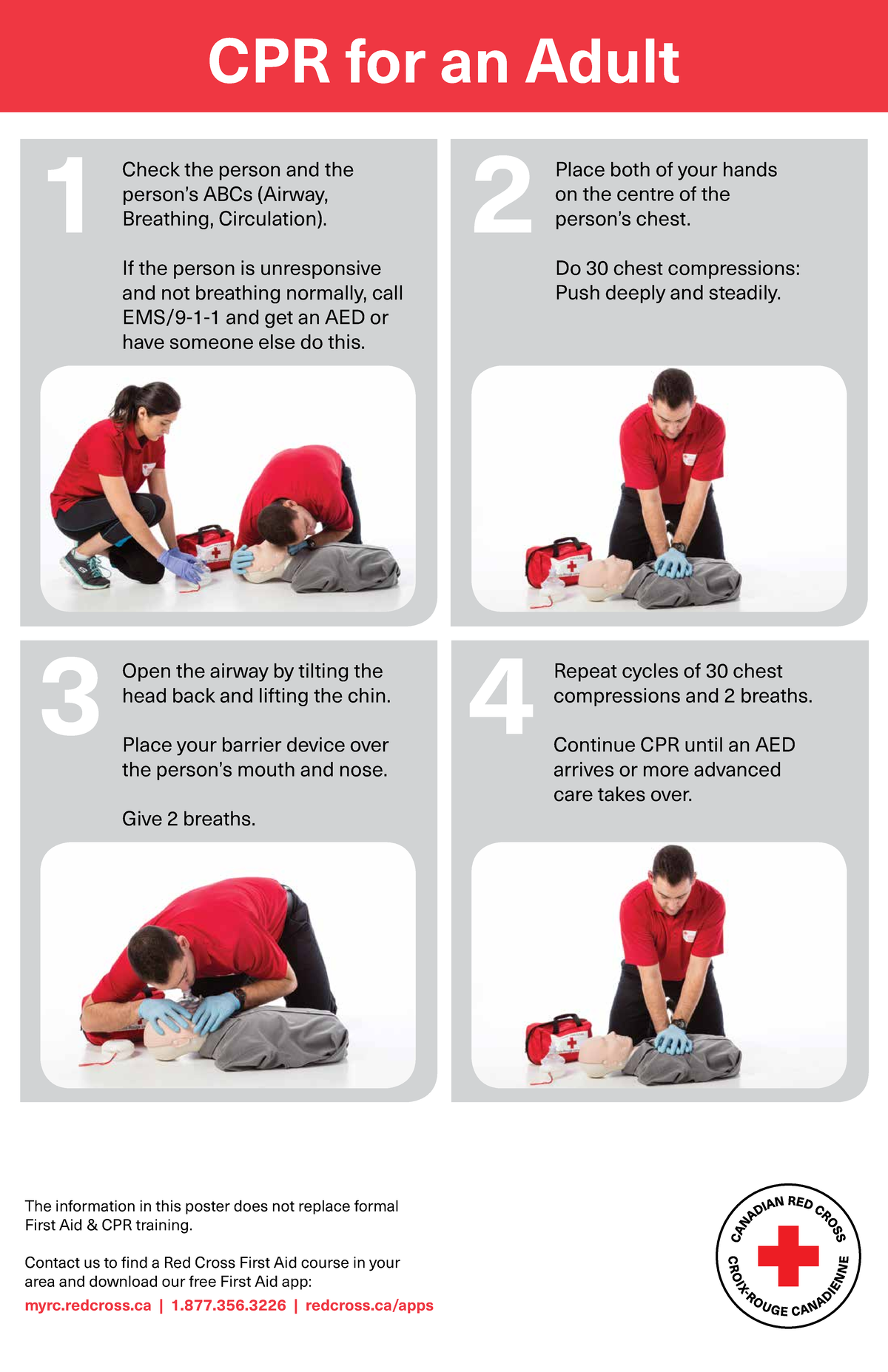 CPR for an Adult

1

Check the person and the person's ABCs (Airway, Breathing, Circulation).

If the person is unresponsive and not breathing normally, call EMS/9-1-1 and get an AED or have someone else do this.

2

Place both of your hands on the centre of the person's chest.

Do 30 chest compressions: Push deeply and steadily.

3

Open the airway by tilting the head back and lifting the chin.

Place your barrier device over the person's mouth and nose.

Give 2 breaths.

4

Repeat cycles of 30 chest compressions and 2 breaths.

Continue CPR until an AED arrives or more advanced care takes over.

The information in this poster does not replace formal First Aid & CPR training.

Contact us to find a Red Cross First Aid course in your area and download our free First Aid app:

myrc.redcross.ca | 1.877.356.3226 | redcross.ca/apps

CANADIAN RED CROSS
CROIX-ROUGE CANADIENNE