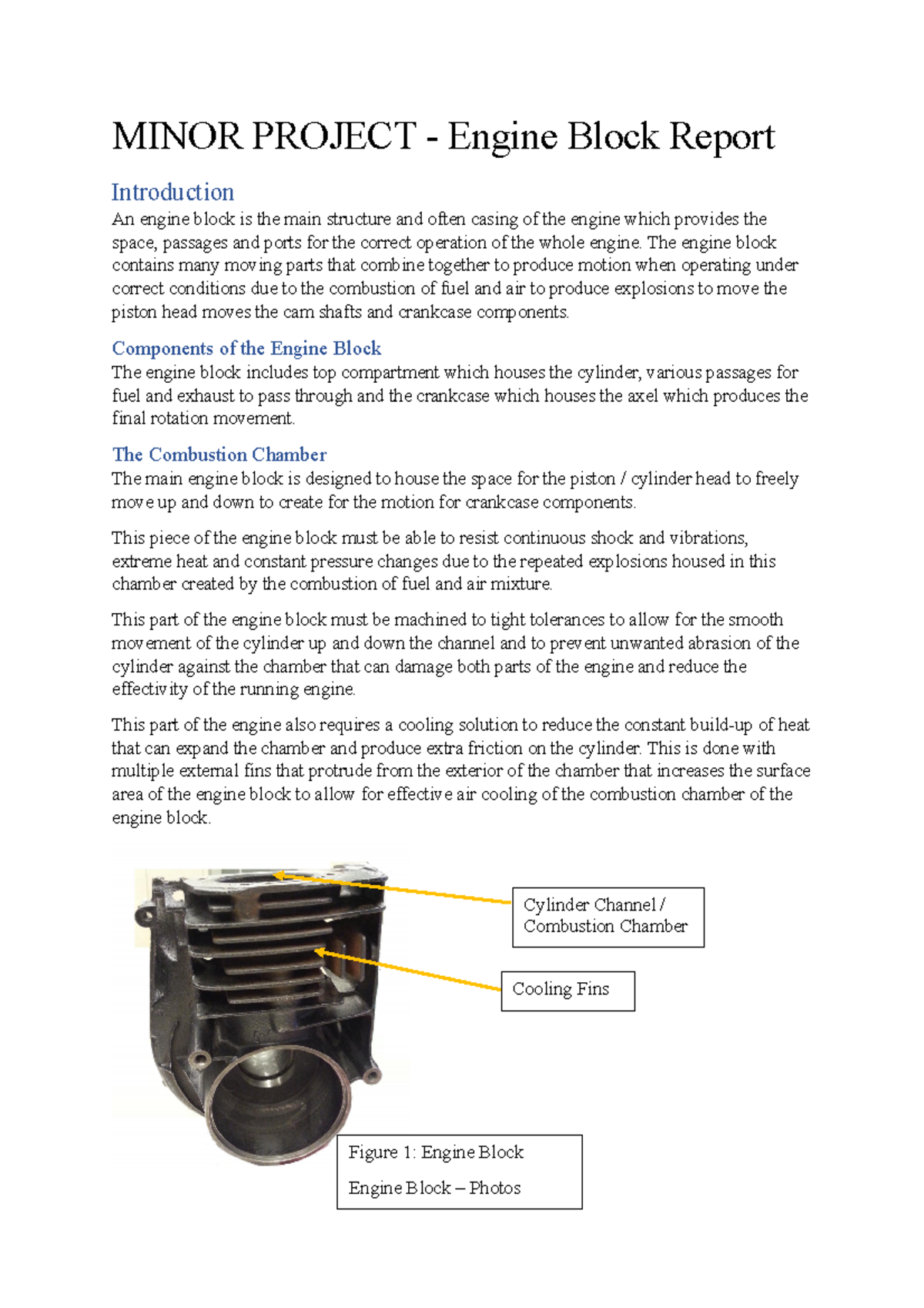 MINOR PROJECT - Engine Block Report

Introduction

An engine block is the main structure and often casing of the engine which provides the space, passages and ports for the correct operation of the whole engine. The engine block contains many moving parts that combine together to produce motion when operating under correct conditions due to the combustion of fuel and air to produce explosions to move the piston head moves the cam shafts and crankcase components.

Components of the Engine Block

The engine block includes top compartment which houses the cylinder, various passages for fuel and exhaust to pass through and the crankcase which houses the axel which produces the final rotation movement.

The Combustion Chamber

The main engine block is designed to house the space for the piston / cylinder head to freely move up and down to create for the motion for crankcase components.

This piece of the engine block must be able to resist continuous shock and vibrations, extreme heat and constant pressure changes due to the repeated explosions housed in this chamber created by the combustion of fuel and air mixture.

This part of the engine block must be machined to tight tolerances to allow for the smooth movement of the cylinder up and down the channel and to prevent unwanted abrasion of the cylinder against the chamber that can damage both parts of the engine and reduce the effectivity of the running engine.

This part of the engine also requires a cooling solution to reduce the constant build-up of heat that can expand the chamber and produce extra friction on the cylinder. This is done with multiple external fins that protrude from the exterior of the chamber that increases the surface area of the engine block to allow for effective air cooling of the combustion chamber of the engine block.

Cylinder Channel / Combustion Chamber

Cooling Fins

Figure 1: Engine Block

Engine Block – Photos